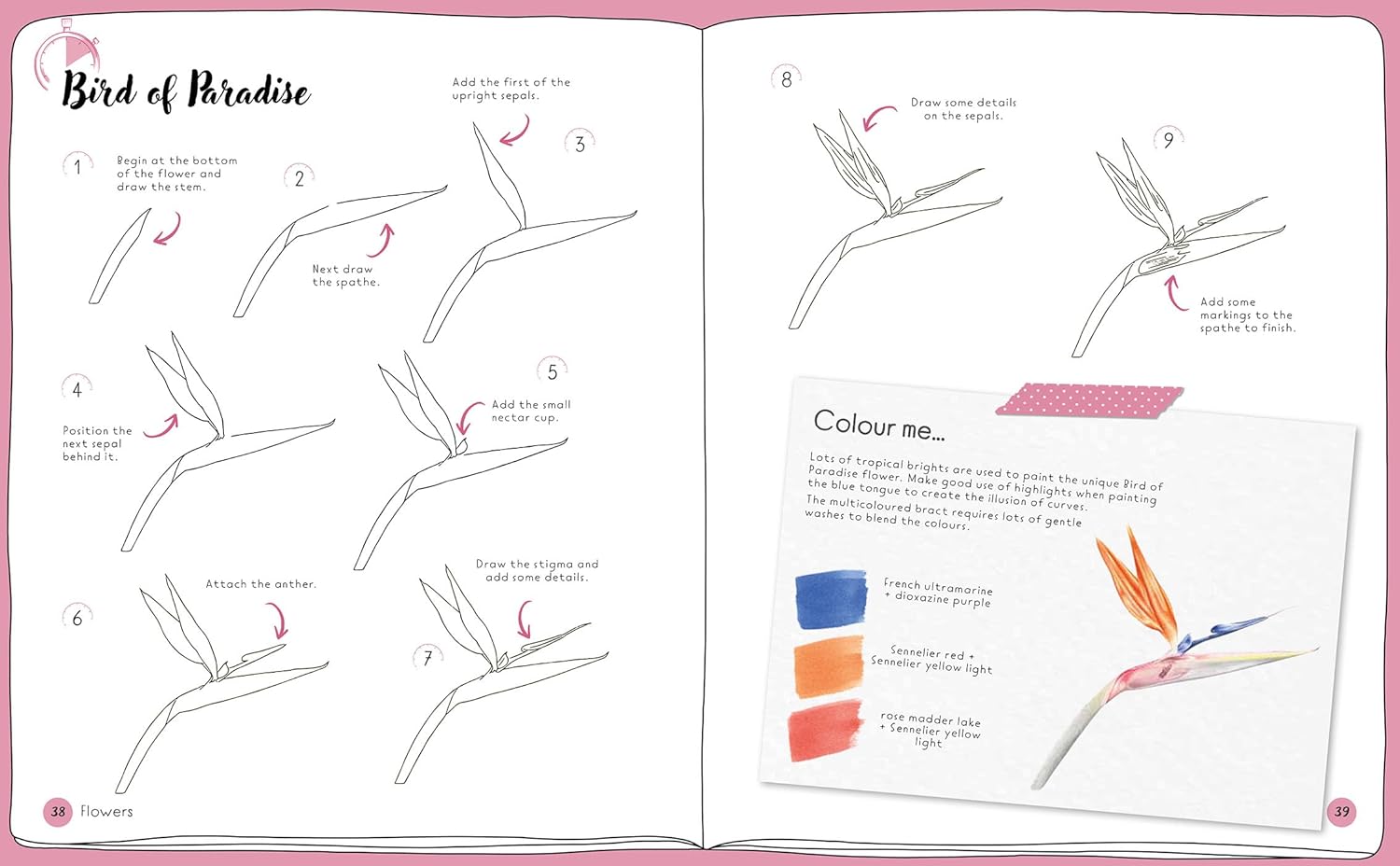 Bird of Paradise

1 Begin at the bottom of the flower and draw the stem.

2 Next draw the spathe.

Add the first of the upright sepals.

3

4 Position the next sepal behind it.

5 Add the small nectar cup.

6 Attach the anther.

Draw the stigma and add some details.

7

38 Flowers

8 Draw some details on the sepals.

9 Add some markings to the spathe to finish.

Colour me...

Lots of tropical brights are used to paint the unique Bird of Paradise flower. Make good use of highlights when painting the blue tongue to create the illusion of curves. The multicoloured bract requires lots of gentle washes to blend the colours.

French ultramarine + dioxazine purple

Sennelier red + Sennelier yellow light

rose madder lake + Sennelier yellow light

39