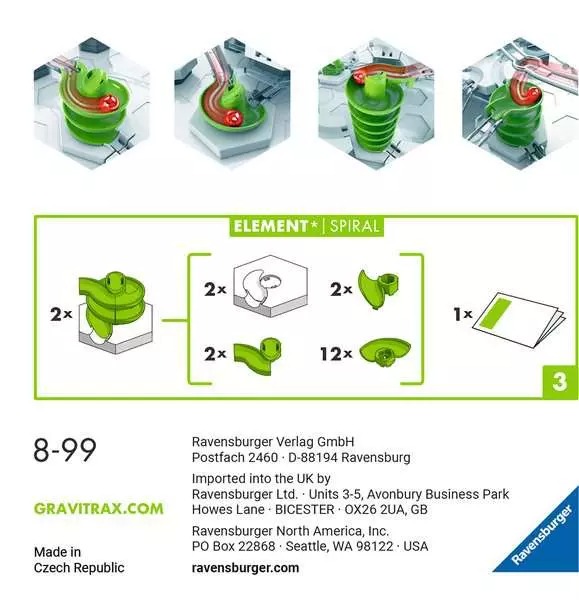 ELEMENT* | SPIRAL

2×

2×

2×

2×

12×

1×

3

8-99

GRAVITRAX.COM

Made in
Czech Republic

Ravensburger Verlag GmbH
Postfach 2460 · D-88194 Ravensburg

Imported into the UK by
Ravensburger Ltd. · Units 3-5, Avonbury Business Park
Howes Lane · BICESTER · OX26 2UA, GB

Ravensburger North America, Inc.
PO Box 22868 · Seattle, WA 98122 · USA

ravensburger.com

Ravensburger