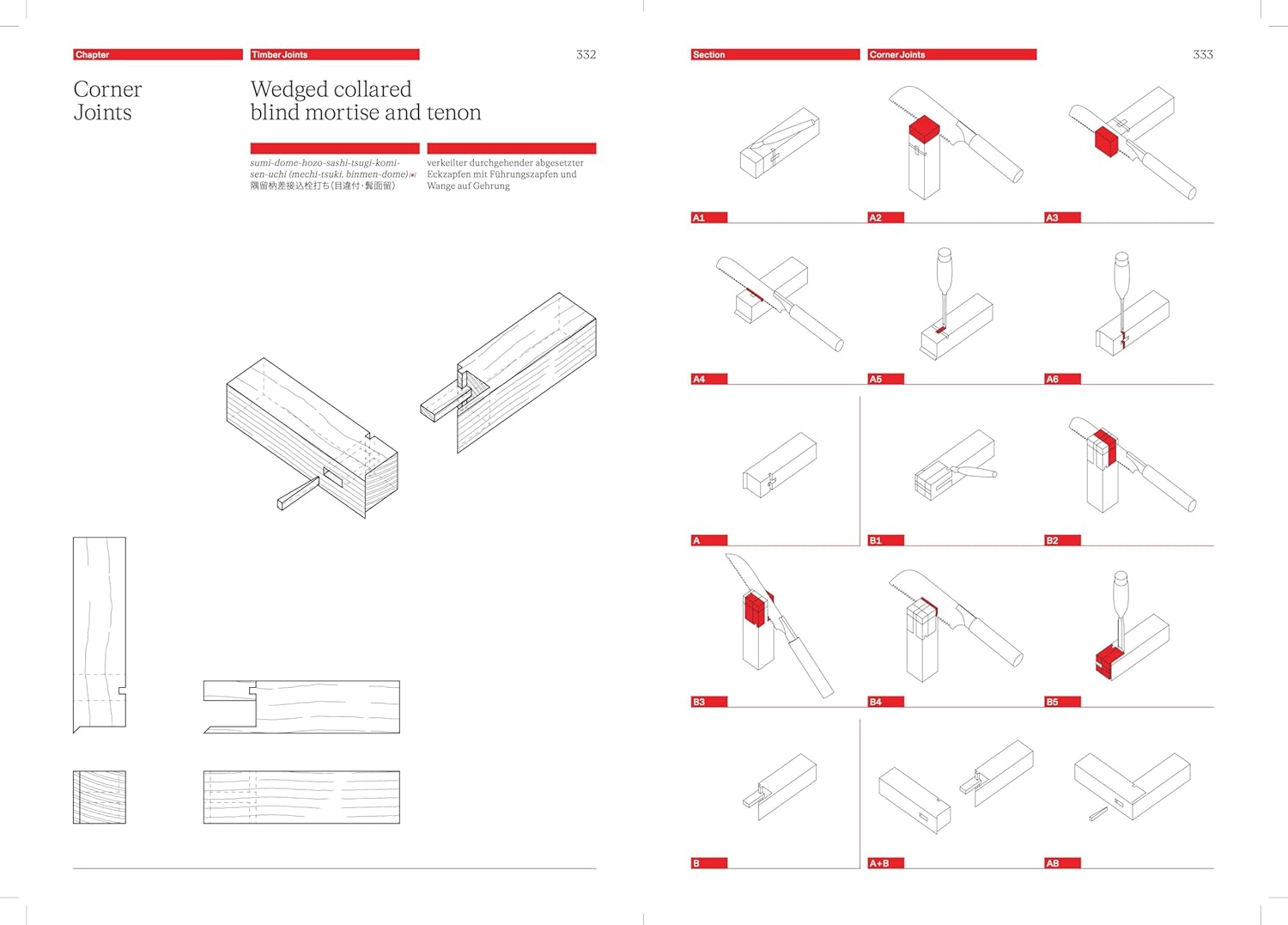 Chapter

Timber Joints

332

Corner Joints

Wedged collared blind mortise and tenon

sumi-dome-hozo-sashi-tsugi-komi-sen-uchi (mechi-tsuki, binmen-dome) 隅留枘差接込栓打ち(目違付・鬢面留)

verkeilter durchgehender abgesetzter Eckzapfen mit Führungszapfen und Wange auf Gehrung

Section

Corner Joints

333

A1

A2

A3

A4

A5

A6

A

B1

B2

B3

B4

B5

B

A+B

AB