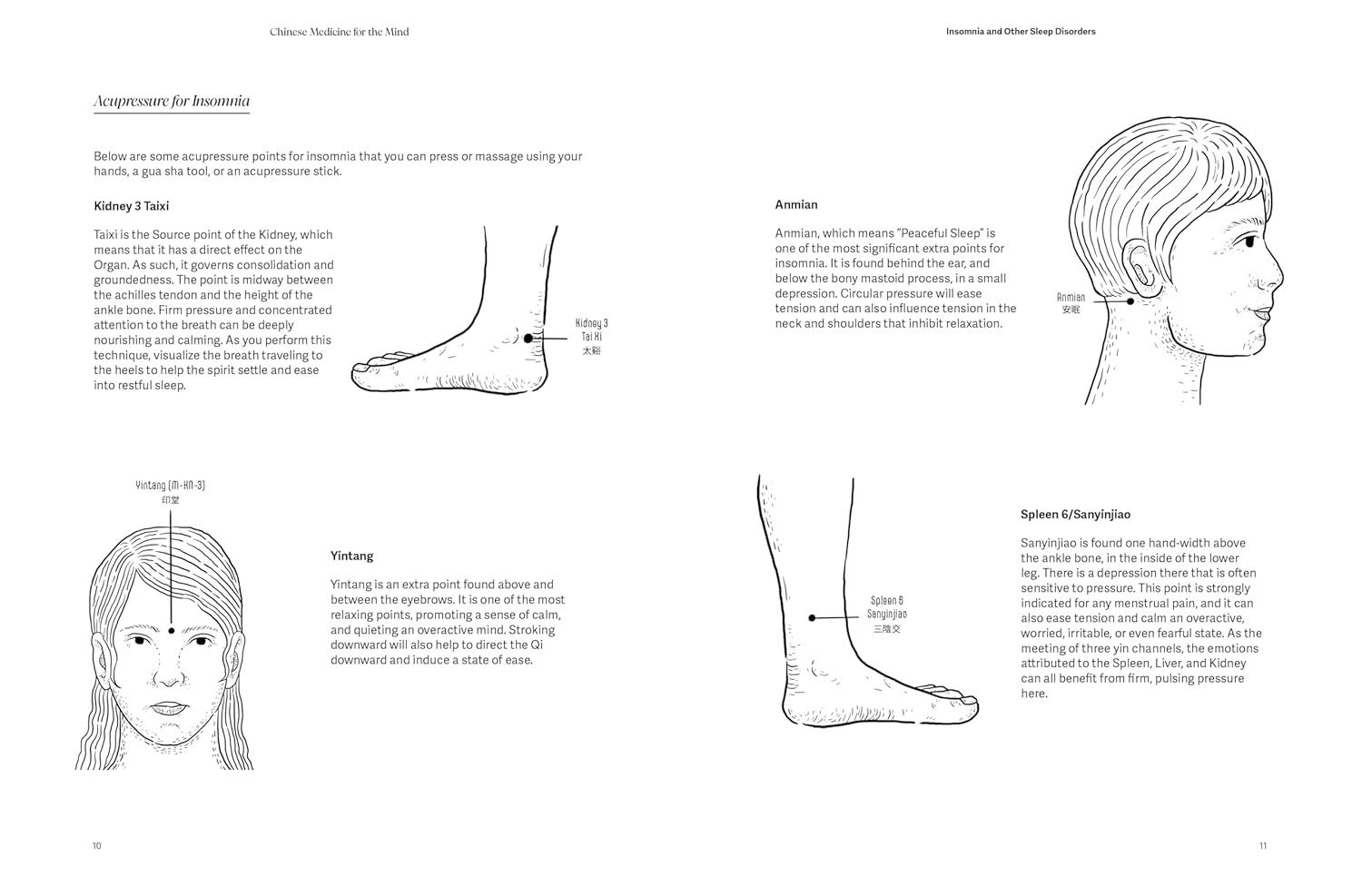 Chinese Medicine for the Mind

Acupressure for Insomnia

Below are some acupressure points for insomnia that you can press or massage using your hands, a gua sha tool, or an acupressure stick.

Kidney 3 Taixi

Taixi is the Source point of the Kidney, which means that it has a direct effect on the Organ. As such, it governs consolidation and groundedness. The point is midway between the achilles tendon and the height of the ankle bone. Firm pressure and concentrated attention to the breath can be deeply nourishing and calming. As you perform this technique, visualize the breath traveling to the heels to help the spirit settle and ease into restful sleep.

Kidney 3
Tai Xi
太谿

Yintang (M-HN-3)
印堂

Yintang

Yintang is an extra point found above and between the eyebrows. It is one of the most relaxing points, promoting a sense of calm, and quieting an overactive mind. Stroking downward will also help to direct the Qi downward and induce a state of ease.

10

Insomnia and Other Sleep Disorders

Anmian

Anmian, which means "Peaceful Sleep" is one of the most significant extra points for insomnia. It is found behind the ear, and below the bony mastoid process, in a small depression. Circular pressure will ease tension and can also influence tension in the neck and shoulders that inhibit relaxation.

Anmian
安眠

Spleen 6
Sanyinjiao
三陰交

Spleen 6/Sanyinjiao

Sanyinjiao is found one hand-width above the ankle bone, in the inside of the lower leg. There is a depression there that is often sensitive to pressure. This point is strongly indicated for any menstrual pain, and it can also ease tension and calm an overactive, worried, irritable, or even fearful state. As the meeting of three yin channels, the emotions attributed to the Spleen, Liver, and Kidney can all benefit from firm, pulsing pressure here.

11