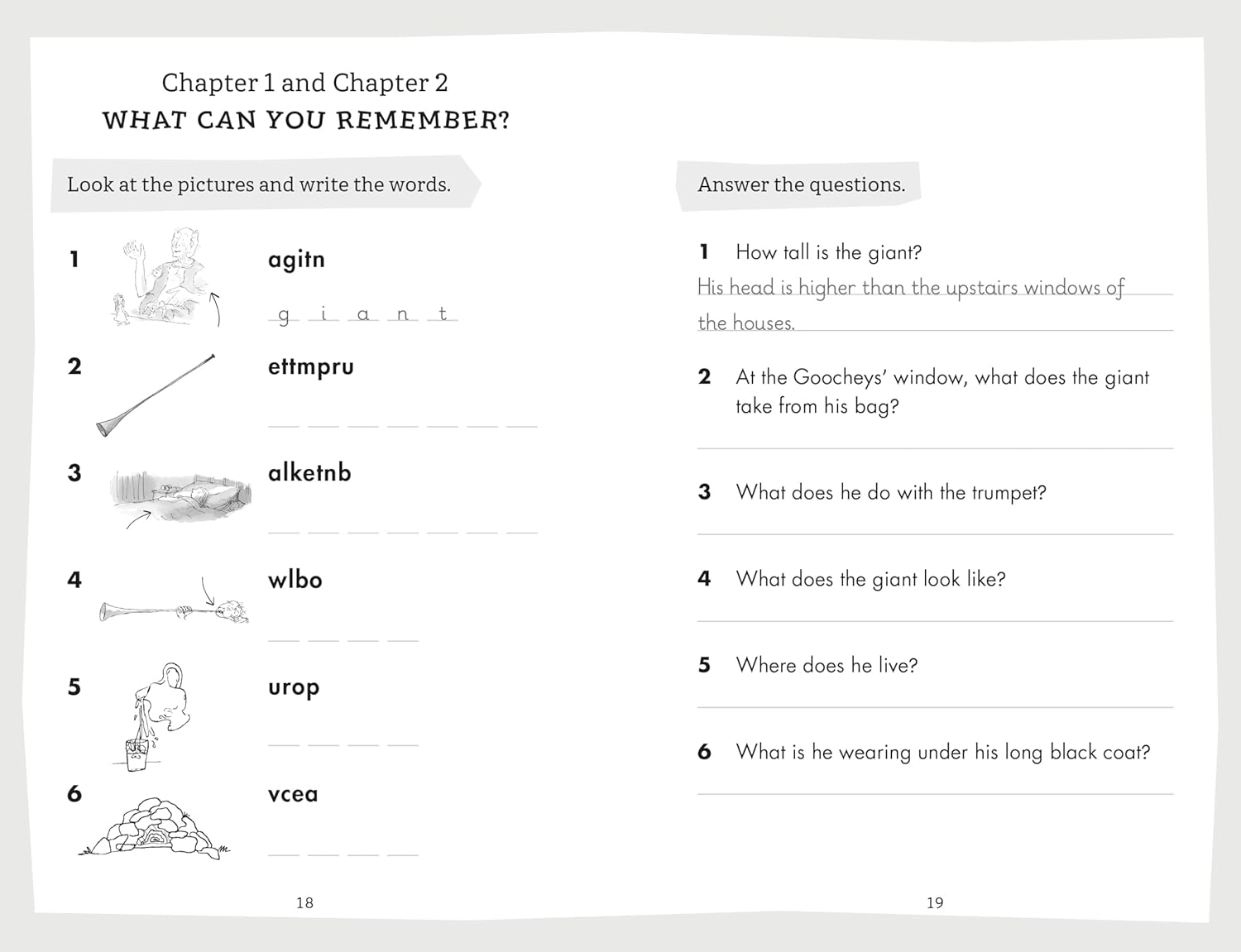 Chapter 1 and Chapter 2
WHAT CAN YOU REMEMBER?

Look at the pictures and write the words.

1 agitn
g i a n t

2 ettmpru

3 alketnb

4 wlbo

5 urop

6 vcea

18

Answer the questions.

1 How tall is the giant?
His head is higher than the upstairs windows of the houses.

2 At the Goocheys' window, what does the giant take from his bag?

3 What does he do with the trumpet?

4 What does the giant look like?

5 Where does he live?

6 What is he wearing under his long black coat?

19