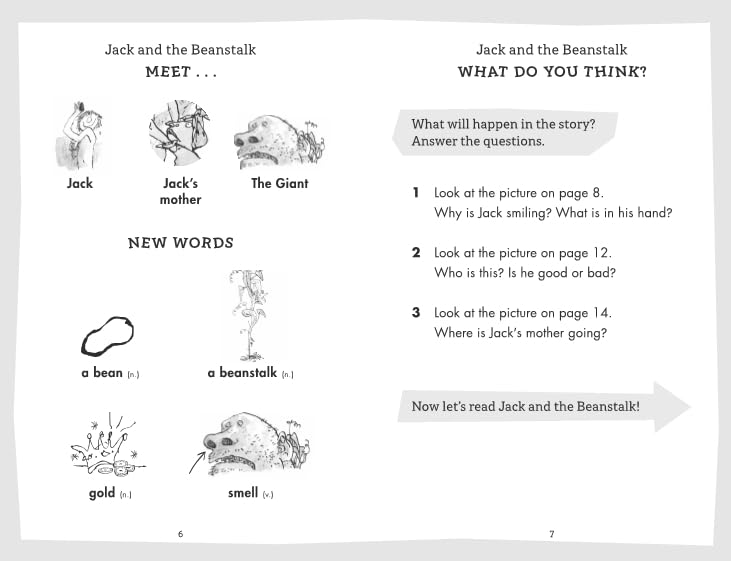 Jack and the Beanstalk

MEET . . .

Jack

Jack's mother

The Giant

NEW WORDS

a bean (n.)

a beanstalk (n.)

gold (n.)

smell (v.)

6

Jack and the Beanstalk

WHAT DO YOU THINK?

What will happen in the story? Answer the questions.

1 Look at the picture on page 8. Why is Jack smiling? What is in his hand?

2 Look at the picture on page 12. Who is this? Is he good or bad?

3 Look at the picture on page 14. Where is Jack's mother going?

Now let's read Jack and the Beanstalk!

7