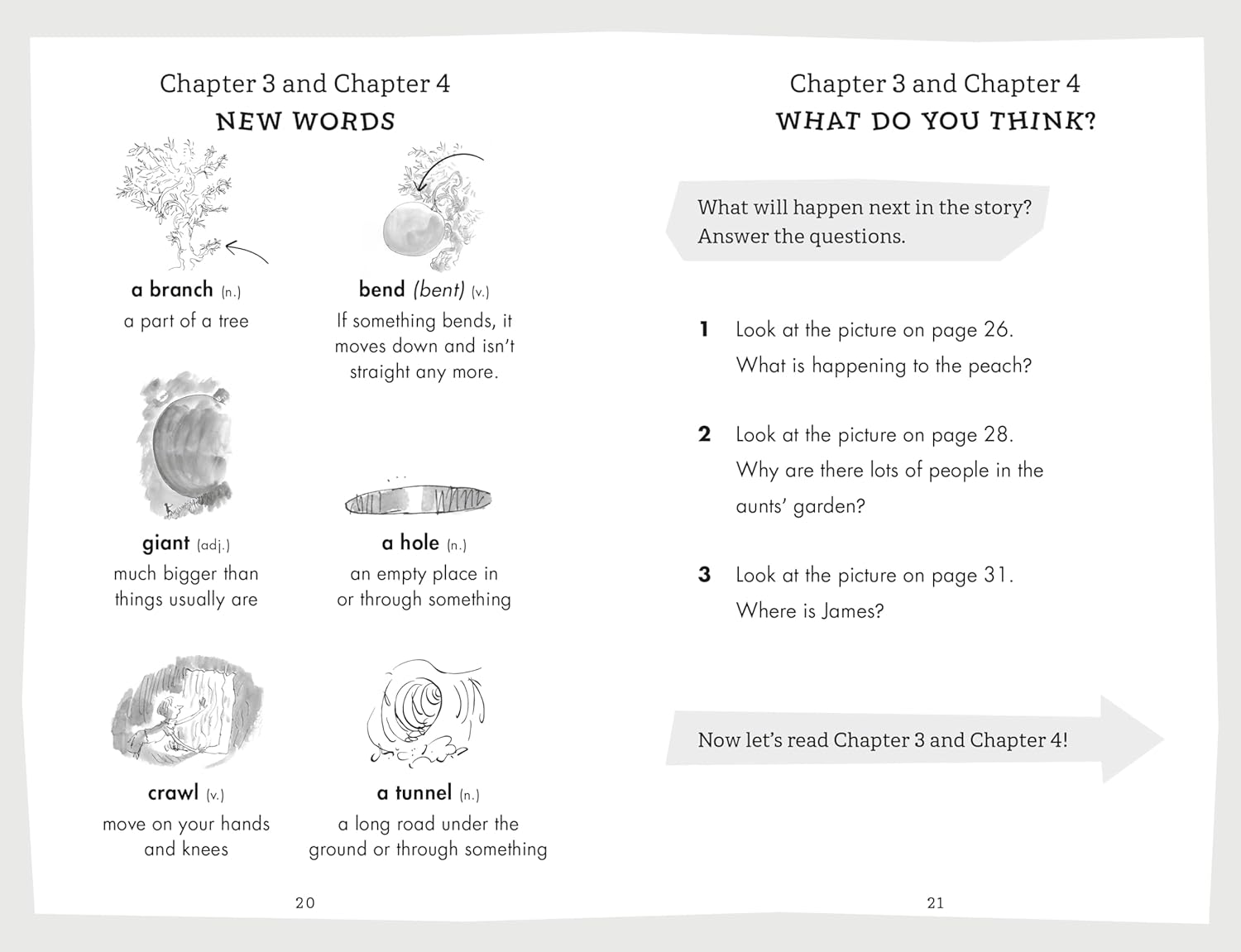 Chapter 3 and Chapter 4
NEW WORDS

a branch (n.)
a part of a tree

bend (bent) (v.)
If something bends, it moves down and isn't straight any more.

giant (adj.)
much bigger than things usually are

a hole (n.)
an empty place in or through something

crawl (v.)
move on your hands and knees

a tunnel (n.)
a long road under the ground or through something

20

Chapter 3 and Chapter 4
WHAT DO YOU THINK?

What will happen next in the story? Answer the questions.

1 Look at the picture on page 26. What is happening to the peach?

2 Look at the picture on page 28. Why are there lots of people in the aunts' garden?

3 Look at the picture on page 31. Where is James?

Now let's read Chapter 3 and Chapter 4!

21