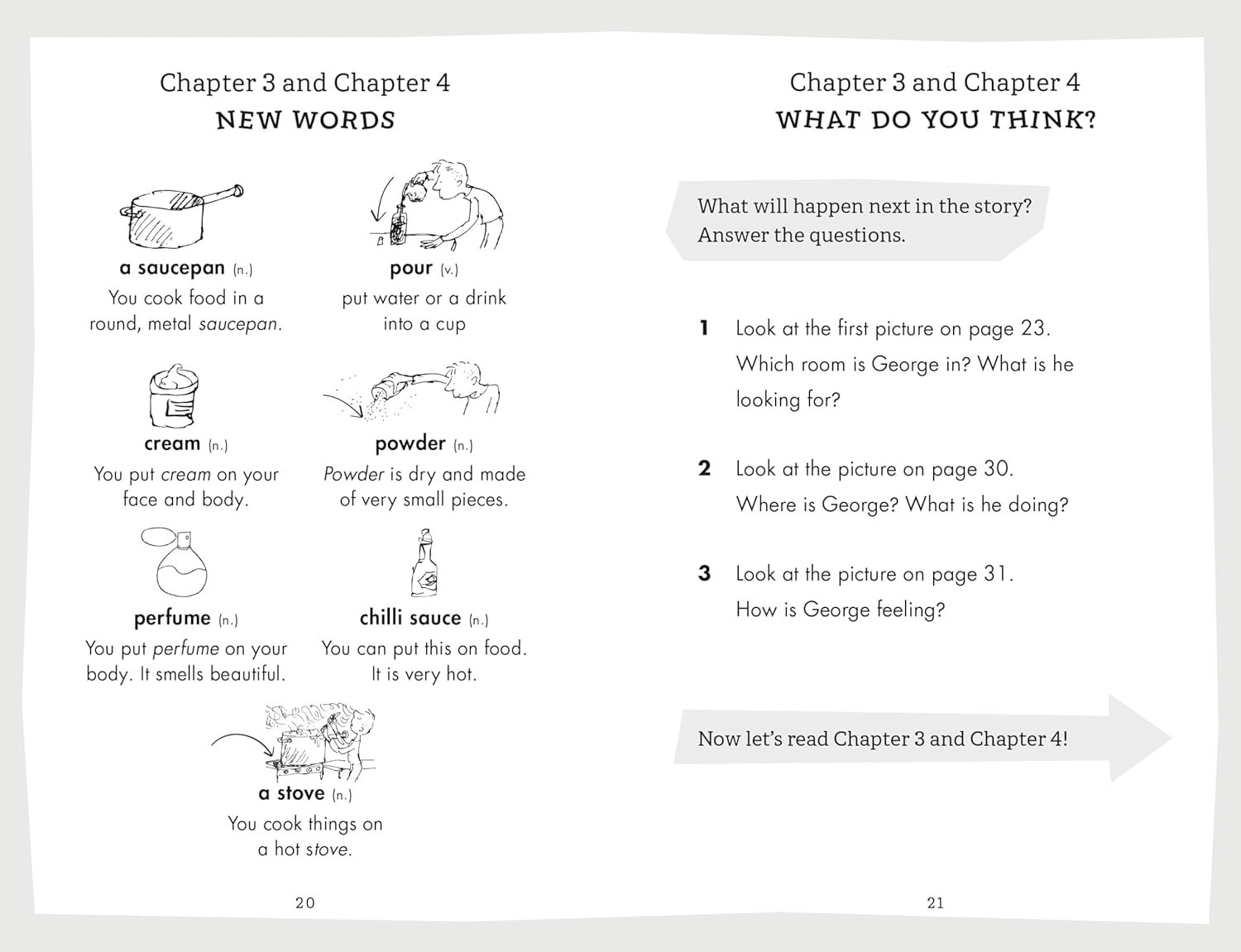 Chapter 3 and Chapter 4
NEW WORDS

a saucepan (n.)
You cook food in a round, metal saucepan.

pour (v.)
put water or a drink into a cup

cream (n.)
You put cream on your face and body.

powder (n.)
Powder is dry and made of very small pieces.

perfume (n.)
You put perfume on your body. It smells beautiful.

chilli sauce (n.)
You can put this on food. It is very hot.

a stove (n.)
You cook things on a hot stove.

20

Chapter 3 and Chapter 4
WHAT DO YOU THINK?

What will happen next in the story? Answer the questions.

1 Look at the first picture on page 23. Which room is George in? What is he looking for?

2 Look at the picture on page 30. Where is George? What is he doing?

3 Look at the picture on page 31. How is George feeling?

Now let's read Chapter 3 and Chapter 4!

21