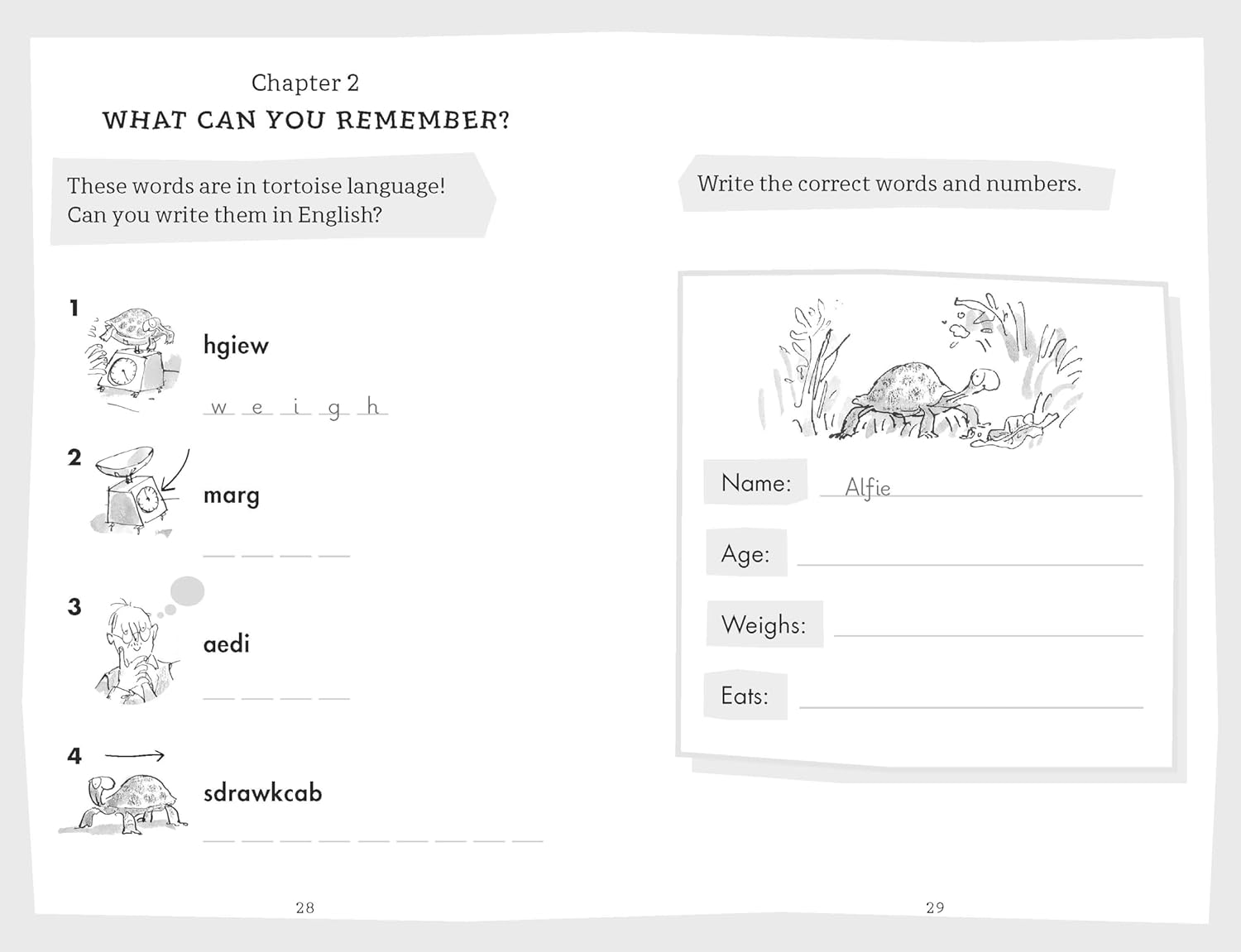 Chapter 2
WHAT CAN YOU REMEMBER?

These words are in tortoise language! Can you write them in English?

1 hgiew

w e i g h

2 marg

3 aedi

4 sdrawkcab

28

Write the correct words and numbers.

Name: Alfie

Age:

Weighs:

Eats:

29