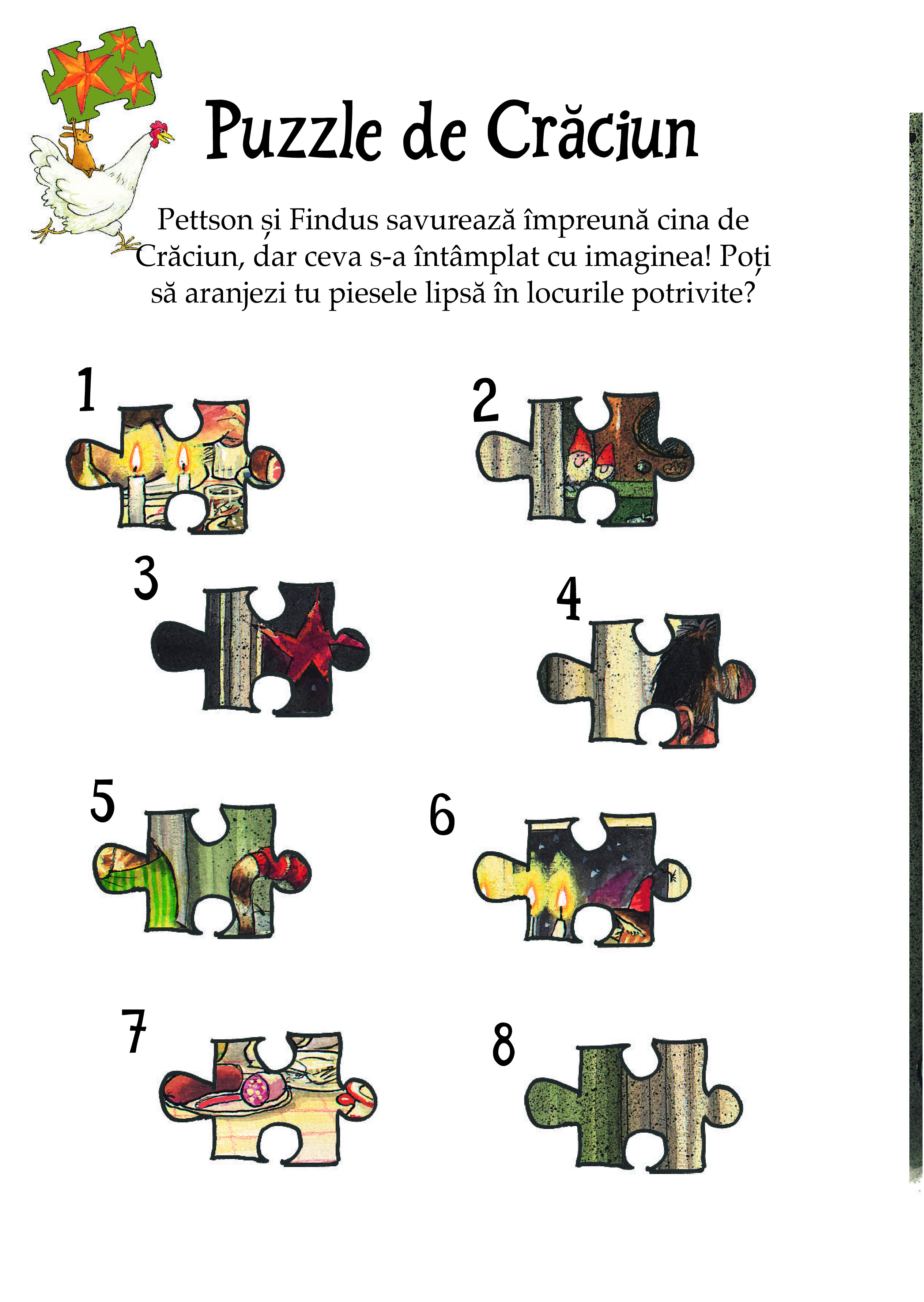 Puzzle de Crăciun

Pettson și Findus savurează împreună cina de Crăciun, dar ceva s-a întâmplat cu imaginea! Poți să aranjezi tu piesele lipsă în locurile potrivite?

1

2

3

4

5

6

7

8