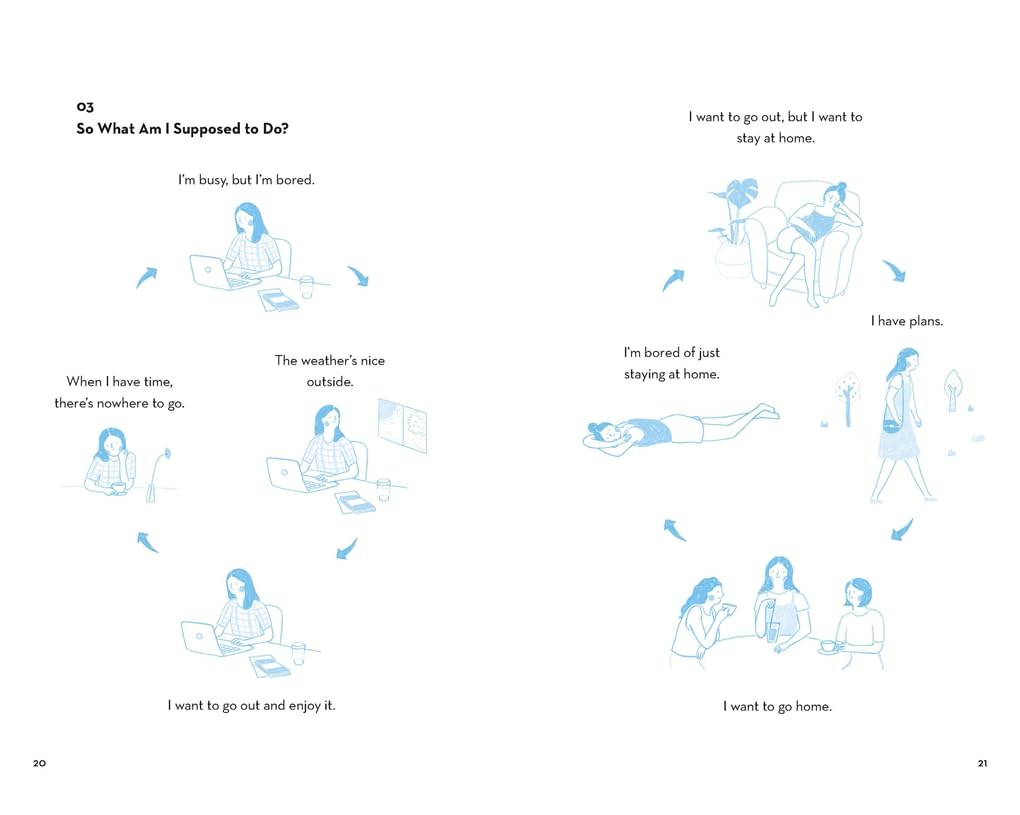 03
So What Am I Supposed to Do?

I'm busy, but I'm bored.

The weather's nice outside.

I want to go out and enjoy it.

When I have time, there's nowhere to go.

20

I want to go out, but I want to stay at home.

I have plans.

I want to go home.

I'm bored of just staying at home.

21