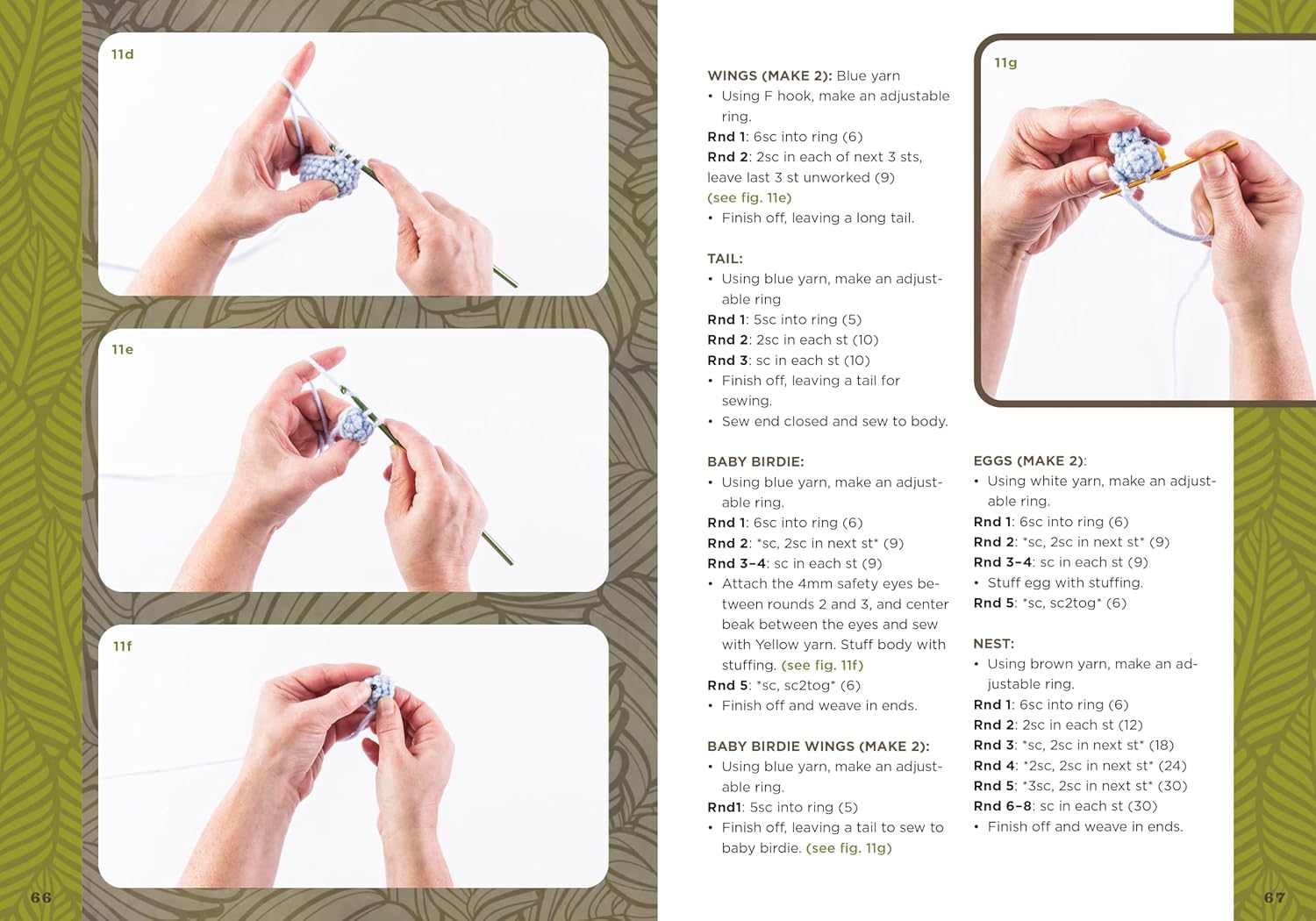 11d

11e

11f

66

WINGS (MAKE 2): Blue yarn
• Using F hook, make an adjustable ring.
Rnd 1: 6sc into ring (6)
Rnd 2: 2sc in each of next 3 sts, leave last 3 st unworked (9) (see fig. 11e)
• Finish off, leaving a long tail.

TAIL:
• Using blue yarn, make an adjustable ring
Rnd 1: 5sc into ring (5)
Rnd 2: 2sc in each st (10)
Rnd 3: sc in each st (10)
• Finish off, leaving a tail for sewing.
• Sew end closed and sew to body.

BABY BIRDIE:
• Using blue yarn, make an adjustable ring.
Rnd 1: 6sc into ring (6)
Rnd 2: *sc, 2sc in next st* (9)
Rnd 3–4: sc in each st (9)
• Attach the 4mm safety eyes between rounds 2 and 3, and center beak between the eyes and sew with Yellow yarn. Stuff body with stuffing. (see fig. 11f)
Rnd 5: *sc, sc2tog* (6)
• Finish off and weave in ends.

BABY BIRDIE WINGS (MAKE 2):
• Using blue yarn, make an adjustable ring.
Rnd1: 5sc into ring (5)
• Finish off, leaving a tail to sew to baby birdie. (see fig. 11g)

11g

EGGS (MAKE 2):
• Using white yarn, make an adjustable ring.
Rnd 1: 6sc into ring (6)
Rnd 2: *sc, 2sc in next st* (9)
Rnd 3–4: sc in each st (9)
• Stuff egg with stuffing.
Rnd 5: *sc, sc2tog* (6)

NEST:
• Using brown yarn, make an adjustable ring.
Rnd 1: 6sc into ring (6)
Rnd 2: 2sc in each st (12)
Rnd 3: *sc, 2sc in next st* (18)
Rnd 4: *2sc, 2sc in next st* (24)
Rnd 5: *3sc, 2sc in next st* (30)
Rnd 6–8: sc in each st (30)
• Finish off and weave in ends.

67