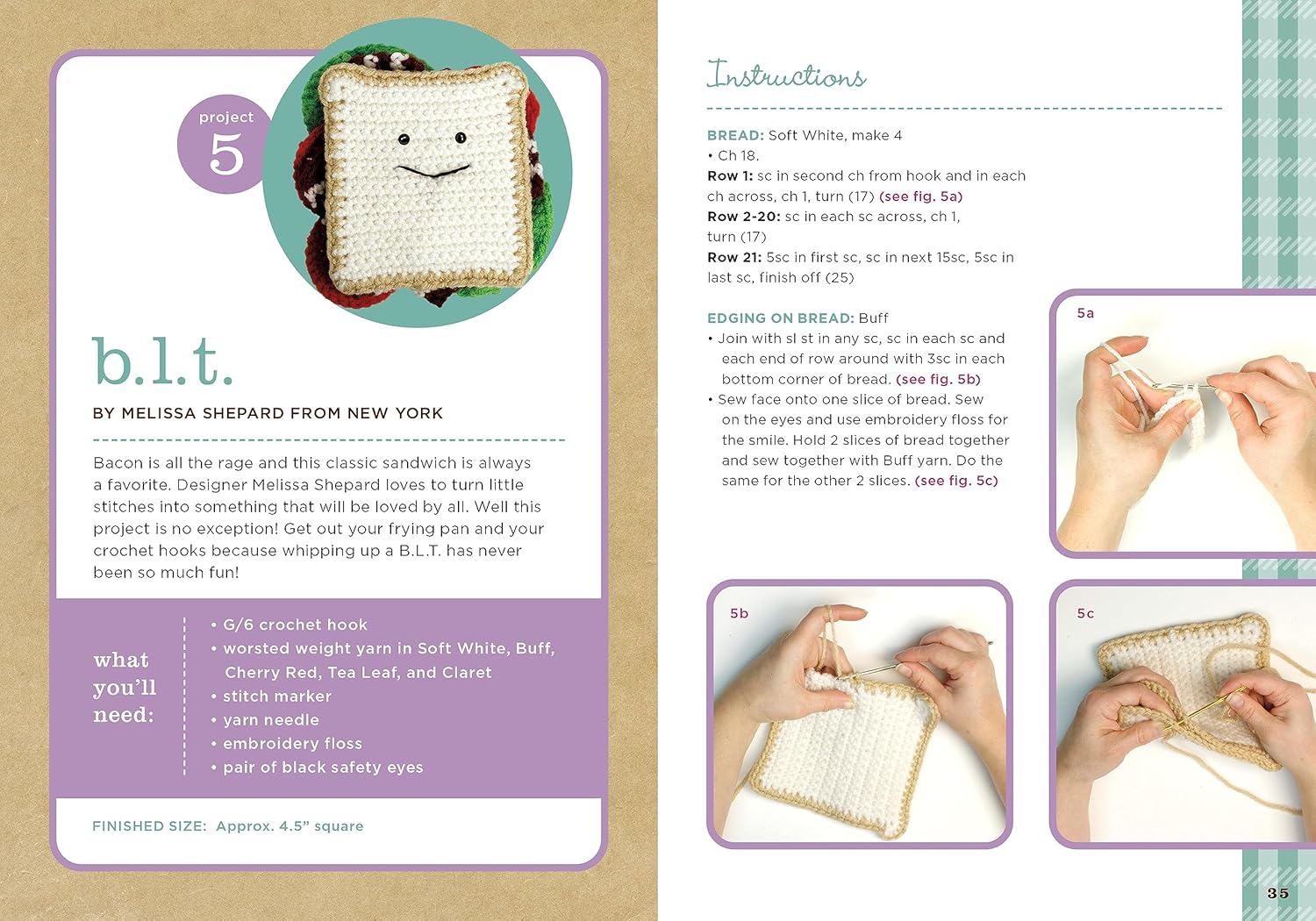 project
5

b.l.t.

BY MELISSA SHEPARD FROM NEW YORK

Bacon is all the rage and this classic sandwich is always a favorite. Designer Melissa Shepard loves to turn little stitches into something that will be loved by all. Well this project is no exception! Get out your frying pan and your crochet hooks because whipping up a B.L.T. has never been so much fun!

what you'll need:

• G/6 crochet hook
• worsted weight yarn in Soft White, Buff, Cherry Red, Tea Leaf, and Claret
• stitch marker
• yarn needle
• embroidery floss
• pair of black safety eyes

FINISHED SIZE: Approx. 4.5" square

Instructions

BREAD: Soft White, make 4
• Ch 18.
Row 1: sc in second ch from hook and in each ch across, ch 1, turn (17) (see fig. 5a)
Row 2-20: sc in each sc across, ch 1, turn (17)
Row 21: 5sc in first sc, sc in next 15sc, 5sc in last sc, finish off (25)

EDGING ON BREAD: Buff
• Join with sl st in any sc, sc in each sc and each end of row around with 3sc in each bottom corner of bread. (see fig. 5b)
• Sew face onto one slice of bread. Sew on the eyes and use embroidery floss for the smile. Hold 2 slices of bread together and sew together with Buff yarn. Do the same for the other 2 slices. (see fig. 5c)

5a

5b

5c

35