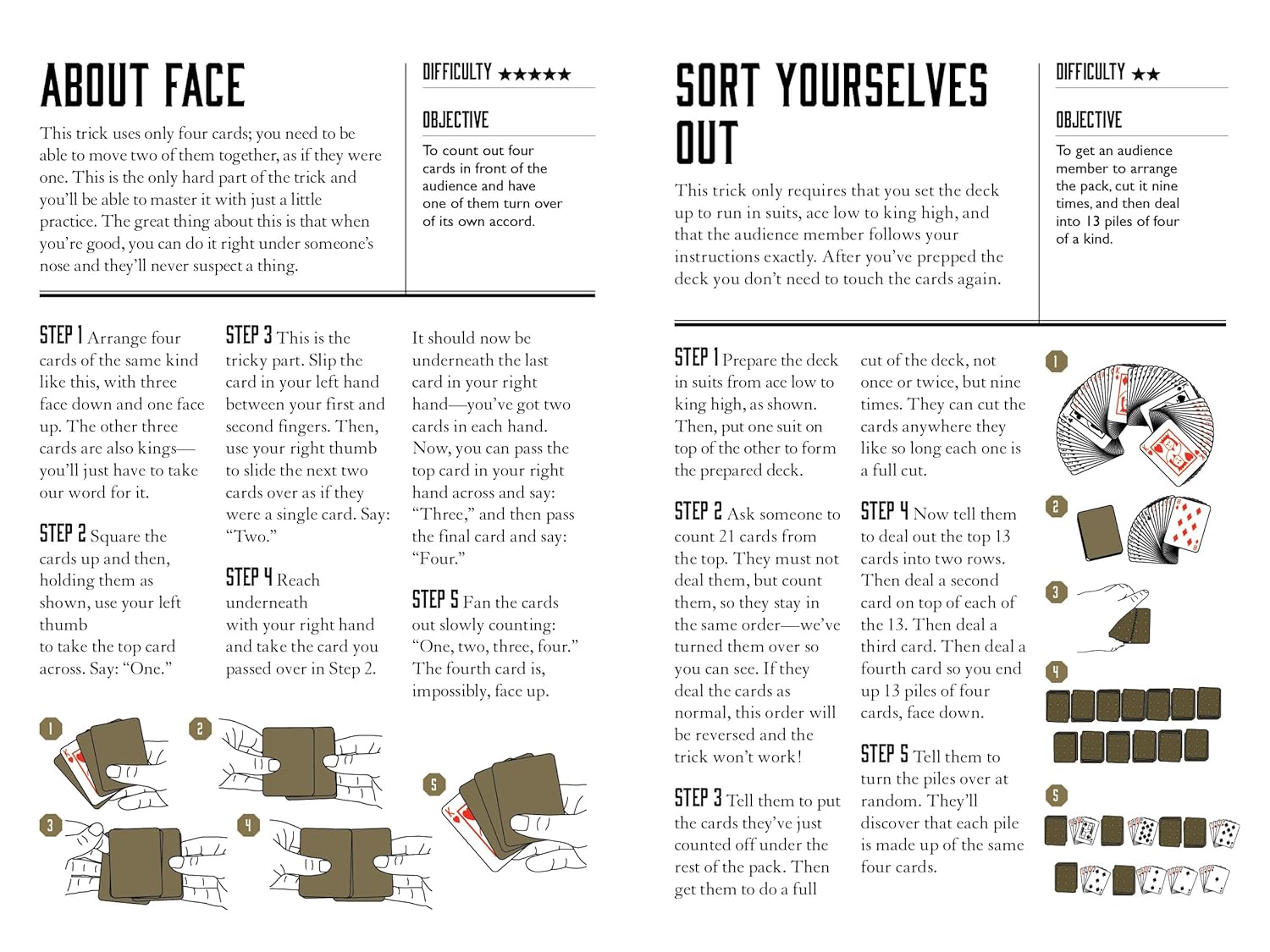 ABOUT FACE

This trick uses only four cards; you need to be able to move two of them together, as if they were one. This is the only hard part of the trick and you'll be able to master it with just a little practice. The great thing about this is that when you're good, you can do it right under someone's nose and they'll never suspect a thing.

DIFFICULTY ★★★★★

OBJECTIVE

To count out four cards in front of the audience and have one of them turn over of its own accord.

STEP 1 Arrange four cards of the same kind like this, with three face down and one face up. The other three cards are also kings—you'll just have to take our word for it.

STEP 2 Square the cards up and then, holding them as shown, use your left thumb to take the top card across. Say: "One."

STEP 3 This is the tricky part. Slip the card in your left hand between your first and second fingers. Then, use your right thumb to slide the next two cards over as if they were a single card. Say: "Two."

STEP 4 Reach underneath with your right hand and take the card you passed over in Step 2.

It should now be underneath the last card in your right hand—you've got two cards in each hand. Now, you can pass the top card in your right hand across and say: "Three," and then pass the final card and say: "Four."

STEP 5 Fan the cards out slowly counting: "One, two, three, four." The fourth card is, impossibly, face up.

1
2
3
4
5

SORT YOURSELVES OUT

This trick only requires that you set the deck up to run in suits, ace low to king high, and that the audience member follows your instructions exactly. After you've prepped the deck you don't need to touch the cards again.

DIFFICULTY ★★

OBJECTIVE

To get an audience member to arrange the pack, cut it nine times, and then deal into 13 piles of four of a kind.

STEP 1 Prepare the deck in suits from ace low to king high, as shown. Then, put one suit on top of the other to form the prepared deck.

STEP 2 Ask someone to count 21 cards from the top. They must not deal them, but count them, so they stay in the same order—we've turned them over so you can see. If they deal the cards as normal, this order will be reversed and the trick won't work!

STEP 3 Tell them to put the cards they've just counted off under the rest of the pack. Then get them to do a full

cut of the deck, not once or twice, but nine times. They can cut the cards anywhere they like so long each one is a full cut.

STEP 4 Now tell them to deal out the top 13 cards into two rows. Then deal a second card on top of each of the 13. Then deal a third card. Then deal a fourth card so you end up 13 piles of four cards, face down.

STEP 5 Tell them to turn the piles over at random. They'll discover that each pile is made up of the same four cards.

1
2
3
4
5