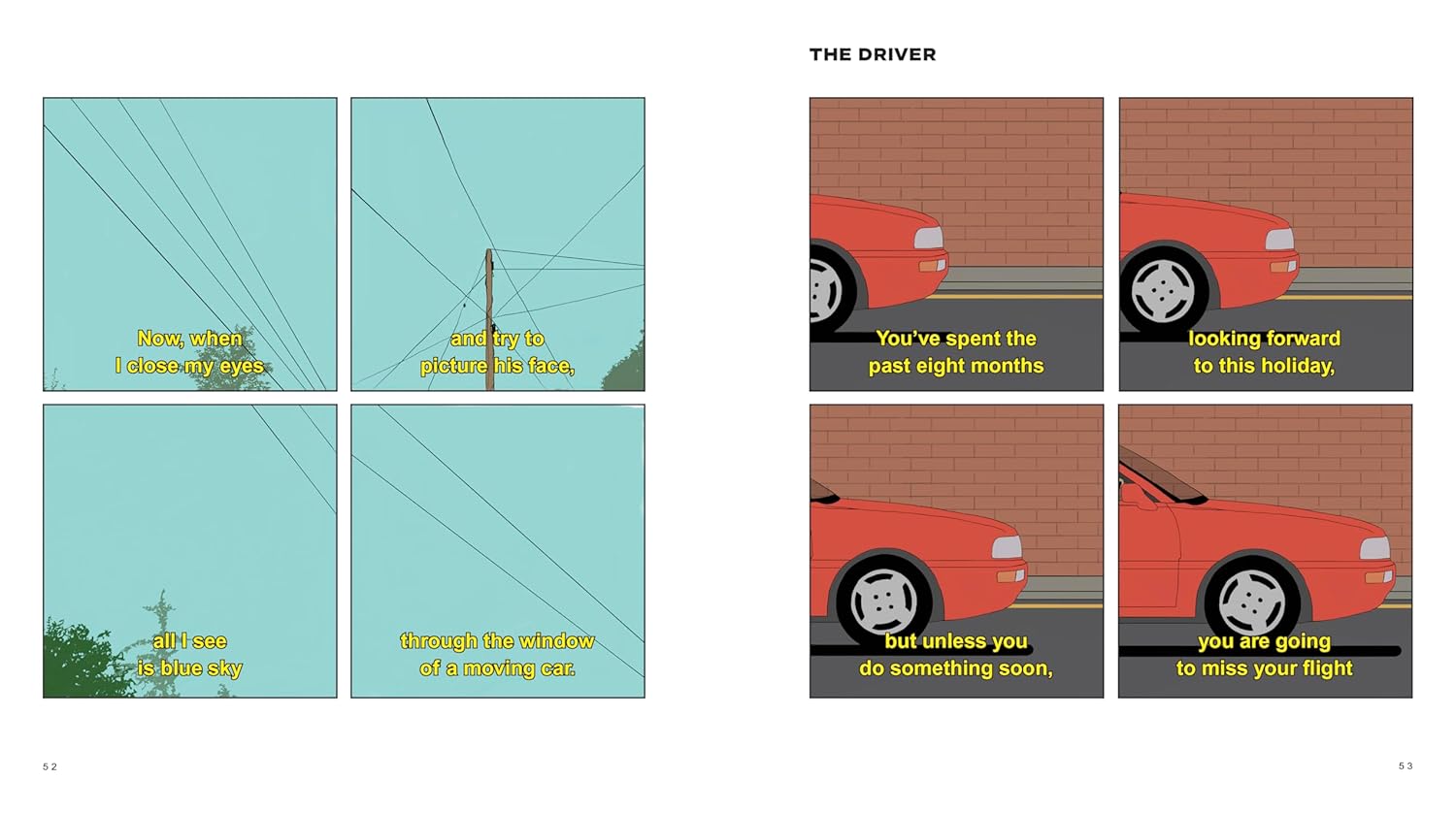 Now, when
I close my eyes

and try to
picture his face,

all I see
is blue sky

through the window
of a moving car.

52

THE DRIVER

You've spent the
past eight months

looking forward
to this holiday,

but unless you
do something soon,

you are going
to miss your flight

53