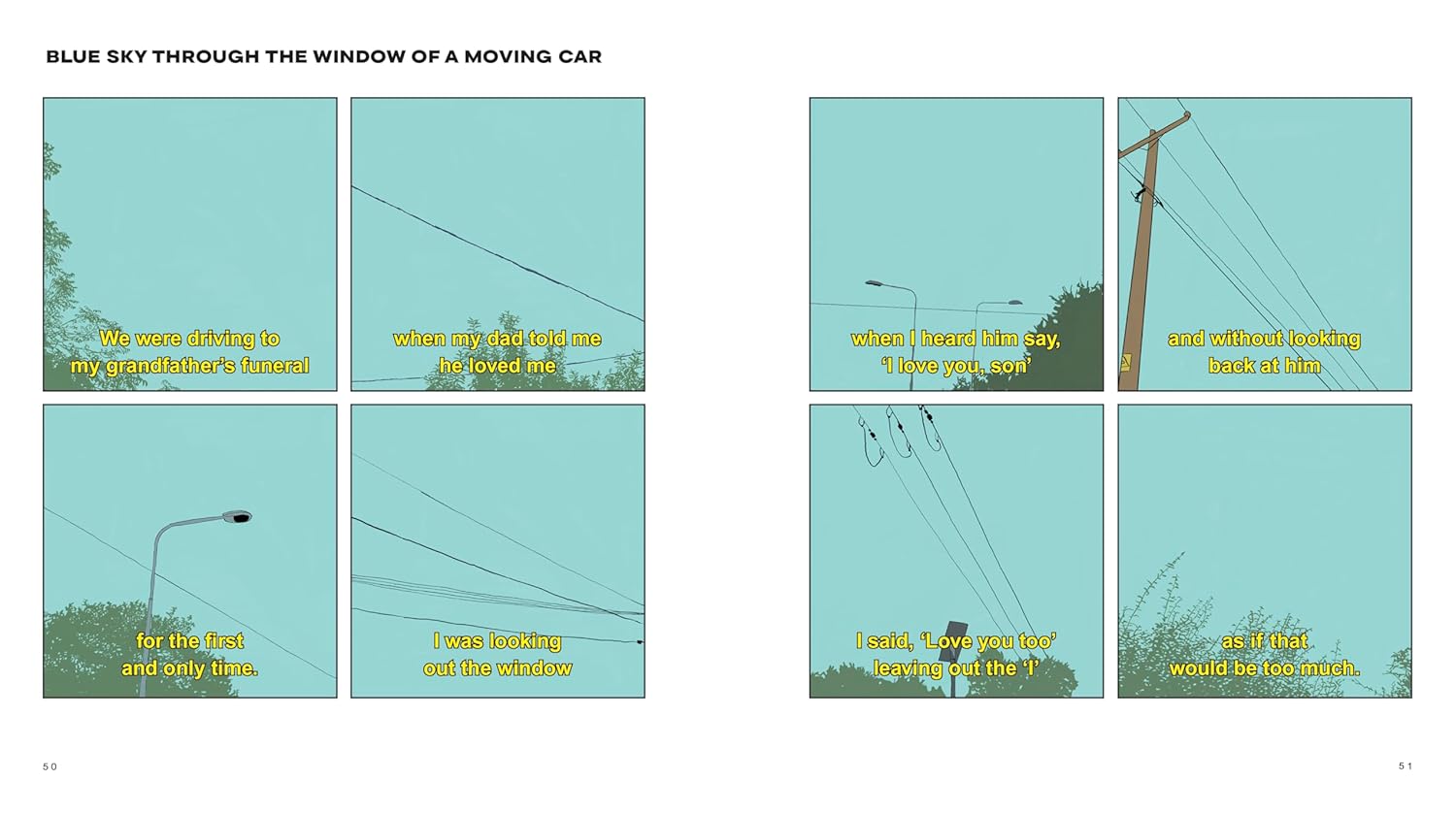 BLUE SKY THROUGH THE WINDOW OF A MOVING CAR

We were driving to my grandfather's funeral

when my dad told me he loved me

for the first and only time.

I was looking out the window

when I heard him say, 'I love you, son'

and without looking back at him

I said, 'Love you too' leaving out the 'I'

as if that would be too much.

50

51