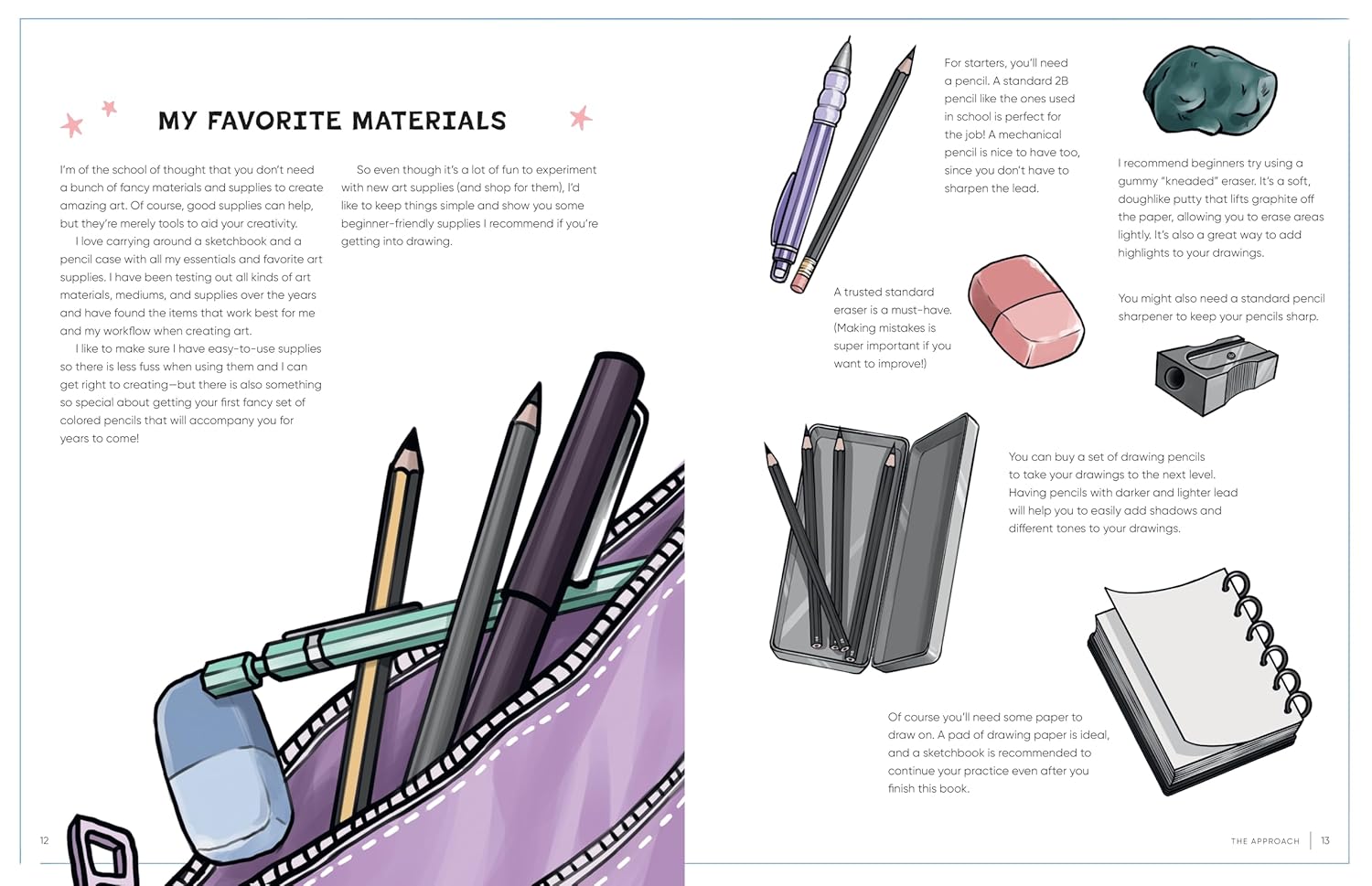 MY FAVORITE MATERIALS

I'm of the school of thought that you don't need a bunch of fancy materials and supplies to create amazing art. Of course, good supplies can help, but they're merely tools to aid your creativity.

I love carrying around a sketchbook and a pencil case with all my essentials and favorite art supplies. I have been testing out all kinds of art materials, mediums, and supplies over the years and have found the items that work best for me and my workflow when creating art.

I like to make sure I have easy-to-use supplies so there is less fuss when using them and I can get right to creating—but there is also something so special about getting your first fancy set of colored pencils that will accompany you for years to come!

So even though it's a lot of fun to experiment with new art supplies (and shop for them), I'd like to keep things simple and show you some beginner-friendly supplies I recommend if you're getting into drawing.

12

For starters, you'll need a pencil. A standard 2B pencil like the ones used in school is perfect for the job! A mechanical pencil is nice to have too, since you don't have to sharpen the lead.

I recommend beginners try using a gummy "kneaded" eraser. It's a soft, doughlike putty that lifts graphite off the paper, allowing you to erase areas lightly. It's also a great way to add highlights to your drawings.

A trusted standard eraser is a must-have. (Making mistakes is super important if you want to improve!)

You might also need a standard pencil sharpener to keep your pencils sharp.

You can buy a set of drawing pencils to take your drawings to the next level. Having pencils with darker and lighter lead will help you to easily add shadows and different tones to your drawings.

Of course you'll need some paper to draw on. A pad of drawing paper is ideal, and a sketchbook is recommended to continue your practice even after you finish this book.

THE APPROACH 13