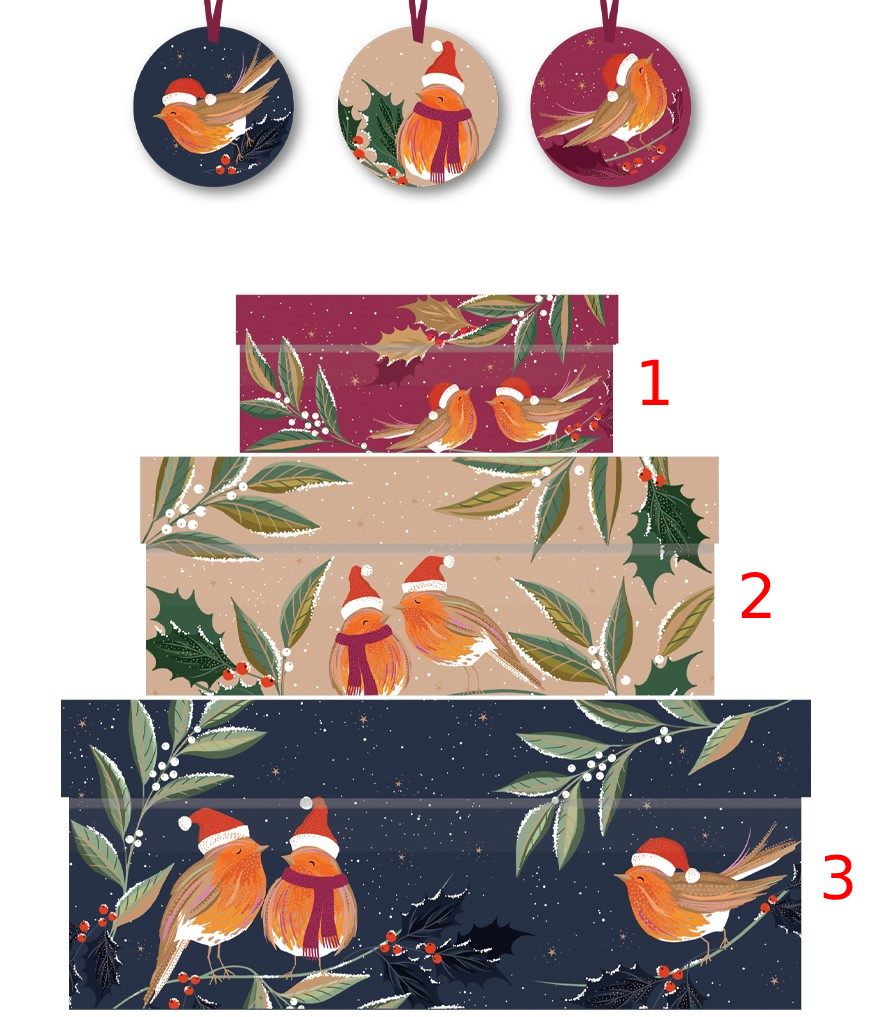 1

2

3