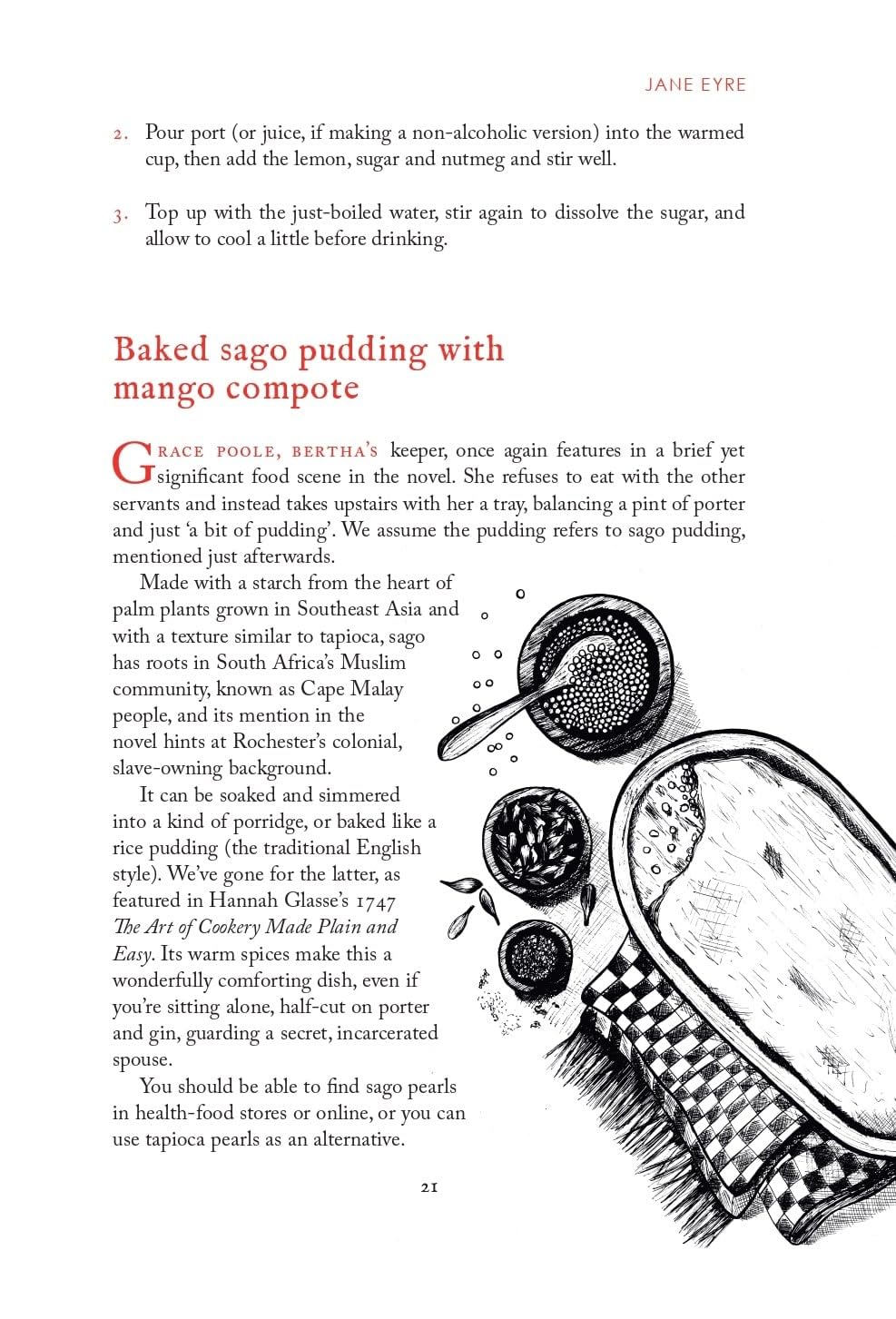 JANE EYRE

2. Pour port (or juice, if making a non-alcoholic version) into the warmed cup, then add the lemon, sugar and nutmeg and stir well.

3. Top up with the just-boiled water, stir again to dissolve the sugar, and allow to cool a little before drinking.

Baked sago pudding with mango compote

GRACE POOLE, BERTHA'S keeper, once again features in a brief yet significant food scene in the novel. She refuses to eat with the other servants and instead takes upstairs with her a tray, balancing a pint of porter and just 'a bit of pudding'. We assume the pudding refers to sago pudding, mentioned just afterwards.

Made with a starch from the heart of palm plants grown in Southeast Asia and with a texture similar to tapioca, sago has roots in South Africa's Muslim community, known as Cape Malay people, and its mention in the novel hints at Rochester's colonial, slave-owning background.

It can be soaked and simmered into a kind of porridge, or baked like a rice pudding (the traditional English style). We've gone for the latter, as featured in Hannah Glasse's 1747 The Art of Cookery Made Plain and Easy. Its warm spices make this a wonderfully comforting dish, even if you're sitting alone, half-cut on porter and gin, guarding a secret, incarcerated spouse.

You should be able to find sago pearls in health-food stores or online, or you can use tapioca pearls as an alternative.

21