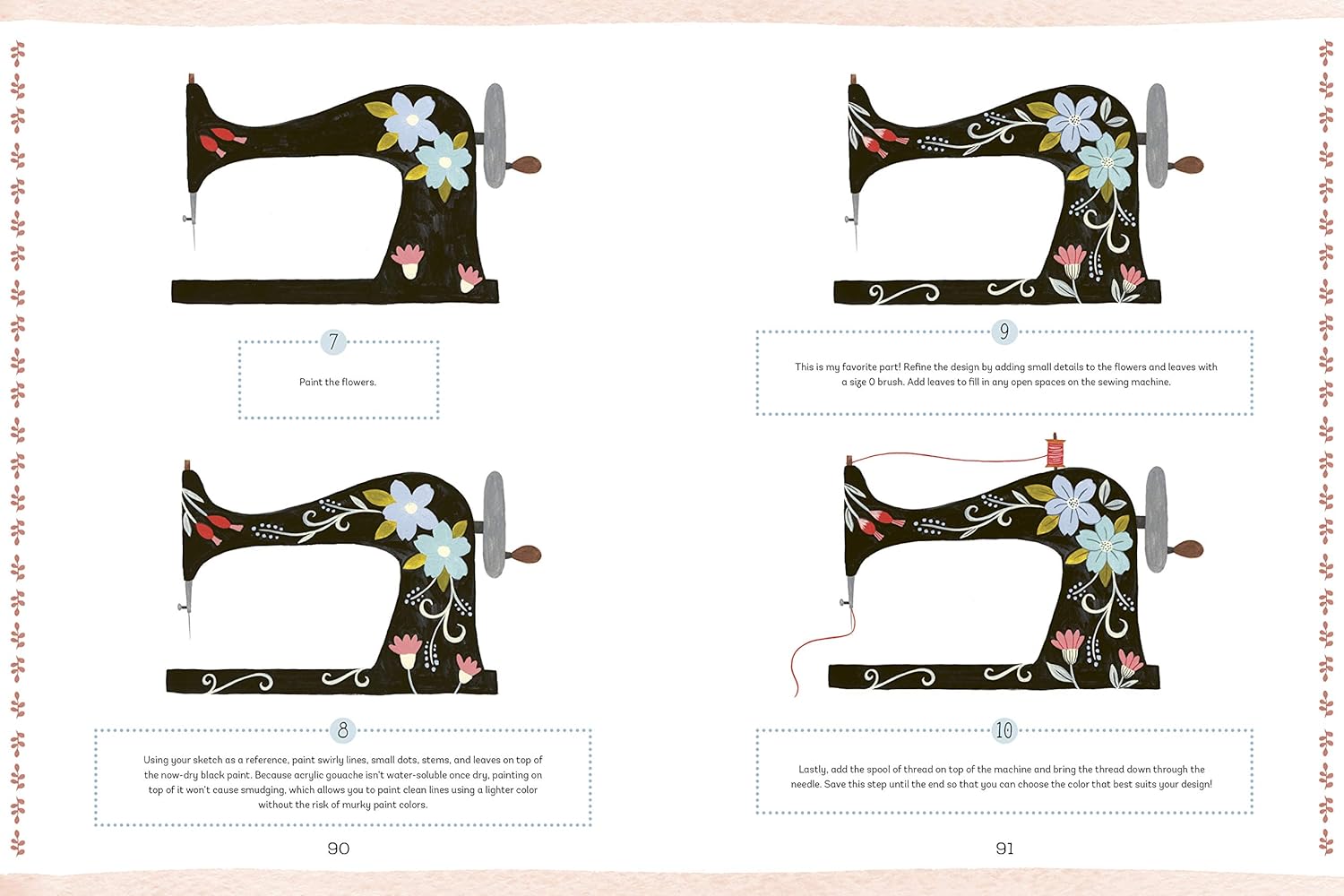 7

Paint the flowers.

8

Using your sketch as a reference, paint swirly lines, small dots, stems, and leaves on top of the now-dry black paint. Because acrylic gouache isn't water-soluble once dry, painting on top of it won't cause smudging, which allows you to paint clean lines using a lighter color without the risk of murky paint colors.

90

9

This is my favorite part! Refine the design by adding small details to the flowers and leaves with a size 0 brush. Add leaves to fill in any open spaces on the sewing machine.

10

Lastly, add the spool of thread on top of the machine and bring the thread down through the needle. Save this step until the end so that you can choose the color that best suits your design!

91