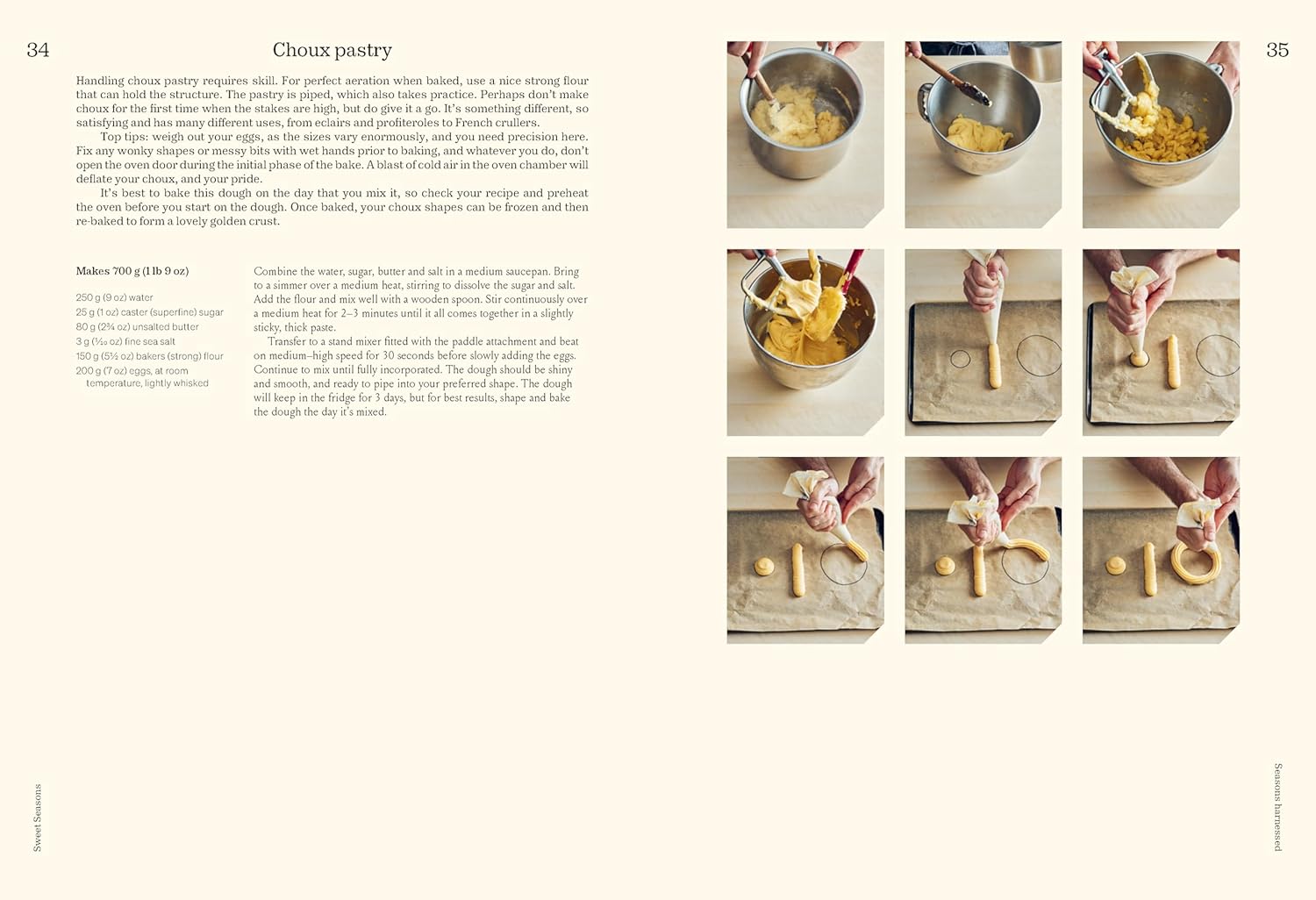 34

Choux pastry

Handling choux pastry requires skill. For perfect aeration when baked, use a nice strong flour that can hold the structure. The pastry is piped, which also takes practice. Perhaps don't make choux for the first time when the stakes are high, but do give it a go. It's something different, so satisfying and has many different uses, from eclairs and profiteroles to French crullers.

Top tips: weigh out your eggs, as the sizes vary enormously, and you need precision here. Fix any wonky shapes or messy bits with wet hands prior to baking, and whatever you do, don't open the oven door during the initial phase of the bake. A blast of cold air in the oven chamber will deflate your choux, and your pride.

It's best to bake this dough on the day that you mix it, so check your recipe and preheat the oven before you start on the dough. Once baked, your choux shapes can be frozen and then re-baked to form a lovely golden crust.

Makes 700 g (1 lb 9 oz)

250 g (9 oz) water
25 g (1 oz) caster (superfine) sugar
80 g (2¾ oz) unsalted butter
3 g (¹⁄₁₀ oz) fine sea salt
150 g (5½ oz) bakers (strong) flour
200 g (7 oz) eggs, at room temperature, lightly whisked

Combine the water, sugar, butter and salt in a medium saucepan. Bring to a simmer over a medium heat, stirring to dissolve the sugar and salt. Add the flour and mix well with a wooden spoon. Stir continuously over a medium heat for 2–3 minutes until it all comes together in a slightly sticky, thick paste.

Transfer to a stand mixer fitted with the paddle attachment and beat on medium–high speed for 30 seconds before slowly adding the eggs. Continue to mix until fully incorporated. The dough should be shiny and smooth, and ready to pipe into your preferred shape. The dough will keep in the fridge for 3 days, but for best results, shape and bake the dough the day it's mixed.

Sweet Seasons

35

Seasons harnessed