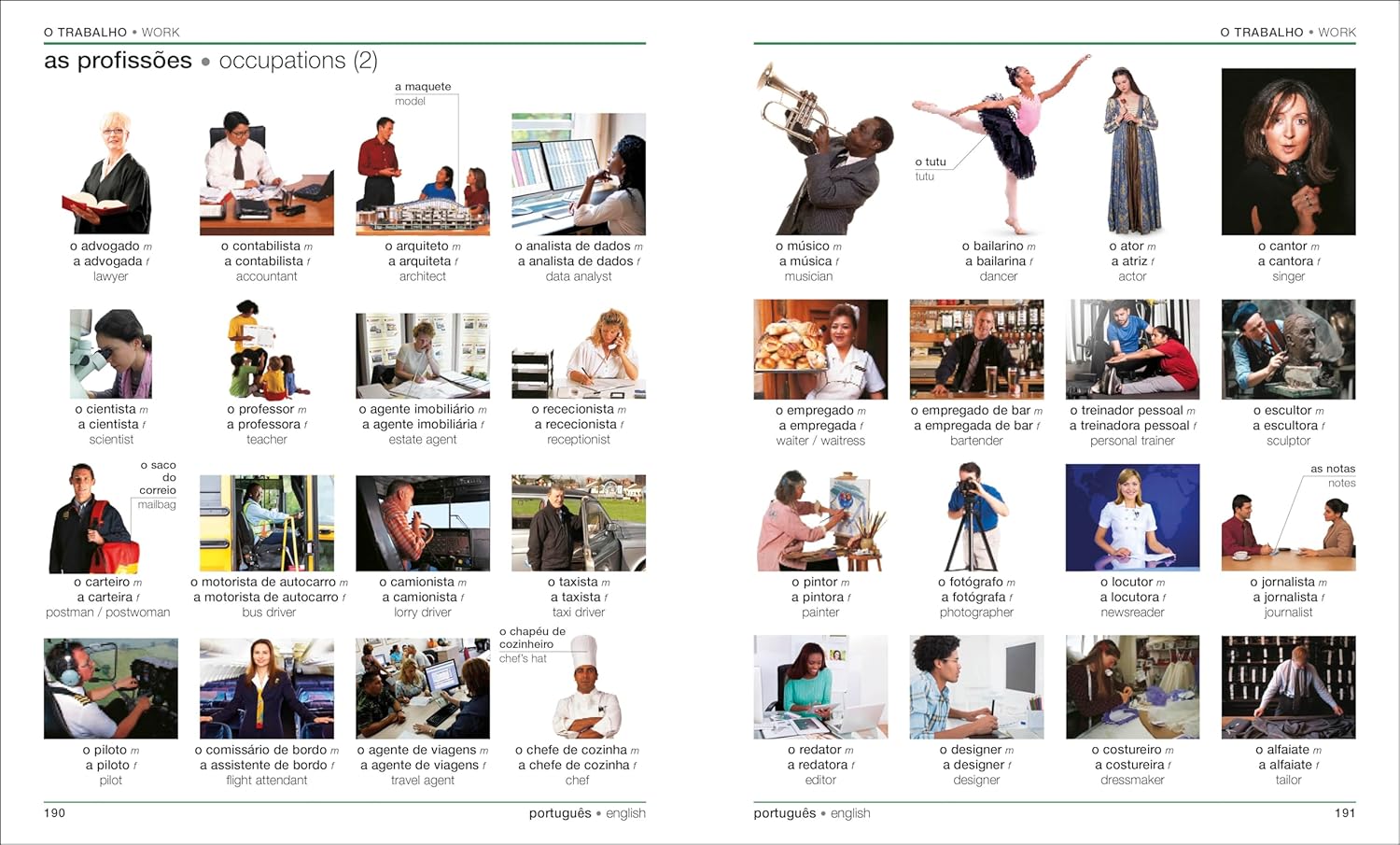 O TRABALHO • WORK

as profissões • occupations (2)

a maquete
model

o advogado m
a advogada f
lawyer

o contabilista m
a contabilista f
accountant

o arquiteto m
a arquiteta f
architect

o analista de dados m
a analista de dados f
data analyst

o cientista m
a cientista f
scientist

o professor m
a professora f
teacher

o agente imobiliário m
a agente imobiliária f
estate agent

o rececionista m
a rececionista f
receptionist

o saco do correio
mailbag

o carteiro m
a carteira f
postman / postwoman

o motorista de autocarro m
a motorista de autocarro f
bus driver

o camionista m
a camionista f
lorry driver

o taxista m
a taxista f
taxi driver

o chapéu de cozinheiro
chef's hat

o piloto m
a piloto f
pilot

o comissário de bordo m
a assistente de bordo f
flight attendant

o agente de viagens m
a agente de viagens f
travel agent

o chefe de cozinha m
a chefe de cozinha f
chef

190

português • english

O TRABALHO • WORK

o tutu
tutu

o músico m
a música f
musician

o bailarino m
a bailarina f
dancer

o ator m
a atriz f
actor

o cantor m
a cantora f
singer

o empregado m
a empregada f
waiter / waitress

o empregado de bar m
a empregada de bar f
bartender

o treinador pessoal m
a treinadora pessoal f
personal trainer

o escultor m
a escultora f
sculptor

as notas
notes

o pintor m
a pintora f
painter

o fotógrafo m
a fotógrafa f
photographer

o locutor m
a locutora f
newsreader

o jornalista m
a jornalista f
journalist

o redator m
a redatora f
editor

o designer m
a designer f
designer

o costureiro m
a costureira f
dressmaker

o alfaiate m
a alfaiate f
tailor

português • english

191