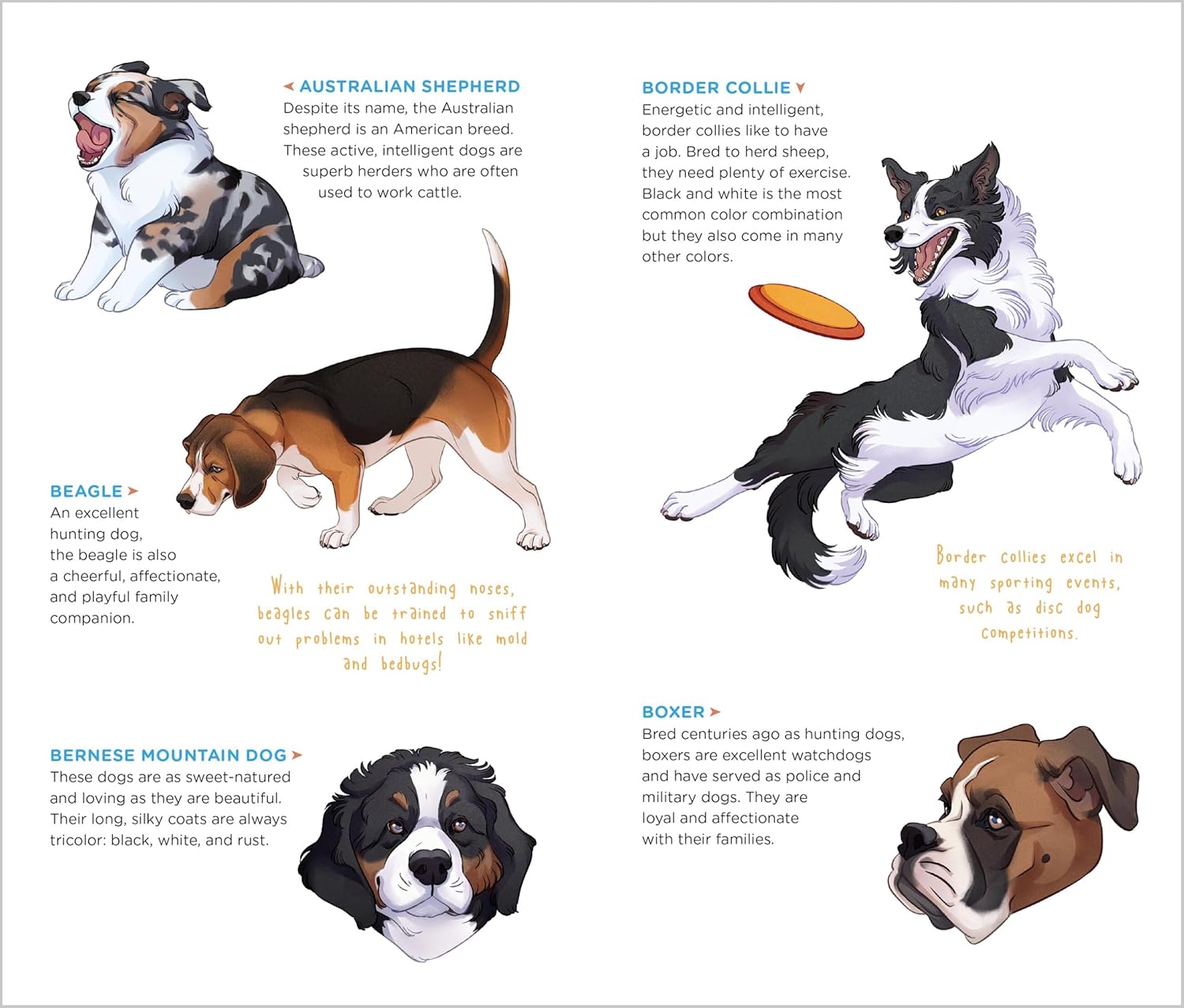 AUSTRALIAN SHEPHERD
Despite its name, the Australian shepherd is an American breed. These active, intelligent dogs are superb herders who are often used to work cattle.

BEAGLE
An excellent hunting dog, the beagle is also a cheerful, affectionate, and playful family companion.

With their outstanding noses, beagles can be trained to sniff out problems in hotels like mold and bedbugs!

BERNESE MOUNTAIN DOG
These dogs are as sweet-natured and loving as they are beautiful. Their long, silky coats are always tricolor: black, white, and rust.

BORDER COLLIE
Energetic and intelligent, border collies like to have a job. Bred to herd sheep, they need plenty of exercise. Black and white is the most common color combination but they also come in many other colors.

Border collies excel in many sporting events, such as disc dog competitions.

BOXER
Bred centuries ago as hunting dogs, boxers are excellent watchdogs and have served as police and military dogs. They are loyal and affectionate with their families.