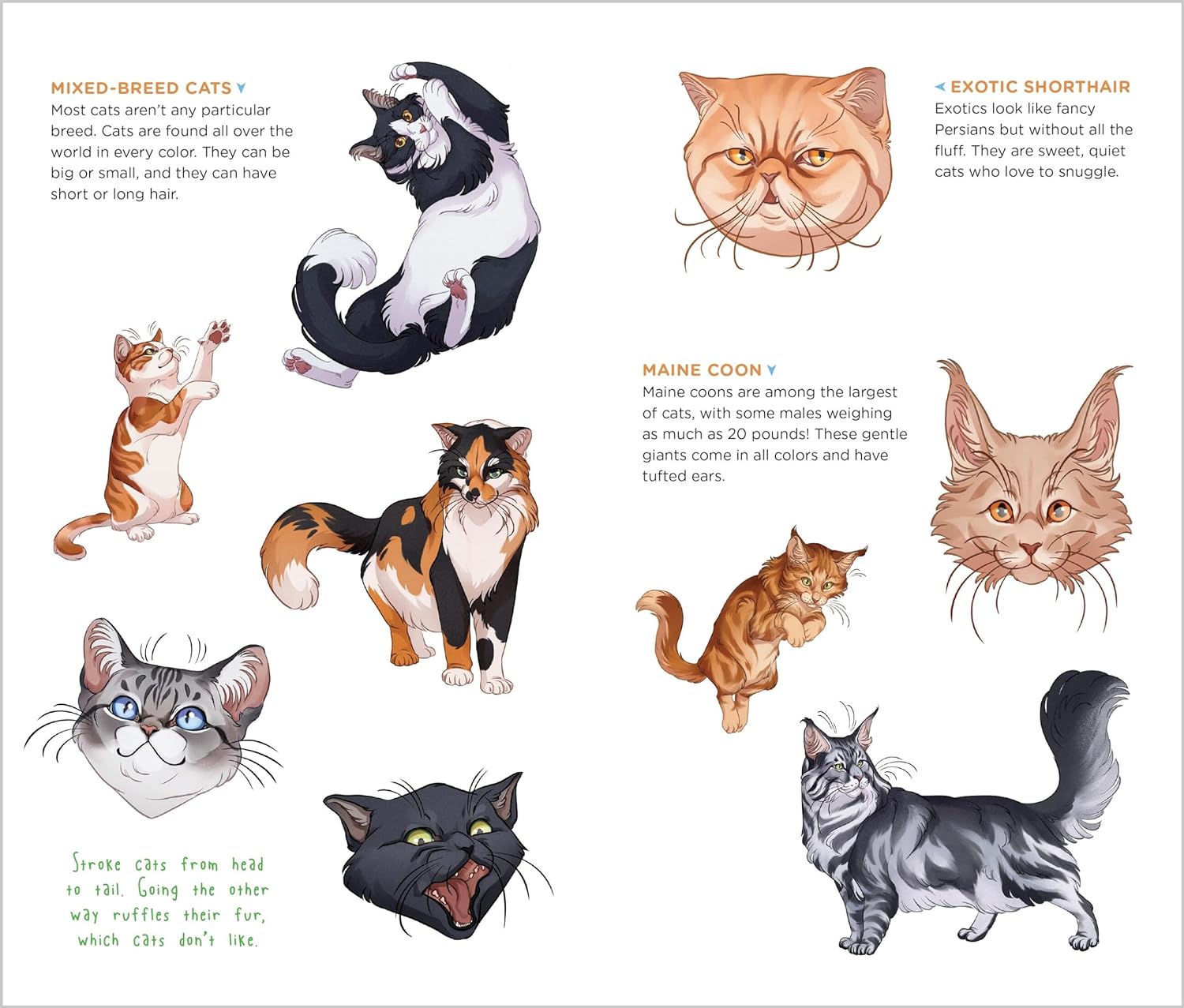 MIXED-BREED CATS
Most cats aren't any particular breed. Cats are found all over the world in every color. They can be big or small, and they can have short or long hair.

Stroke cats from head to tail. Going the other way ruffles their fur, which cats don't like.

EXOTIC SHORTHAIR
Exotics look like fancy Persians but without all the fluff. They are sweet, quiet cats who love to snuggle.

MAINE COON
Maine coons are among the largest of cats, with some males weighing as much as 20 pounds! These gentle giants come in all colors and have tufted ears.