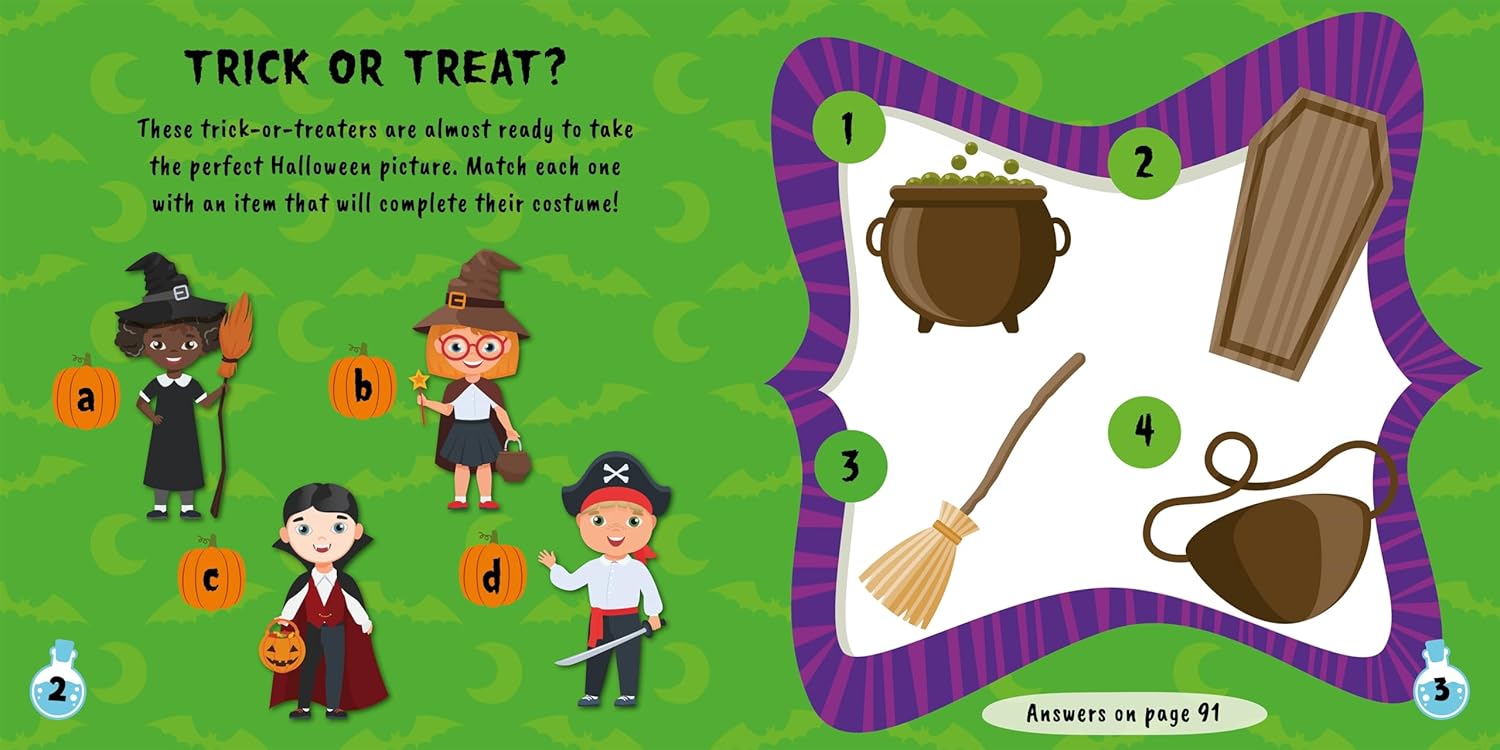 TRICK OR TREAT?

These trick-or-treaters are almost ready to take the perfect Halloween picture. Match each one with an item that will complete their costume!

a

b

c

d

2

1

2

3

4

Answers on page 91

3