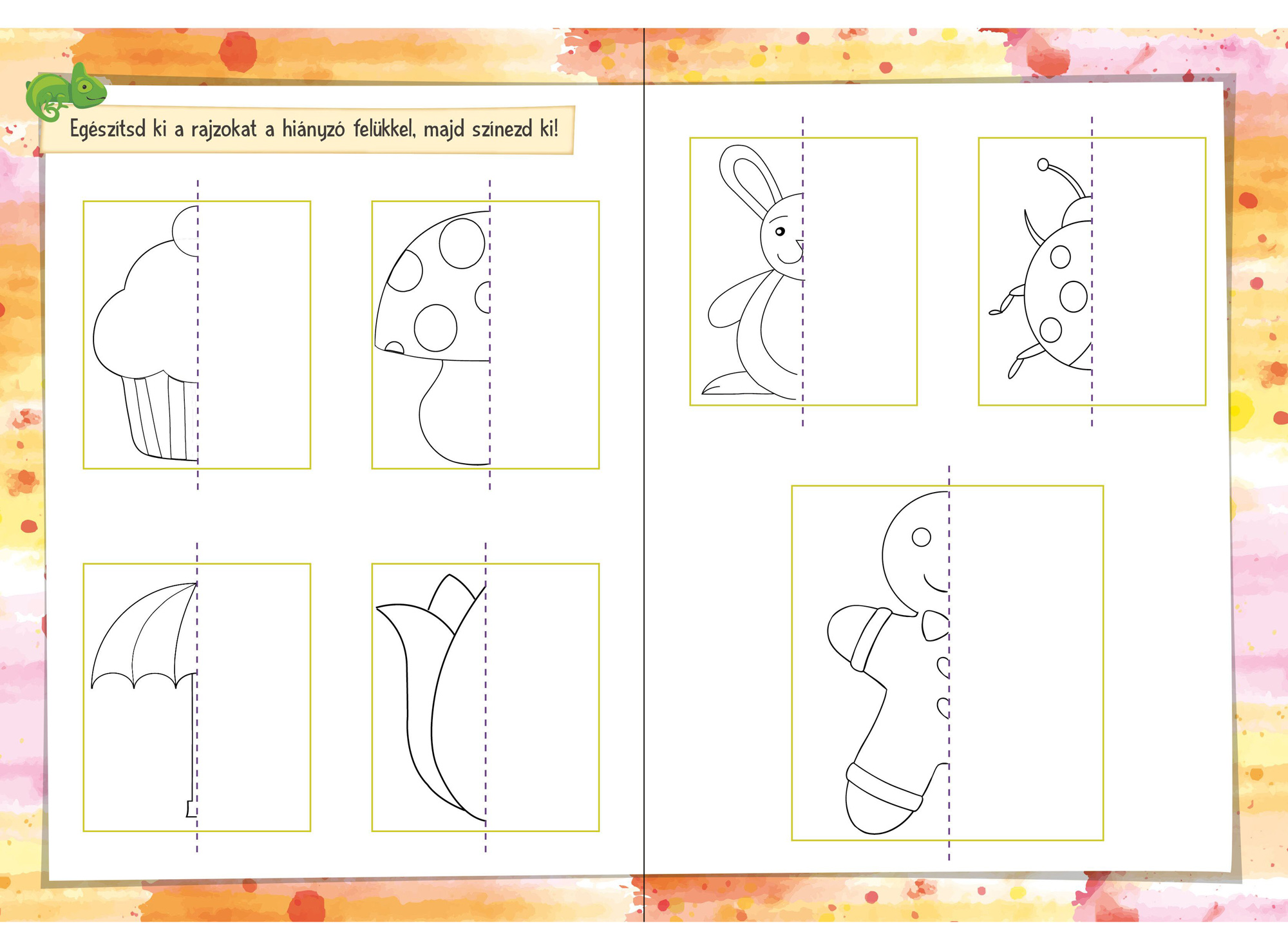 Egészítsd ki a rajzokat a hiányzó felükkel, majd színezd ki!