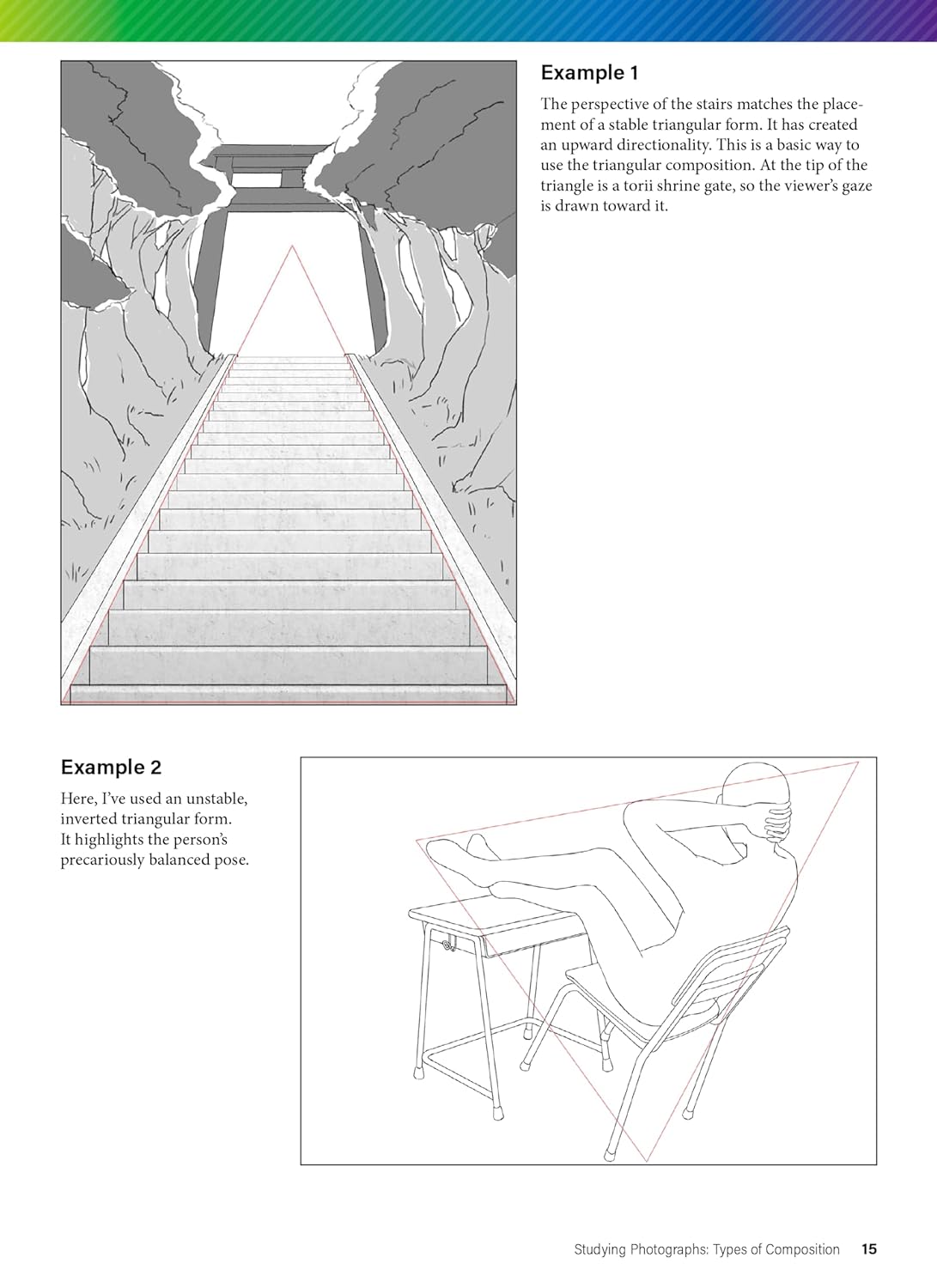 Example 1

The perspective of the stairs matches the placement of a stable triangular form. It has created an upward directionality. This is a basic way to use the triangular composition. At the tip of the triangle is a torii shrine gate, so the viewer's gaze is drawn toward it.

Example 2

Here, I've used an unstable, inverted triangular form. It highlights the person's precariously balanced pose.

Studying Photographs: Types of Composition 15