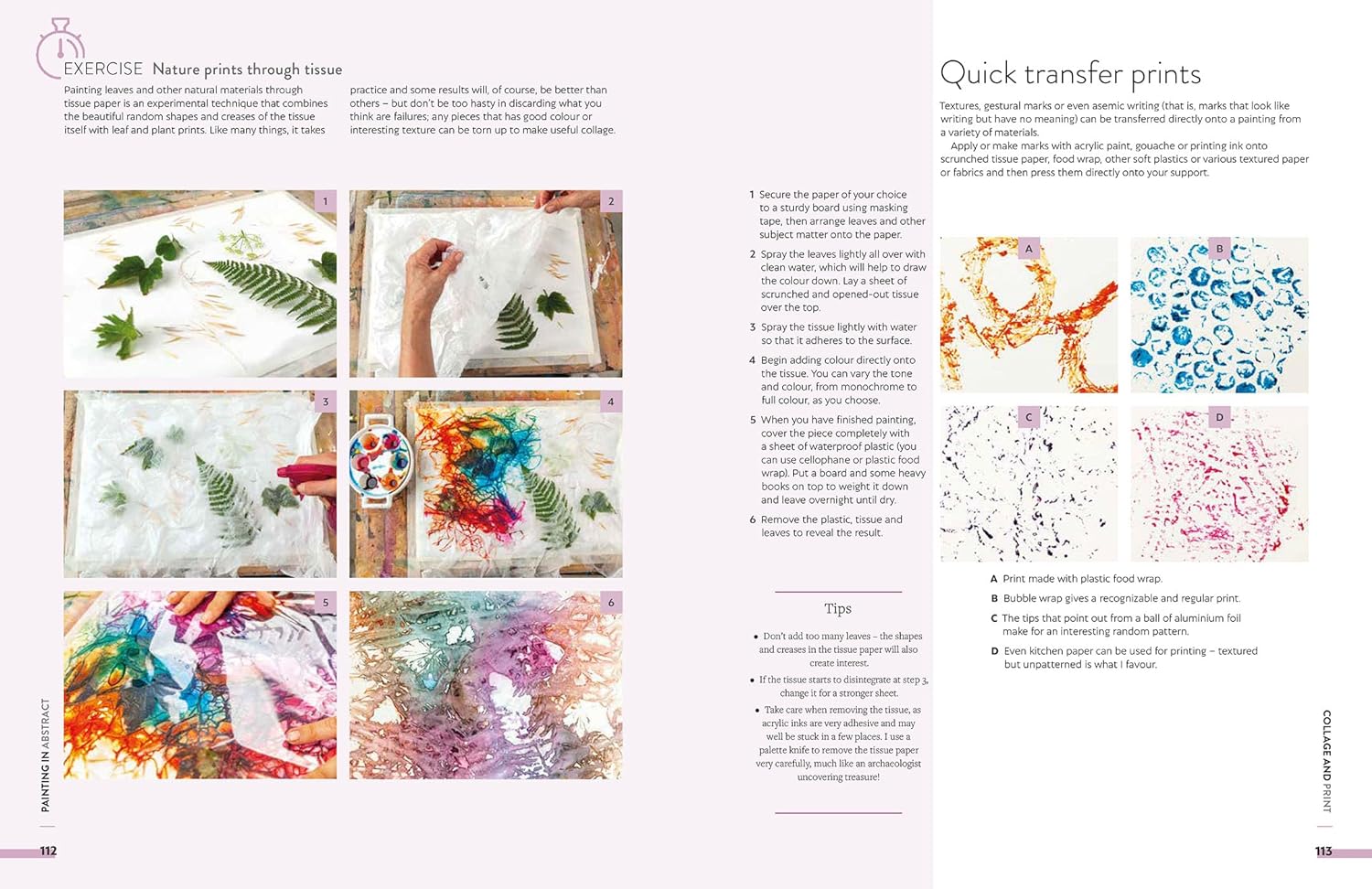 EXERCISE Nature prints through tissue

Painting leaves and other natural materials through tissue paper is an experimental technique that combines the beautiful random shapes and creases of the tissue itself with leaf and plant prints. Like many things, it takes practice and some results will, of course, be better than others – but don't be too hasty in discarding what you think are failures; any pieces that has good colour or interesting texture can be torn up to make useful collage.

1

2

3

4

5

6

1 Secure the paper of your choice to a sturdy board using masking tape, then arrange leaves and other subject matter onto the paper.

2 Spray the leaves lightly all over with clean water, which will help to draw the colour down. Lay a sheet of scrunched and opened-out tissue over the top.

3 Spray the tissue lightly with water so that it adheres to the surface.

4 Begin adding colour directly onto the tissue. You can vary the tone and colour, from monochrome to full colour, as you choose.

5 When you have finished painting, cover the piece completely with a sheet of waterproof plastic (you can use cellophane or plastic food wrap). Put a board and some heavy books on top to weight it down and leave overnight until dry.

6 Remove the plastic, tissue and leaves to reveal the result.

Tips

• Don't add too many leaves – the shapes and creases in the tissue paper will also create interest.

• If the tissue starts to disintegrate at step 3, change it for a stronger sheet.

• Take care when removing the tissue, as acrylic inks are very adhesive and may well be stuck in a few places. I use a palette knife to remove the tissue paper very carefully, much like an archaeologist uncovering treasure!

PAINTING IN ABSTRACT

112

Quick transfer prints

Textures, gestural marks or even asemic writing (that is, marks that look like writing but have no meaning) can be transferred directly onto a painting from a variety of materials.

Apply or make marks with acrylic paint, gouache or printing ink onto scrunched tissue paper, food wrap, other soft plastics or various textured paper or fabrics and then press them directly onto your support.

A

B

C

D

A Print made with plastic food wrap.

B Bubble wrap gives a recognizable and regular print.

C The tips that point out from a ball of aluminium foil make for an interesting random pattern.

D Even kitchen paper can be used for printing – textured but unpatterned is what I favour.

COLLAGE AND PRINT

113