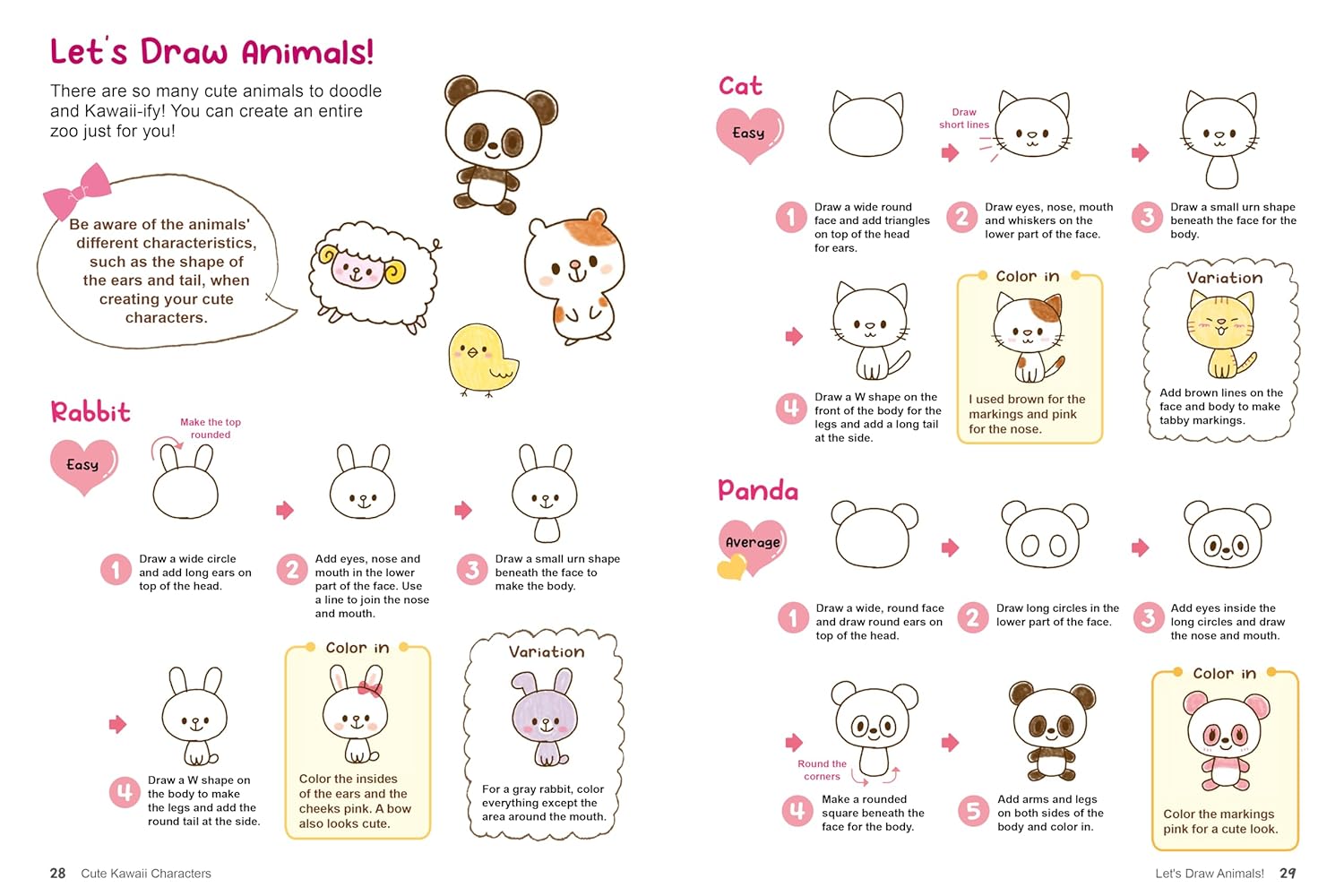 Let's Draw Animals!

There are so many cute animals to doodle and Kawaii-ify! You can create an entire zoo just for you!

Be aware of the animals' different characteristics, such as the shape of the ears and tail, when creating your cute characters.

Rabbit

Easy

Make the top rounded

1 Draw a wide circle and add long ears on top of the head.

2 Add eyes, nose and mouth in the lower part of the face. Use a line to join the nose and mouth.

3 Draw a small urn shape beneath the face to make the body.

4 Draw a W shape on the body to make the legs and add the round tail at the side.

Color in

Color the insides of the ears and the cheeks pink. A bow also looks cute.

Variation

For a gray rabbit, color everything except the area around the mouth.

28 Cute Kawaii Characters

Cat

Easy

Draw short lines

1 Draw a wide round face and add triangles on top of the head for ears.

2 Draw eyes, nose, mouth and whiskers on the lower part of the face.

3 Draw a small urn shape beneath the face for the body.

4 Draw a W shape on the front of the body for the legs and add a long tail at the side.

Color in

I used brown for the markings and pink for the nose.

Variation

Add brown lines on the face and body to make tabby markings.

Panda

Average

1 Draw a wide, round face and draw round ears on top of the head.

2 Draw long circles in the lower part of the face.

3 Add eyes inside the long circles and draw the nose and mouth.

Round the corners

4 Make a rounded square beneath the face for the body.

5 Add arms and legs on both sides of the body and color in.

Color in

Color the markings pink for a cute look.

Let's Draw Animals! 29