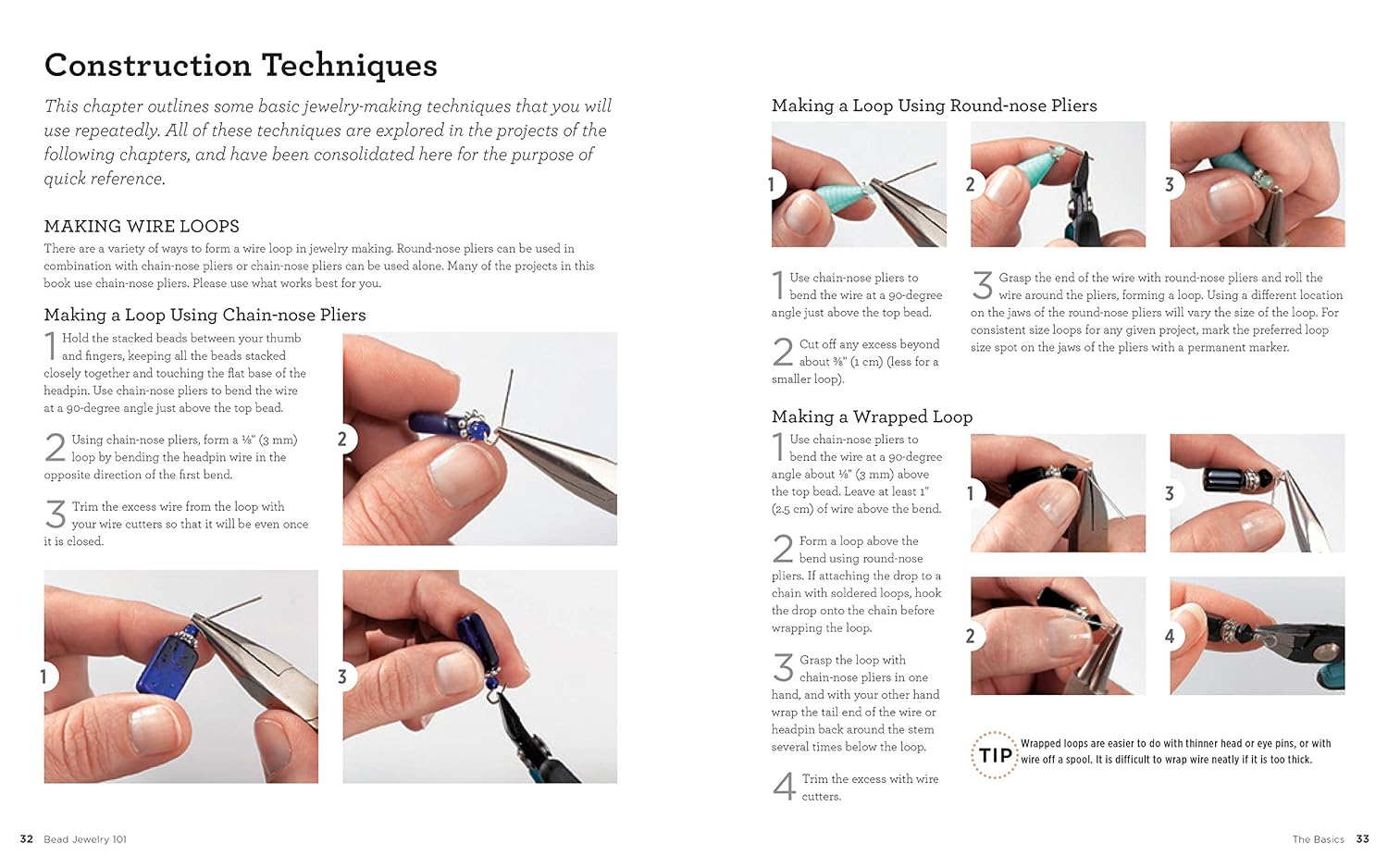 Construction Techniques

This chapter outlines some basic jewelry-making techniques that you will use repeatedly. All of these techniques are explored in the projects of the following chapters, and have been consolidated here for the purpose of quick reference.

MAKING WIRE LOOPS

There are a variety of ways to form a wire loop in jewelry making. Round-nose pliers can be used in combination with chain-nose pliers or chain-nose pliers can be used alone. Many of the projects in this book use chain-nose pliers. Please use what works best for you.

Making a Loop Using Chain-nose Pliers

1 Hold the stacked beads between your thumb and fingers, keeping all the beads stacked closely together and touching the flat base of the headpin. Use chain-nose pliers to bend the wire at a 90-degree angle just above the top bead.

2 Using chain-nose pliers, form a ⅛" (3 mm) loop by bending the headpin wire in the opposite direction of the first bend.

3 Trim the excess wire from the loop with your wire cutters so that it will be even once it is closed.

2

1

3

32 Bead Jewelry 101

Making a Loop Using Round-nose Pliers

1

2

3

1 Use chain-nose pliers to bend the wire at a 90-degree angle just above the top bead.

2 Cut off any excess beyond about ⅜" (1 cm) (less for a smaller loop).

3 Grasp the end of the wire with round-nose pliers and roll the wire around the pliers, forming a loop. Using a different location on the jaws of the round-nose pliers will vary the size of the loop. For consistent size loops for any given project, mark the preferred loop size spot on the jaws of the pliers with a permanent marker.

Making a Wrapped Loop

1 Use chain-nose pliers to bend the wire at a 90-degree angle about ⅛" (3 mm) above the top bead. Leave at least 1" (2.5 cm) of wire above the bend.

2 Form a loop above the bend using round-nose pliers. If attaching the drop to a chain with soldered loops, hook the drop onto the chain before wrapping the loop.

3 Grasp the loop with chain-nose pliers in one hand, and with your other hand wrap the tail end of the wire or headpin back around the stem several times below the loop.

4 Trim the excess with wire cutters.

1

3

2

4

TIP Wrapped loops are easier to do with thinner head or eye pins, or with wire off a spool. It is difficult to wrap wire neatly if it is too thick.

The Basics 33