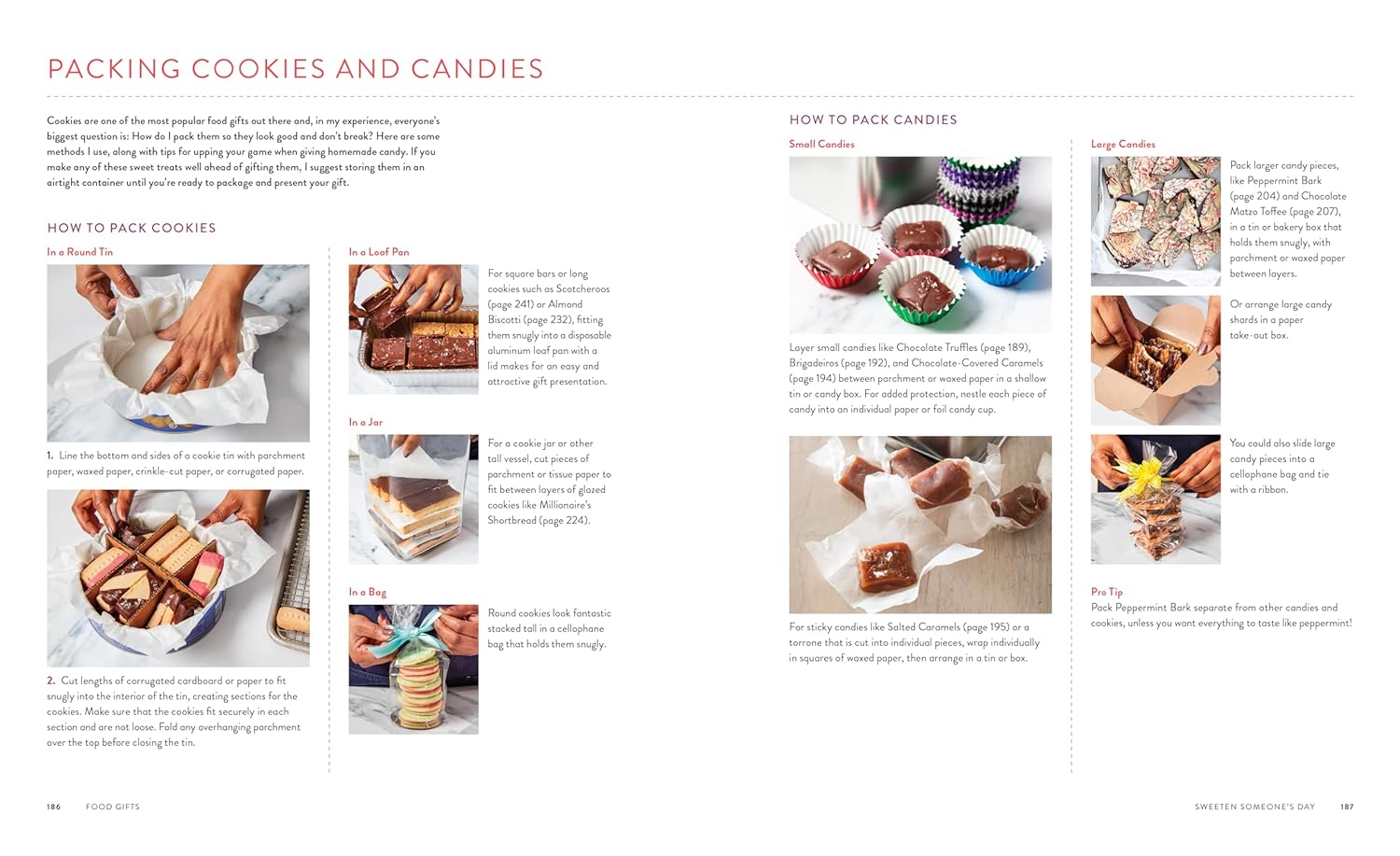 PACKING COOKIES AND CANDIES

Cookies are one of the most popular food gifts out there and, in my experience, everyone's biggest question is: How do I pack them so they look good and don't break? Here are some methods I use, along with tips for upping your game when giving homemade candy. If you make any of these sweet treats well ahead of gifting them, I suggest storing them in an airtight container until you're ready to package and present your gift.

HOW TO PACK COOKIES

In a Round Tin

1. Line the bottom and sides of a cookie tin with parchment paper, waxed paper, crinkle-cut paper, or corrugated paper.

2. Cut lengths of corrugated cardboard or paper to fit snugly into the interior of the tin, creating sections for the cookies. Make sure that the cookies fit securely in each section and are not loose. Fold any overhanging parchment over the top before closing the tin.

In a Loaf Pan

For square bars or long cookies such as Scotcheroos (page 241) or Almond Biscotti (page 232), fitting them snugly into a disposable aluminum loaf pan with a lid makes for an easy and attractive gift presentation.

In a Jar

For a cookie jar or other tall vessel, cut pieces of parchment or tissue paper to fit between layers of glazed cookies like Millionaire's Shortbread (page 224).

In a Bag

Round cookies look fantastic stacked tall in a cellophane bag that holds them snugly.

HOW TO PACK CANDIES

Small Candies

Layer small candies like Chocolate Truffles (page 189), Brigadeiros (page 192), and Chocolate-Covered Caramels (page 194) between parchment or waxed paper in a shallow tin or candy box. For added protection, nestle each piece of candy into an individual paper or foil candy cup.

For sticky candies like Salted Caramels (page 195) or a torrone that is cut into individual pieces, wrap individually in squares of waxed paper, then arrange in a tin or box.

Large Candies

Pack larger candy pieces, like Peppermint Bark (page 204) and Chocolate Matzo Toffee (page 207), in a tin or bakery box that holds them snugly, with parchment or waxed paper between layers.

Or arrange large candy shards in a paper take-out box.

You could also slide large candy pieces into a cellophane bag and tie with a ribbon.

Pro Tip
Pack Peppermint Bark separate from other candies and cookies, unless you want everything to taste like peppermint!

186 FOOD GIFTS

SWEETEN SOMEONE'S DAY 187