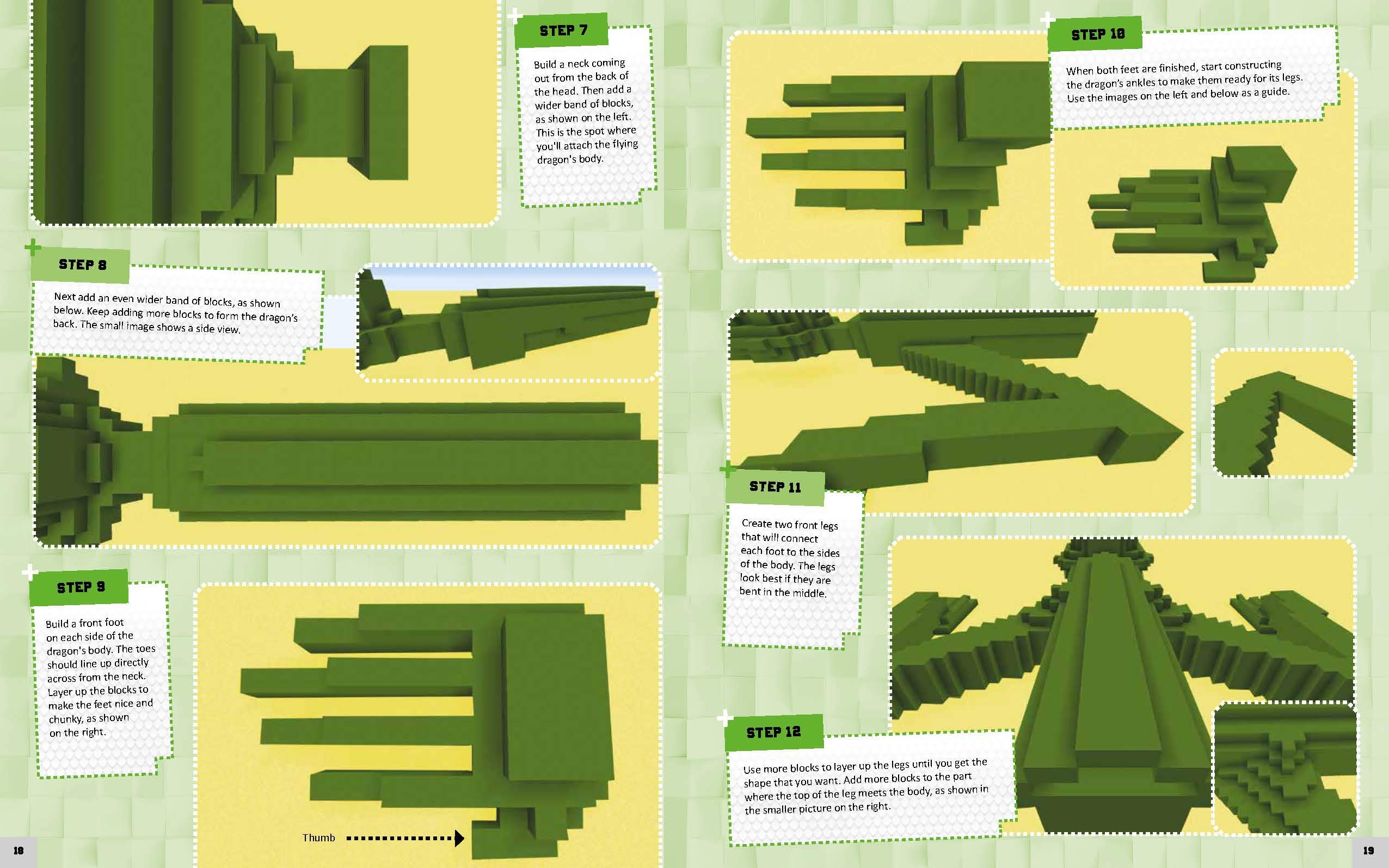 STEP 7

Build a neck coming out from the back of the head. Then add a wider band of blocks, as shown on the left. This is the spot where you'll attach the flying dragon's body.

STEP 8

Next add an even wider band of blocks, as shown below. Keep adding more blocks to form the dragon's back. The small image shows a side view.

STEP 9

Build a front foot on each side of the dragon's body. The toes should line up directly across from the neck. Layer up the blocks to make the feet nice and chunky, as shown on the right.

Thumb

18

STEP 10

When both feet are finished, start constructing the dragon's ankles to make them ready for its legs. Use the images on the left and below as a guide.

STEP 11

Create two front legs that will connect each foot to the sides of the body. The legs look best if they are bent in the middle.

STEP 12

Use more blocks to layer up the legs until you get the shape that you want. Add more blocks to the part where the top of the leg meets the body, as shown in the smaller picture on the right.

19