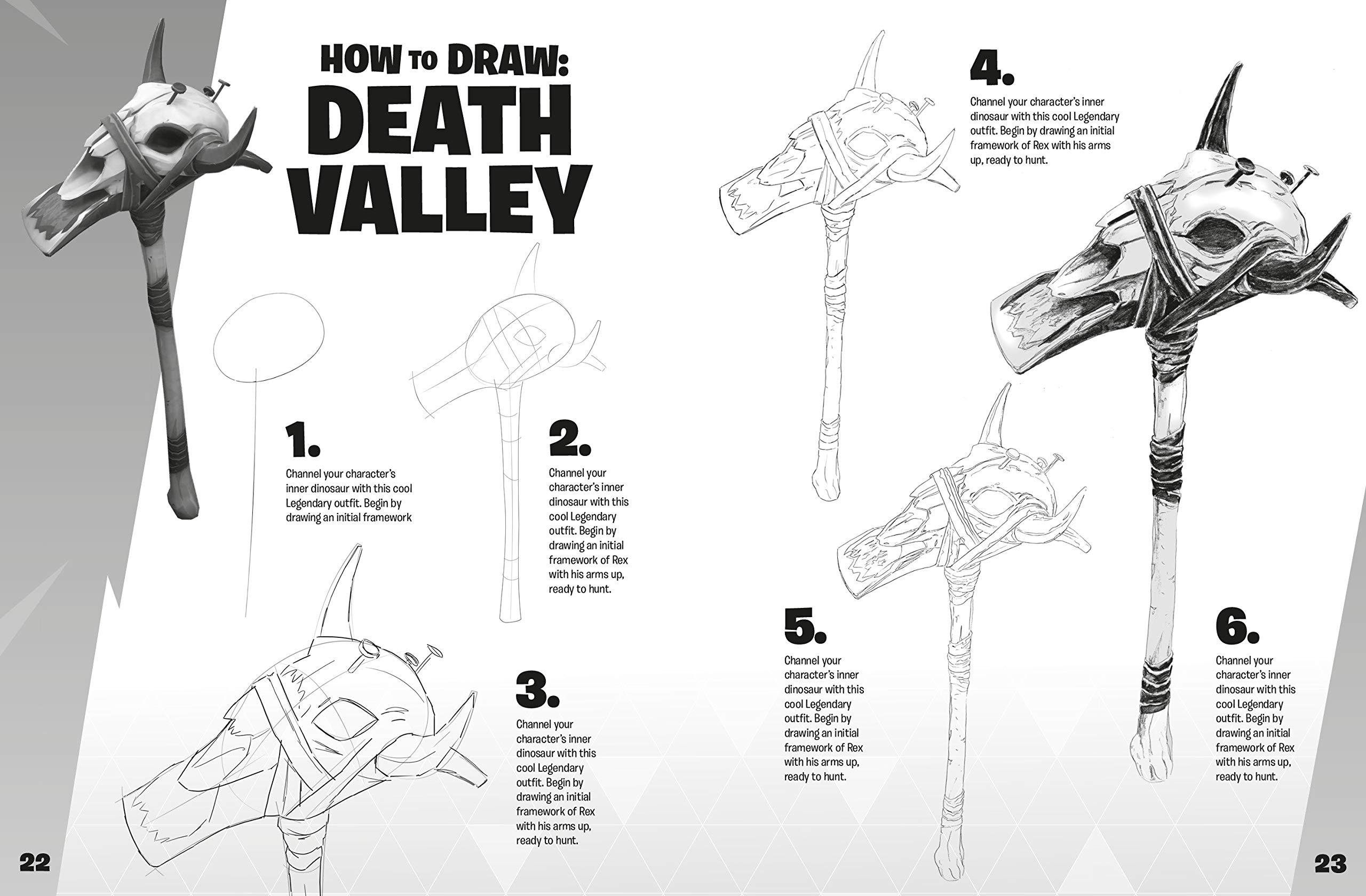 HOW TO DRAW: DEATH VALLEY

1.

Channel your character's inner dinosaur with this cool Legendary outfit. Begin by drawing an initial framework

2.

Channel your character's inner dinosaur with this cool Legendary outfit. Begin by drawing an initial framework of Rex with his arms up, ready to hunt.

3.

Channel your character's inner dinosaur with this cool Legendary outfit. Begin by drawing an initial framework of Rex with his arms up, ready to hunt.

22

4.

Channel your character's inner dinosaur with this cool Legendary outfit. Begin by drawing an initial framework of Rex with his arms up, ready to hunt.

5.

Channel your character's inner dinosaur with this cool Legendary outfit. Begin by drawing an initial framework of Rex with his arms up, ready to hunt.

6.

Channel your character's inner dinosaur with this cool Legendary outfit. Begin by drawing an initial framework of Rex with his arms up, ready to hunt.

23