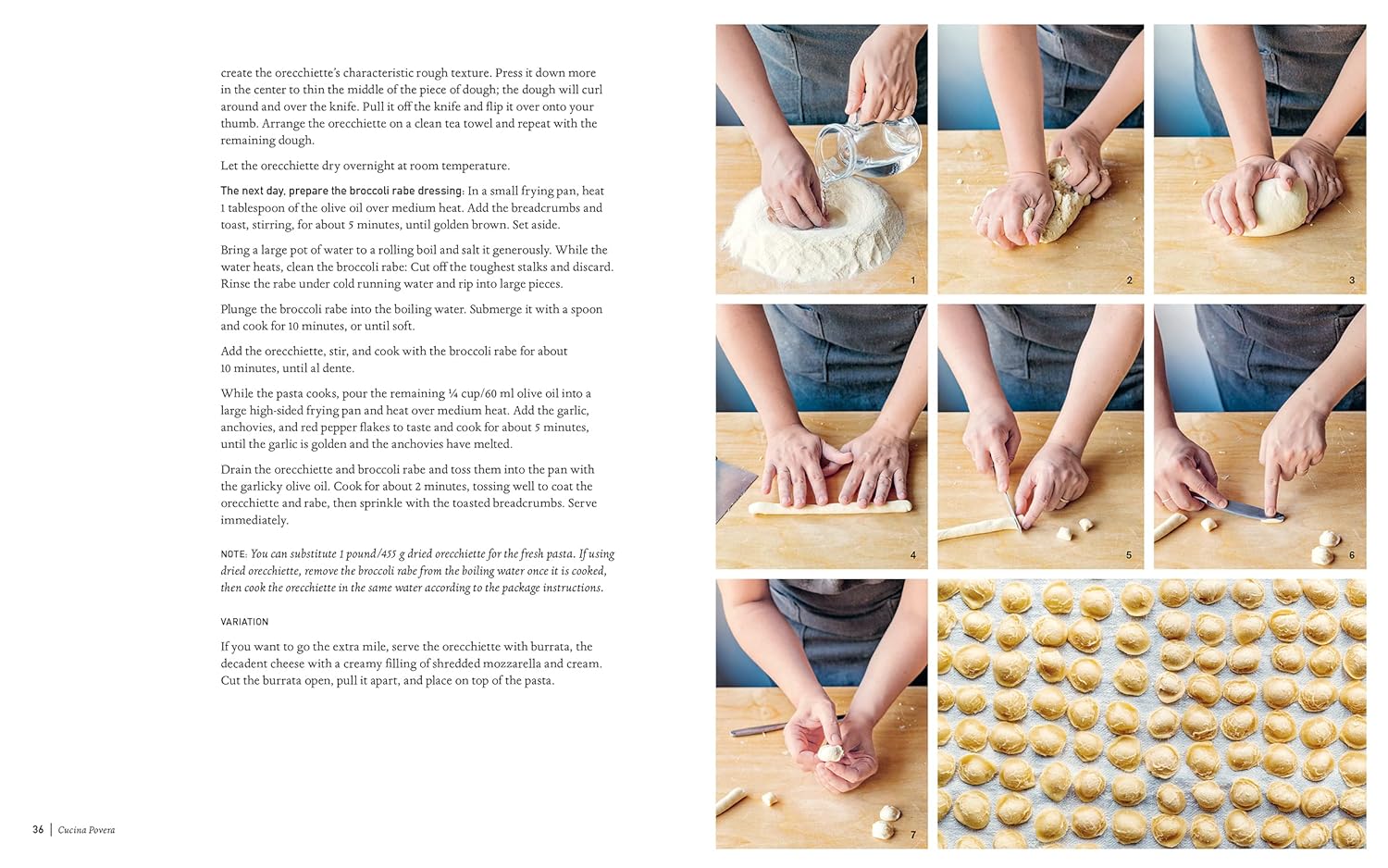 create the orecchiette's characteristic rough texture. Press it down more in the center to thin the middle of the piece of dough; the dough will curl around and over the knife. Pull it off the knife and flip it over onto your thumb. Arrange the orecchiette on a clean tea towel and repeat with the remaining dough.

Let the orecchiette dry overnight at room temperature.

The next day, prepare the broccoli rabe dressing: In a small frying pan, heat 1 tablespoon of the olive oil over medium heat. Add the breadcrumbs and toast, stirring, for about 5 minutes, until golden brown. Set aside.

Bring a large pot of water to a rolling boil and salt it generously. While the water heats, clean the broccoli rabe: Cut off the toughest stalks and discard. Rinse the rabe under cold running water and rip into large pieces.

Plunge the broccoli rabe into the boiling water. Submerge it with a spoon and cook for 10 minutes, or until soft.

Add the orecchiette, stir, and cook with the broccoli rabe for about 10 minutes, until al dente.

While the pasta cooks, pour the remaining ¼ cup/60 ml olive oil into a large high-sided frying pan and heat over medium heat. Add the garlic, anchovies, and red pepper flakes to taste and cook for about 5 minutes, until the garlic is golden and the anchovies have melted.

Drain the orecchiette and broccoli rabe and toss them into the pan with the garlicky olive oil. Cook for about 2 minutes, tossing well to coat the orecchiette and rabe, then sprinkle with the toasted breadcrumbs. Serve immediately.

NOTE: You can substitute 1 pound/455 g dried orecchiette for the fresh pasta. If using dried orecchiette, remove the broccoli rabe from the boiling water once it is cooked, then cook the orecchiette in the same water according to the package instructions.

VARIATION

If you want to go the extra mile, serve the orecchiette with burrata, the decadent cheese with a creamy filling of shredded mozzarella and cream. Cut the burrata open, pull it apart, and place on top of the pasta.

36 | Cucina Povera

1

2

3

4

5

6

7