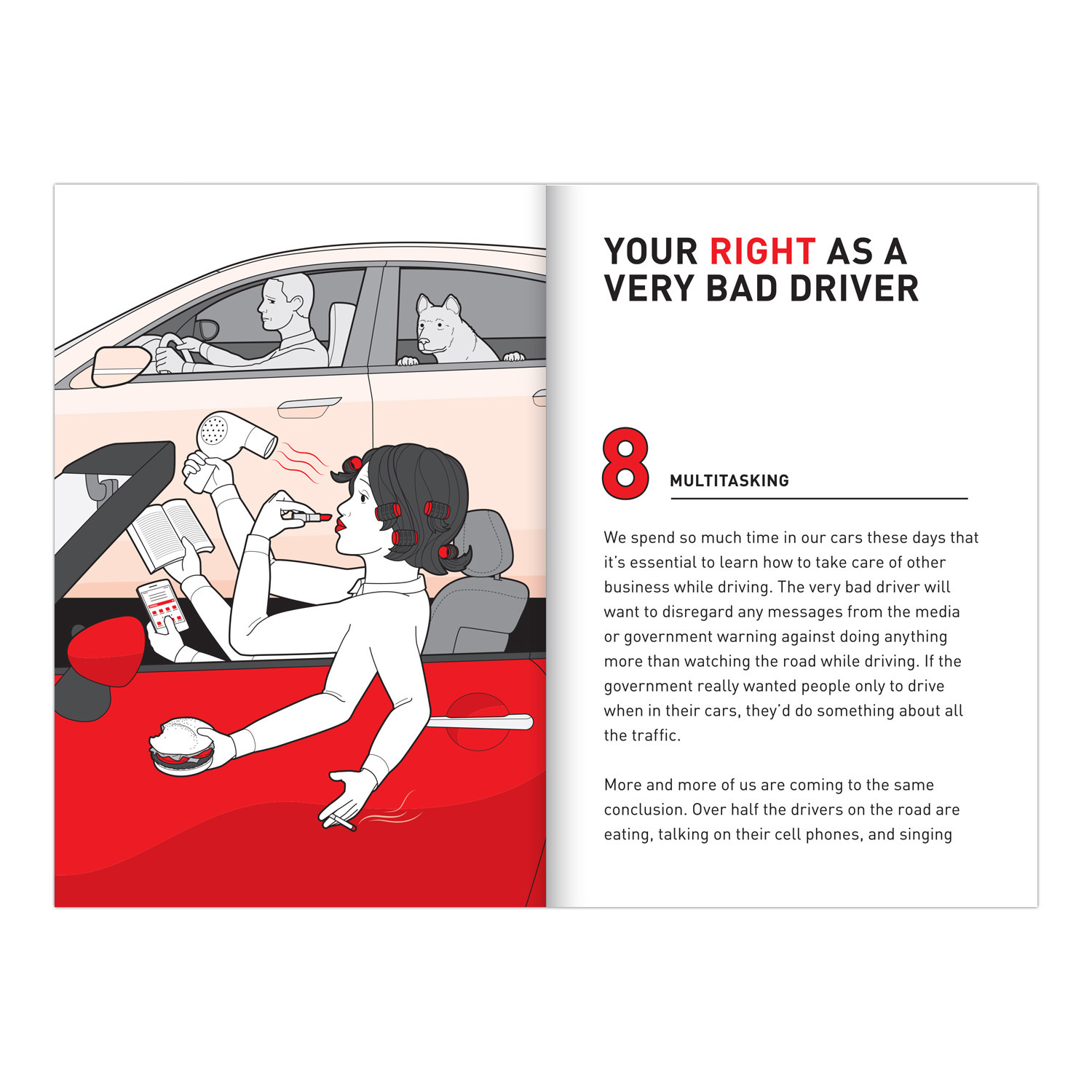 YOUR RIGHT AS A VERY BAD DRIVER

8 MULTITASKING

We spend so much time in our cars these days that it's essential to learn how to take care of other business while driving. The very bad driver will want to disregard any messages from the media or government warning against doing anything more than watching the road while driving. If the government really wanted people only to drive when in their cars, they'd do something about all the traffic.

More and more of us are coming to the same conclusion. Over half the drivers on the road are eating, talking on their cell phones, and singing