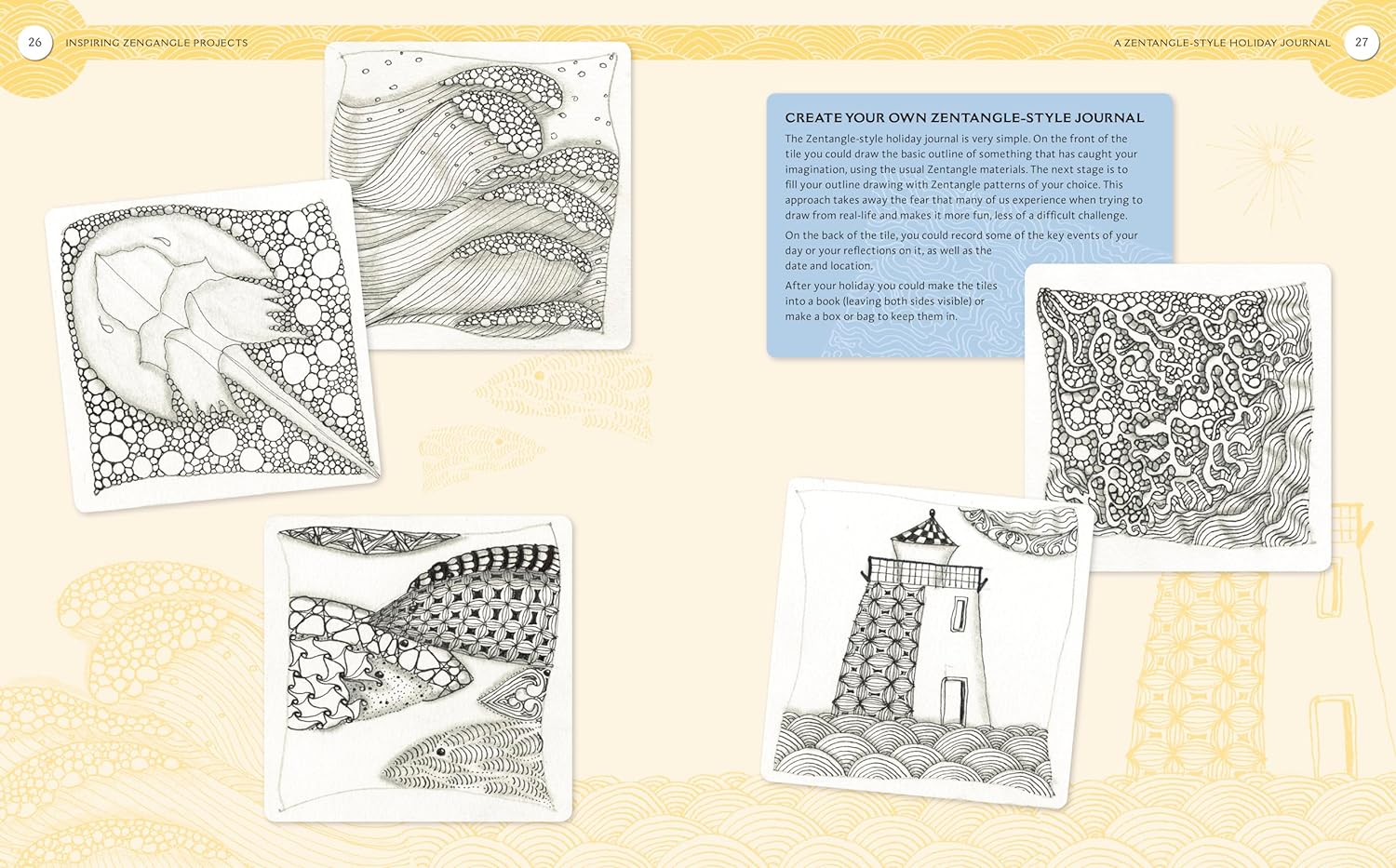 26 INSPIRING ZENGANGLE PROJECTS

A ZENTANGLE-STYLE HOLIDAY JOURNAL 27

CREATE YOUR OWN ZENTANGLE-STYLE JOURNAL

The Zentangle-style holiday journal is very simple. On the front of the tile you could draw the basic outline of something that has caught your imagination, using the usual Zentangle materials. The next stage is to fill your outline drawing with Zentangle patterns of your choice. This approach takes away the fear that many of us experience when trying to draw from real-life and makes it more fun, less of a difficult challenge.

On the back of the tile, you could record some of the key events of your day or your reflections on it, as well as the date and location.

After your holiday you could make the tiles into a book (leaving both sides visible) or make a box or bag to keep them in.