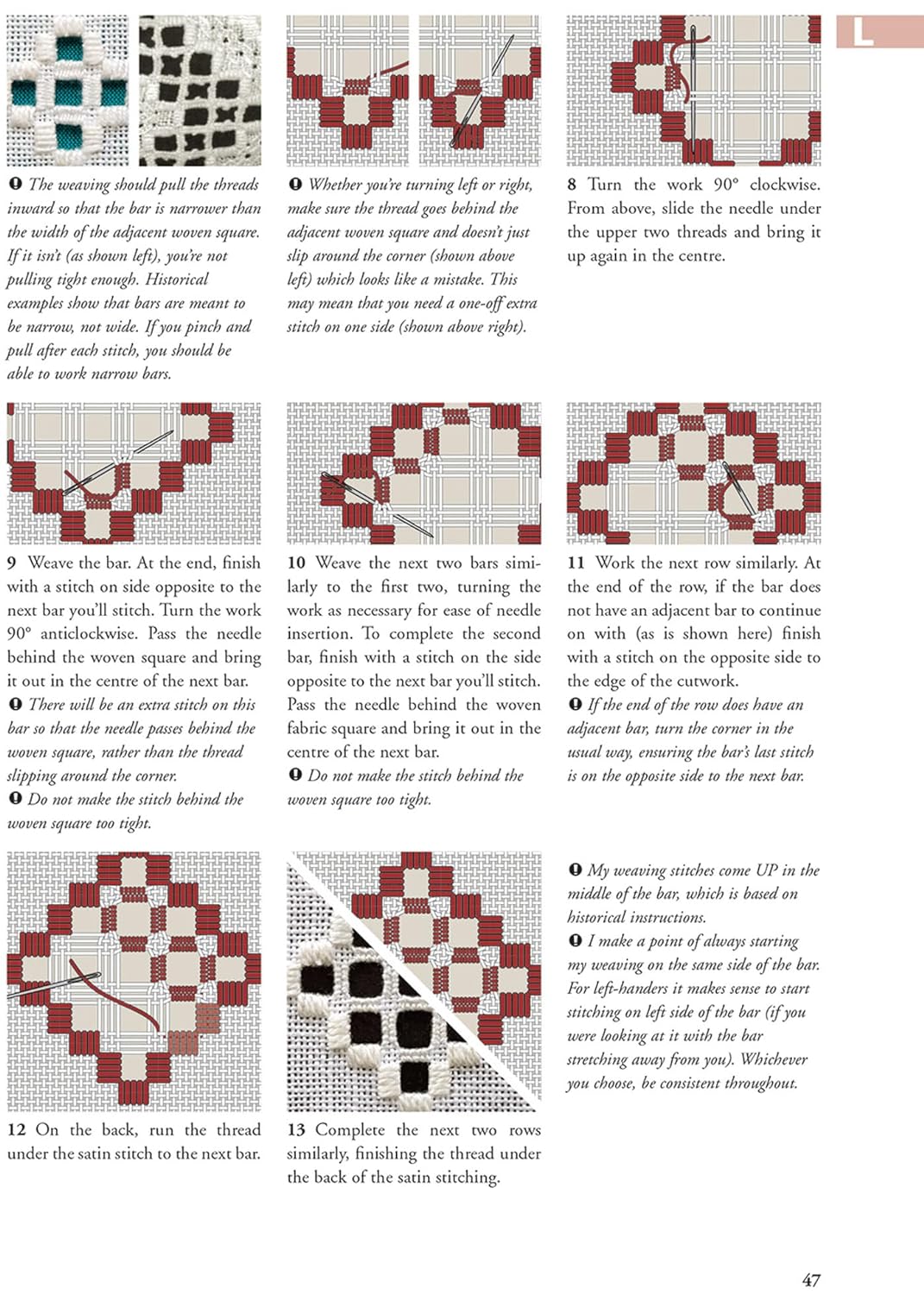 L

❶ The weaving should pull the threads inward so that the bar is narrower than the width of the adjacent woven square. If it isn't (as shown left), you're not pulling tight enough. Historical examples show that bars are meant to be narrow, not wide. If you pinch and pull after each stitch, you should be able to work narrow bars.

❶ Whether you're turning left or right, make sure the thread goes behind the adjacent woven square and doesn't just slip around the corner (shown above left) which looks like a mistake. This may mean that you need a one-off extra stitch on one side (shown above right).

8 Turn the work 90° clockwise. From above, slide the needle under the upper two threads and bring it up again in the centre.

9 Weave the bar. At the end, finish with a stitch on side opposite to the next bar you'll stitch. Turn the work 90° anticlockwise. Pass the needle behind the woven square and bring it out in the centre of the next bar.
❶ There will be an extra stitch on this bar so that the needle passes behind the woven square, rather than the thread slipping around the corner.
❶ Do not make the stitch behind the woven square too tight.

10 Weave the next two bars similarly to the first two, turning the work as necessary for ease of needle insertion. To complete the second bar, finish with a stitch on the side opposite to the next bar you'll stitch. Pass the needle behind the woven fabric square and bring it out in the centre of the next bar.
❶ Do not make the stitch behind the woven square too tight.

11 Work the next row similarly. At the end of the row, if the bar does not have an adjacent bar to continue on with (as is shown here) finish with a stitch on the opposite side to the edge of the cutwork.
❶ If the end of the row does have an adjacent bar, turn the corner in the usual way, ensuring the bar's last stitch is on the opposite side to the next bar.

12 On the back, run the thread under the satin stitch to the next bar.

13 Complete the next two rows similarly, finishing the thread under the back of the satin stitching.

❶ My weaving stitches come UP in the middle of the bar, which is based on historical instructions.
❶ I make a point of always starting my weaving on the same side of the bar. For left-handers it makes sense to start stitching on left side of the bar (if you were looking at it with the bar stretching away from you). Whichever you choose, be consistent throughout.

47