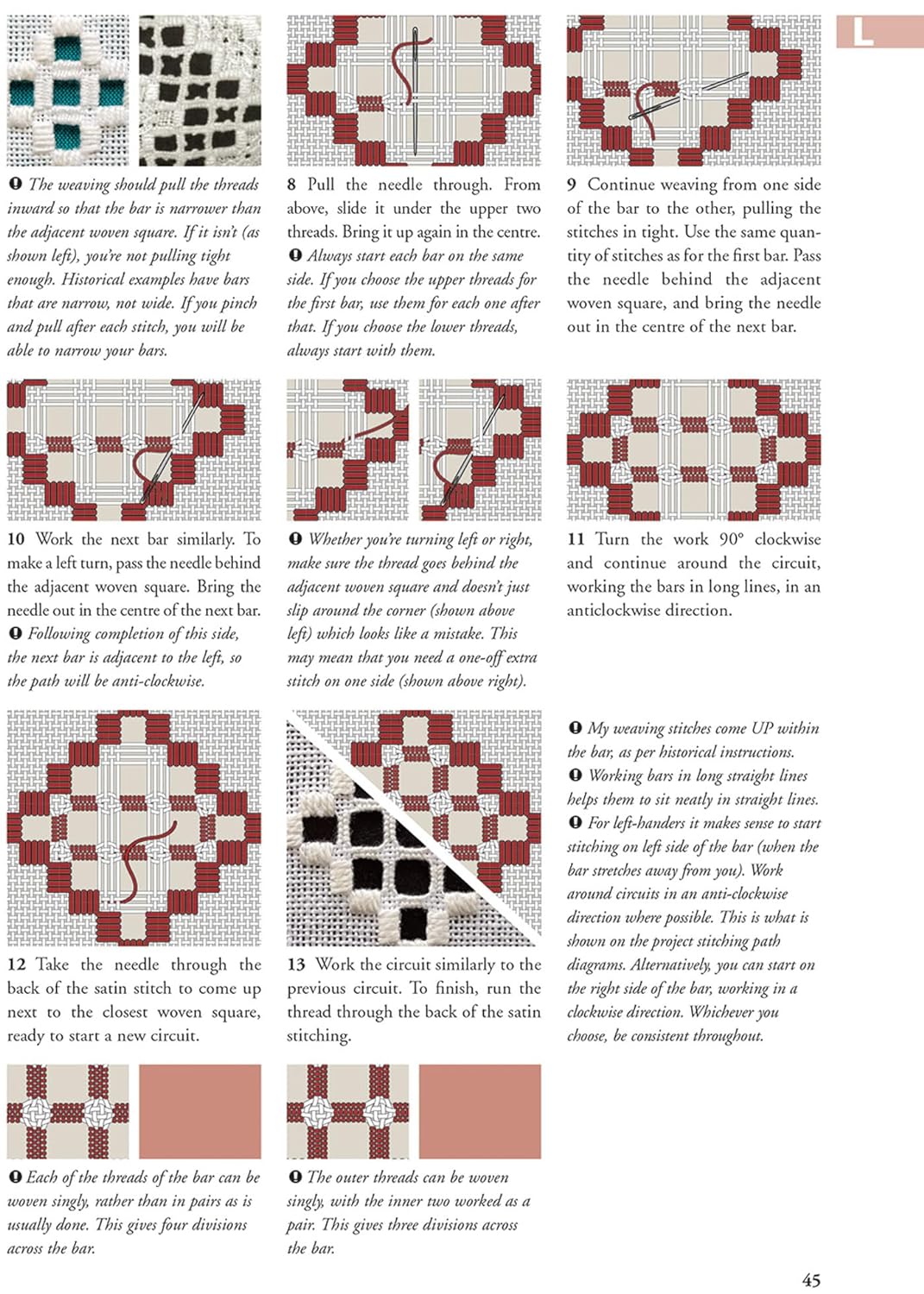 L

❶ The weaving should pull the threads inward so that the bar is narrower than the adjacent woven square. If it isn't (as shown left), you're not pulling tight enough. Historical examples have bars that are narrow, not wide. If you pinch and pull after each stitch, you will be able to narrow your bars.

8 Pull the needle through. From above, slide it under the upper two threads. Bring it up again in the centre.
❶ Always start each bar on the same side. If you choose the upper threads for the first bar, use them for each one after that. If you choose the lower threads, always start with them.

9 Continue weaving from one side of the bar to the other, pulling the stitches in tight. Use the same quantity of stitches as for the first bar. Pass the needle behind the adjacent woven square, and bring the needle out in the centre of the next bar.

10 Work the next bar similarly. To make a left turn, pass the needle behind the adjacent woven square. Bring the needle out in the centre of the next bar.
❶ Following completion of this side, the next bar is adjacent to the left, so the path will be anti-clockwise.

❶ Whether you're turning left or right, make sure the thread goes behind the adjacent woven square and doesn't just slip around the corner (shown above left) which looks like a mistake. This may mean that you need a one-off extra stitch on one side (shown above right).

11 Turn the work 90° clockwise and continue around the circuit, working the bars in long lines, in an anticlockwise direction.

12 Take the needle through the back of the satin stitch to come up next to the closest woven square, ready to start a new circuit.

13 Work the circuit similarly to the previous circuit. To finish, run the thread through the back of the satin stitching.

❶ My weaving stitches come UP within the bar, as per historical instructions.
❶ Working bars in long straight lines helps them to sit neatly in straight lines.
❶ For left-handers it makes sense to start stitching on left side of the bar (when the bar stretches away from you). Work around circuits in an anti-clockwise direction where possible. This is what is shown on the project stitching path diagrams. Alternatively, you can start on the right side of the bar, working in a clockwise direction. Whichever you choose, be consistent throughout.

❶ Each of the threads of the bar can be woven singly, rather than in pairs as is usually done. This gives four divisions across the bar.

❶ The outer threads can be woven singly, with the inner two worked as a pair. This gives three divisions across the bar.

45