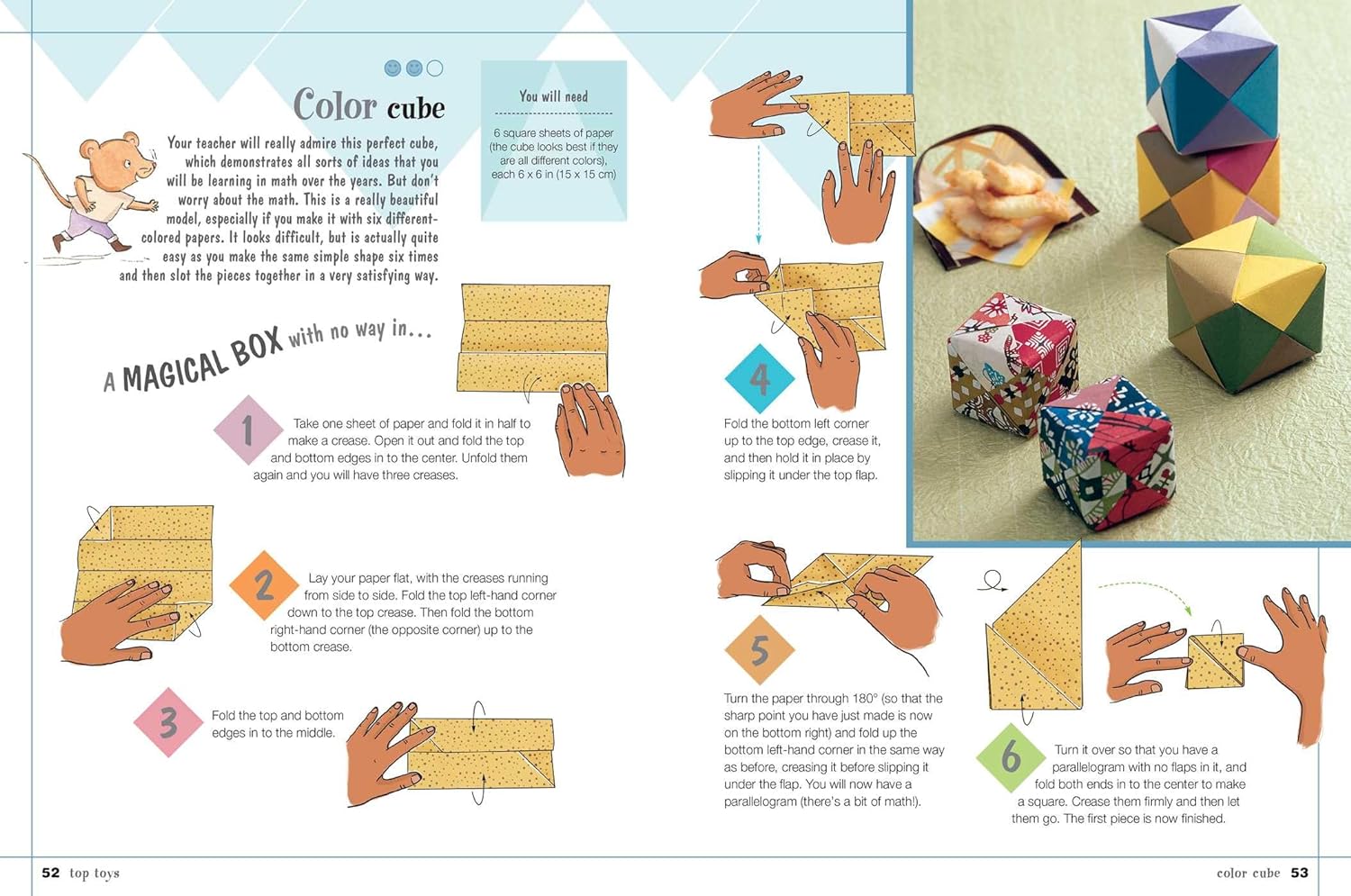 Color cube

Your teacher will really admire this perfect cube, which demonstrates all sorts of ideas that you will be learning in math over the years. But don't worry about the math. This is a really beautiful model, especially if you make it with six different-colored papers. It looks difficult, but is actually quite easy as you make the same simple shape six times and then slot the pieces together in a very satisfying way.

You will need

6 square sheets of paper (the cube looks best if they are all different colors), each 6 x 6 in (15 x 15 cm)

A MAGICAL BOX with no way in...

1 Take one sheet of paper and fold it in half to make a crease. Open it out and fold the top and bottom edges in to the center. Unfold them again and you will have three creases.

2 Lay your paper flat, with the creases running from side to side. Fold the top left-hand corner down to the top crease. Then fold the bottom right-hand corner (the opposite corner) up to the bottom crease.

3 Fold the top and bottom edges in to the middle.

4 Fold the bottom left corner up to the top edge, crease it, and then hold it in place by slipping it under the top flap.

5 Turn the paper through 180° (so that the sharp point you have just made is now on the bottom right) and fold up the bottom left-hand corner in the same way as before, creasing it before slipping it under the flap. You will now have a parallelogram (there's a bit of math!).

6 Turn it over so that you have a parallelogram with no flaps in it, and fold both ends in to the center to make a square. Crease them firmly and then let them go. The first piece is now finished.

52 top toys

color cube 53