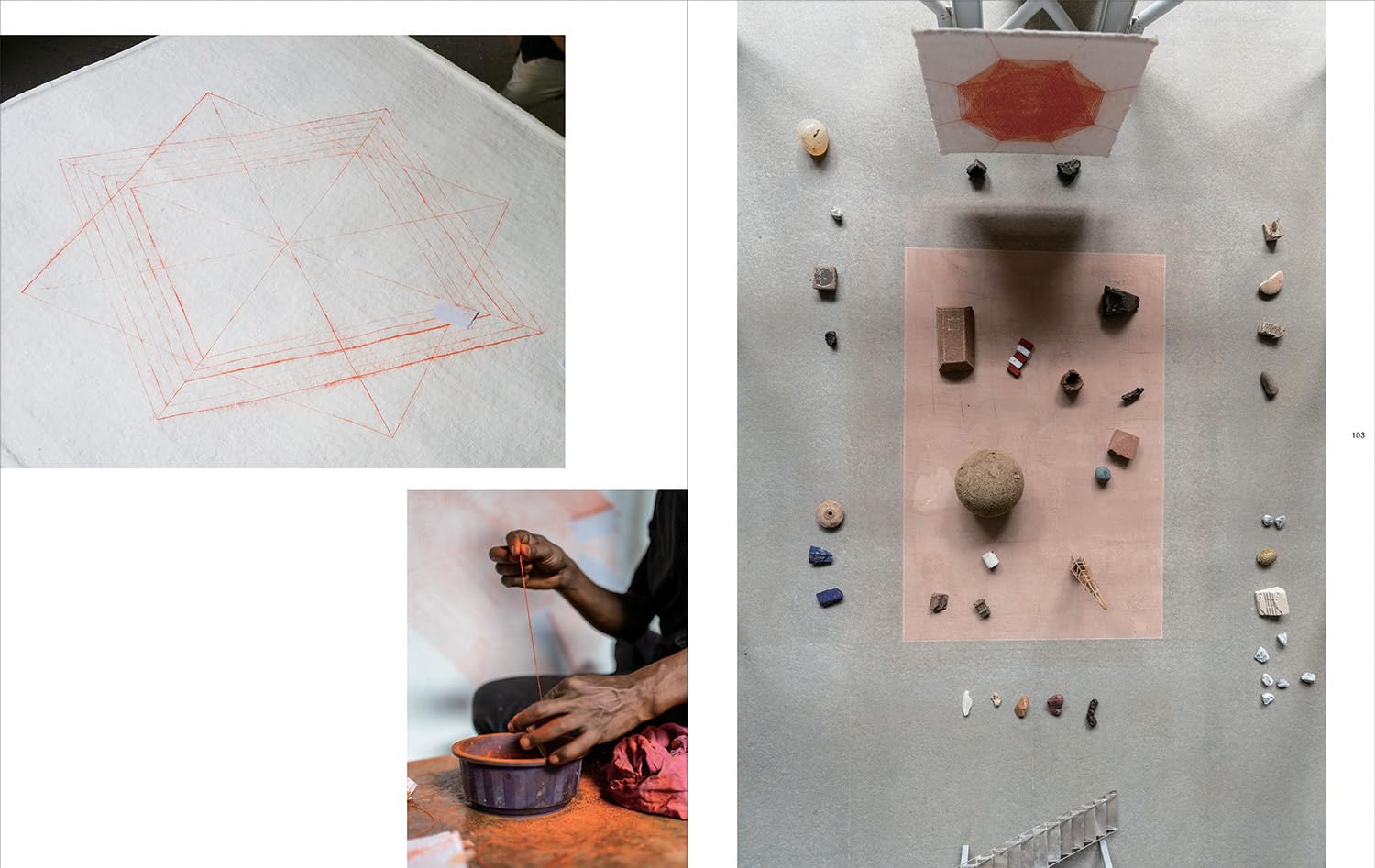 103