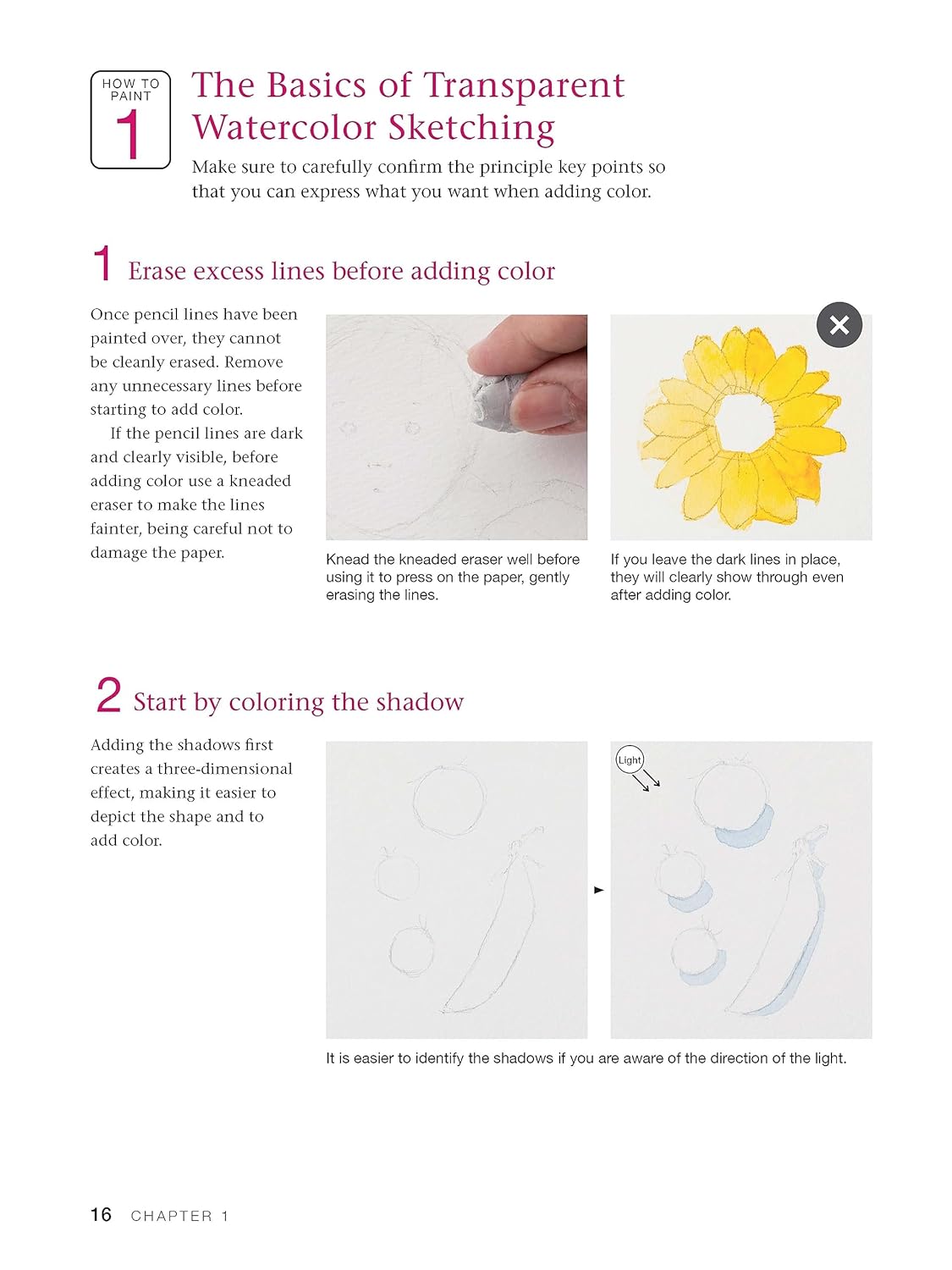 HOW TO PAINT
1

The Basics of Transparent Watercolor Sketching

Make sure to carefully confirm the principle key points so that you can express what you want when adding color.

1 Erase excess lines before adding color

Once pencil lines have been painted over, they cannot be cleanly erased. Remove any unnecessary lines before starting to add color.

If the pencil lines are dark and clearly visible, before adding color use a kneaded eraser to make the lines fainter, being careful not to damage the paper.

Knead the kneaded eraser well before using it to press on the paper, gently erasing the lines.

If you leave the dark lines in place, they will clearly show through even after adding color.

2 Start by coloring the shadow

Adding the shadows first creates a three-dimensional effect, making it easier to depict the shape and to add color.

Light

It is easier to identify the shadows if you are aware of the direction of the light.

16 CHAPTER 1