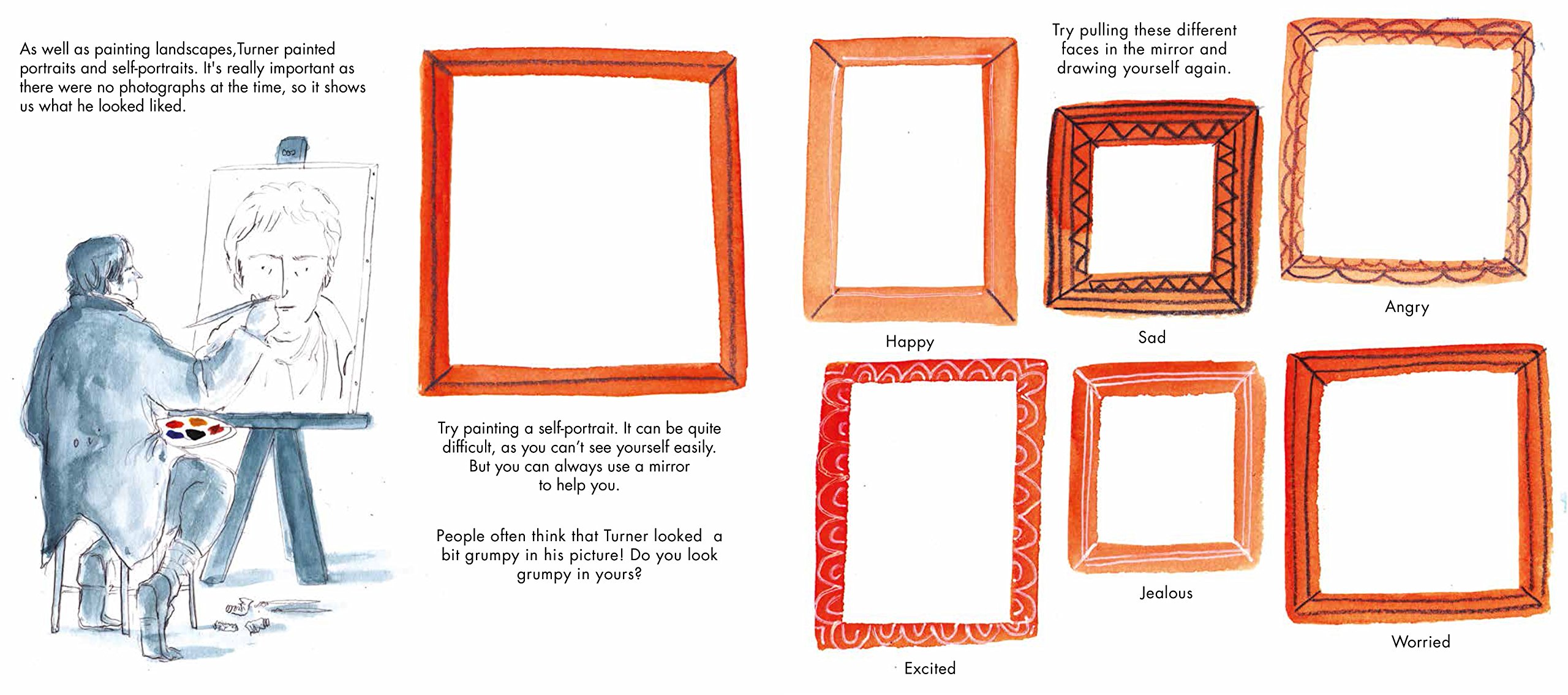 As well as painting landscapes,Turner painted portraits and self-portraits. It's really important as there were no photographs at the time, so it shows us what he looked liked.

Try painting a self-portrait. It can be quite difficult, as you can't see yourself easily. But you can always use a mirror to help you.

People often think that Turner looked a bit grumpy in his picture! Do you look grumpy in yours?

Try pulling these different faces in the mirror and drawing yourself again.

Happy

Sad

Angry

Excited

Jealous

Worried