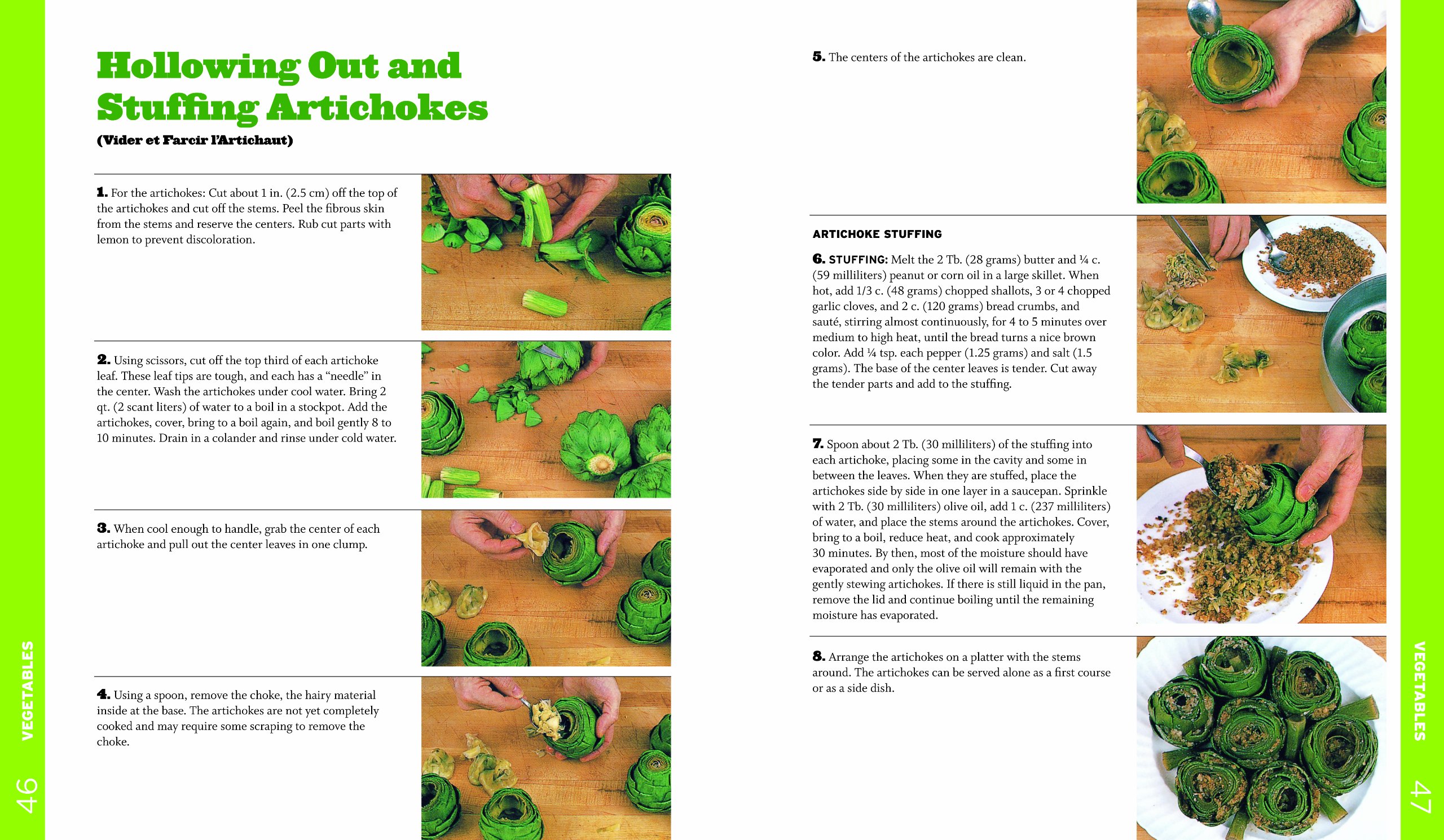 Hollowing Out and Stuffing Artichokes

(Vider et Farcir l'Artichaut)

1. For the artichokes: Cut about 1 in. (2.5 cm) off the top of the artichokes and cut off the stems. Peel the fibrous skin from the stems and reserve the centers. Rub cut parts with lemon to prevent discoloration.

2. Using scissors, cut off the top third of each artichoke leaf. These leaf tips are tough, and each has a "needle" in the center. Wash the artichokes under cool water. Bring 2 qt. (2 scant liters) of water to a boil in a stockpot. Add the artichokes, cover, bring to a boil again, and boil gently 8 to 10 minutes. Drain in a colander and rinse under cold water.

3. When cool enough to handle, grab the center of each artichoke and pull out the center leaves in one clump.

4. Using a spoon, remove the choke, the hairy material inside at the base. The artichokes are not yet completely cooked and may require some scraping to remove the choke.

VEGETABLES

46

5. The centers of the artichokes are clean.

ARTICHOKE STUFFING

6. STUFFING: Melt the 2 Tb. (28 grams) butter and ¼ c. (59 milliliters) peanut or corn oil in a large skillet. When hot, add 1/3 c. (48 grams) chopped shallots, 3 or 4 chopped garlic cloves, and 2 c. (120 grams) bread crumbs, and sauté, stirring almost continuously, for 4 to 5 minutes over medium to high heat, until the bread turns a nice brown color. Add ¼ tsp. each pepper (1.25 grams) and salt (1.5 grams). The base of the center leaves is tender. Cut away the tender parts and add to the stuffing.

7. Spoon about 2 Tb. (30 milliliters) of the stuffing into each artichoke, placing some in the cavity and some in between the leaves. When they are stuffed, place the artichokes side by side in one layer in a saucepan. Sprinkle with 2 Tb. (30 milliliters) olive oil, add 1 c. (237 milliliters) of water, and place the stems around the artichokes. Cover, bring to a boil, reduce heat, and cook approximately 30 minutes. By then, most of the moisture should have evaporated and only the olive oil will remain with the gently stewing artichokes. If there is still liquid in the pan, remove the lid and continue boiling until the remaining moisture has evaporated.

8. Arrange the artichokes on a platter with the stems around. The artichokes can be served alone as a first course or as a side dish.

VEGETABLES

47