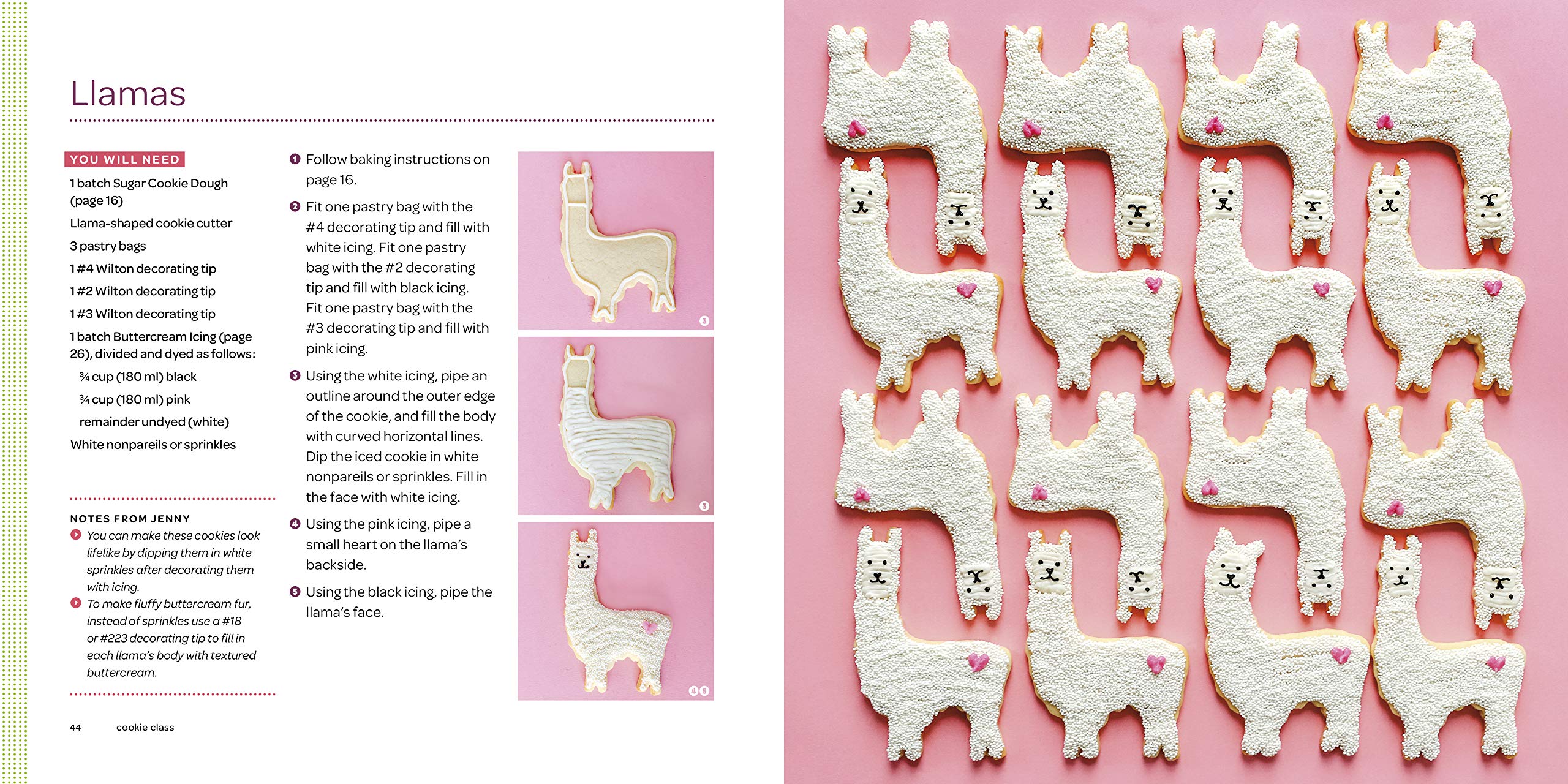 Llamas

YOU WILL NEED

1 batch Sugar Cookie Dough (page 16)

Llama-shaped cookie cutter

3 pastry bags

1 #4 Wilton decorating tip

1 #2 Wilton decorating tip

1 #3 Wilton decorating tip

1 batch Buttercream Icing (page 26), divided and dyed as follows:

¾ cup (180 ml) black

¾ cup (180 ml) pink

remainder undyed (white)

White nonpareils or sprinkles

NOTES FROM JENNY

You can make these cookies look lifelike by dipping them in white sprinkles after decorating them with icing.

To make fluffy buttercream fur, instead of sprinkles use a #18 or #223 decorating tip to fill in each llama's body with textured buttercream.

1 Follow baking instructions on page 16.

2 Fit one pastry bag with the #4 decorating tip and fill with white icing. Fit one pastry bag with the #2 decorating tip and fill with black icing. Fit one pastry bag with the #3 decorating tip and fill with pink icing.

3 Using the white icing, pipe an outline around the outer edge of the cookie, and fill the body with curved horizontal lines. Dip the iced cookie in white nonpareils or sprinkles. Fill in the face with white icing.

4 Using the pink icing, pipe a small heart on the llama's backside.

5 Using the black icing, pipe the llama's face.

3

3

4 5

44 cookie class