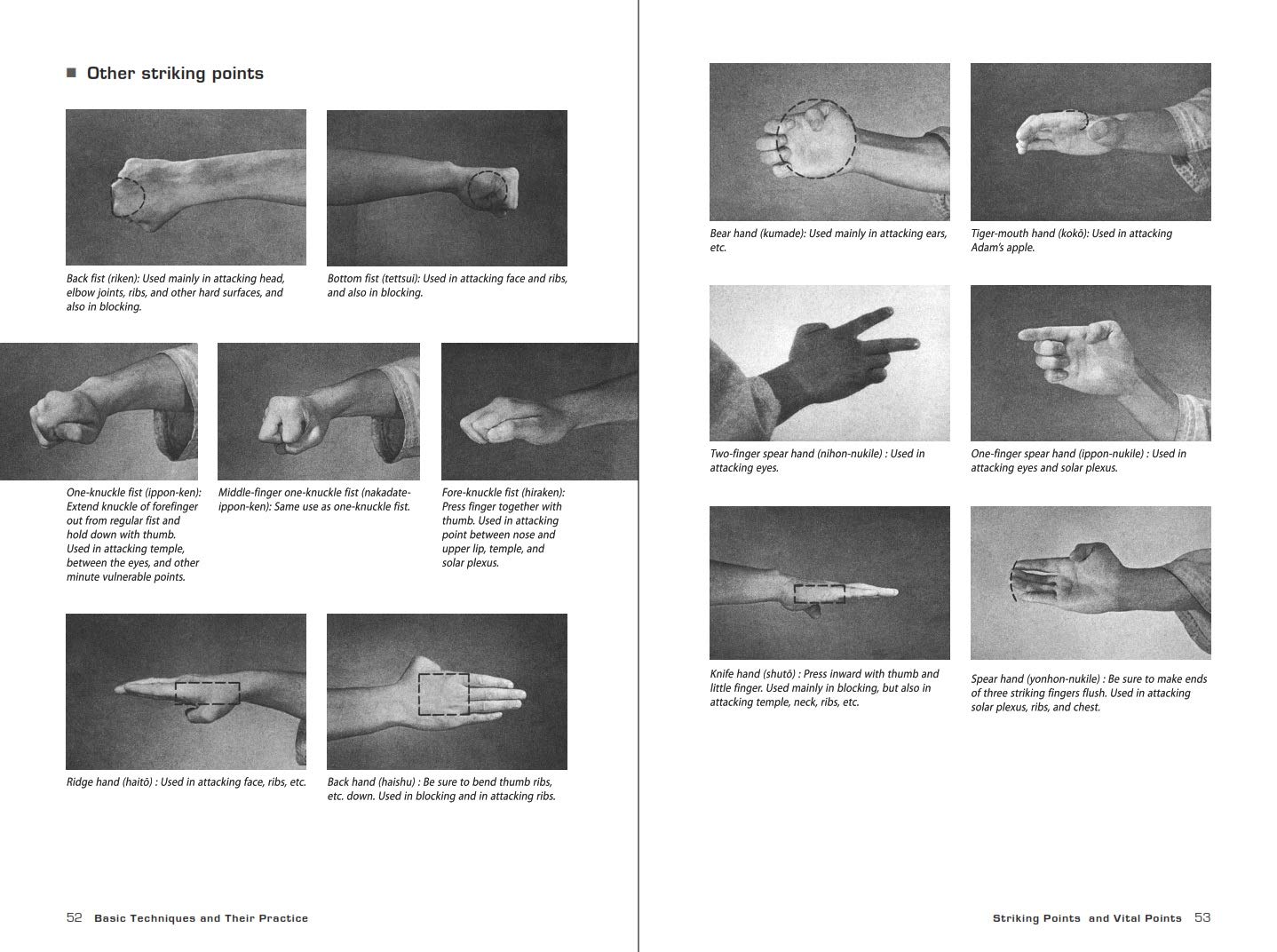 ■ Other striking points

Back fist (riken): Used mainly in attacking head, elbow joints, ribs, and other hard surfaces, and also in blocking.

Bottom fist (tettsui): Used in attacking face and ribs, and also in blocking.

One-knuckle fist (ippon-ken): Extend knuckle of forefinger out from regular fist and hold down with thumb. Used in attacking temple, between the eyes, and other minute vulnerable points.

Middle-finger one-knuckle fist (nakadate-ippon-ken): Same use as one-knuckle fist.

Fore-knuckle fist (hiraken): Press finger together with thumb. Used in attacking point between nose and upper lip, temple, and solar plexus.

Ridge hand (haitō) : Used in attacking face, ribs, etc.

Back hand (haishu) : Be sure to bend thumb ribs, etc. down. Used in blocking and in attacking ribs.

52 Basic Techniques and Their Practice

Bear hand (kumade): Used mainly in attacking ears, etc.

Tiger-mouth hand (kokō): Used in attacking Adam's apple.

Two-finger spear hand (nihon-nukile) : Used in attacking eyes.

One-finger spear hand (ippon-nukile) : Used in attacking eyes and solar plexus.

Knife hand (shutō) : Press inward with thumb and little finger. Used mainly in blocking, but also in attacking temple, neck, ribs, etc.

Spear hand (yonhon-nukile) : Be sure to make ends of three striking fingers flush. Used in attacking solar plexus, ribs, and chest.

Striking Points and Vital Points 53