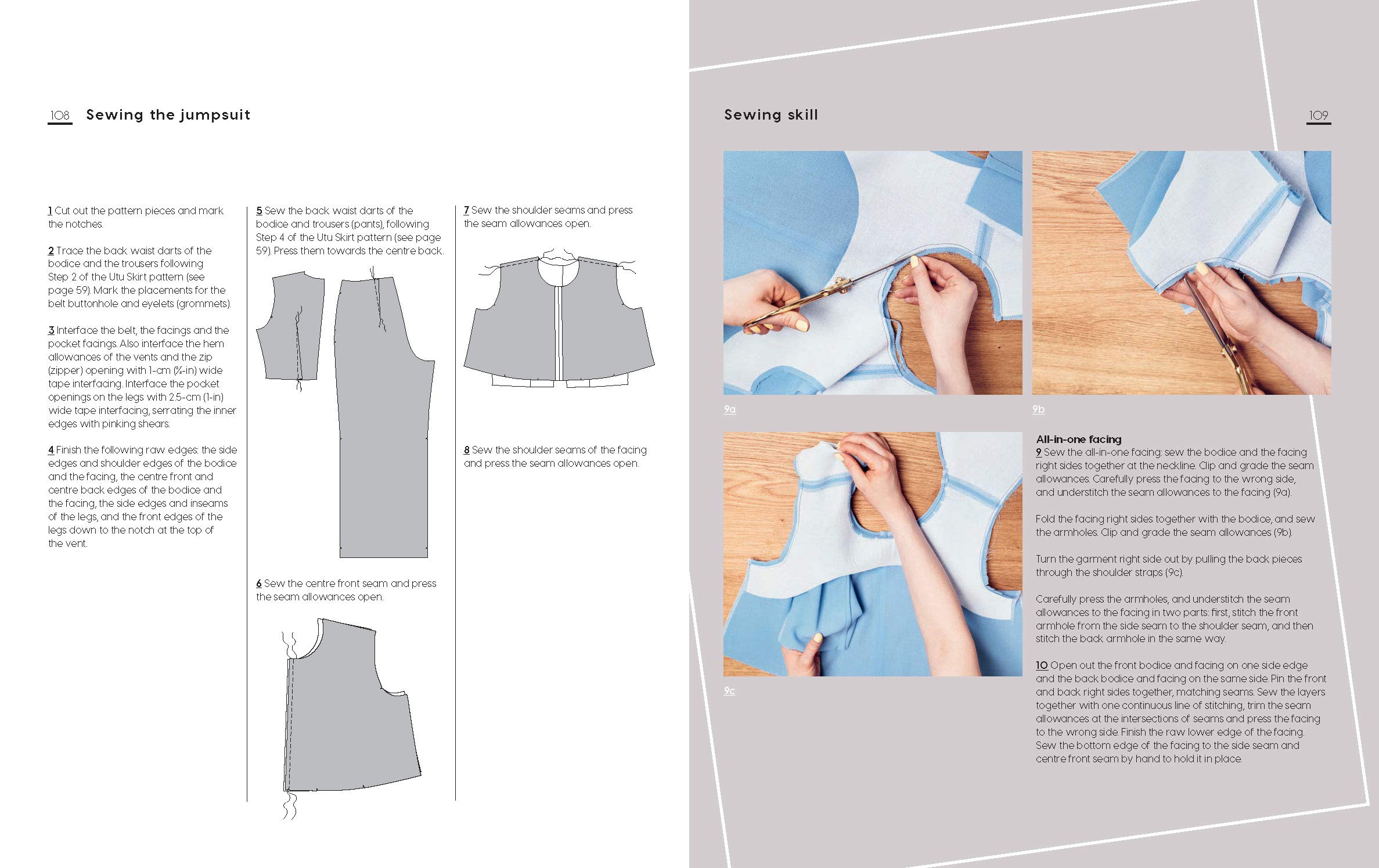 108 Sewing the jumpsuit

1 Cut out the pattern pieces and mark the notches.

2 Trace the back waist darts of the bodice and the trousers following Step 2 of the Utu Skirt pattern (see page 59). Mark the placements for the belt buttonhole and eyelets (grommets).

3 Interface the belt, the facings and the pocket facings. Also interface the hem allowances of the vents and the zip (zipper) opening with 1-cm (⅜-in) wide tape interfacing. Interface the pocket openings on the legs with 2.5-cm (1-in) wide tape interfacing, serrating the inner edges with pinking shears.

4 Finish the following raw edges: the side edges and shoulder edges of the bodice and the facing, the centre front and centre back edges of the bodice and the facing, the side edges and inseams of the legs, and the front edges of the legs down to the notch at the top of the vent.

5 Sew the back waist darts of the bodice and trousers (pants), following Step 4 of the Utu Skirt pattern (see page 59). Press them towards the centre back.

6 Sew the centre front seam and press the seam allowances open.

7 Sew the shoulder seams and press the seam allowances open.

8 Sew the shoulder seams of the facing and press the seam allowances open.

Sewing skill 109

9a

9b

9c

All-in-one facing
9 Sew the all-in-one facing: sew the bodice and the facing right sides together at the neckline. Clip and grade the seam allowances. Carefully press the facing to the wrong side, and understitch the seam allowances to the facing (9a).

Fold the facing right sides together with the bodice, and sew the armholes. Clip and grade the seam allowances (9b).

Turn the garment right side out by pulling the back pieces through the shoulder straps (9c).

Carefully press the armholes, and understitch the seam allowances to the facing in two parts: first, stitch the front armhole from the side seam to the shoulder seam, and then stitch the back armhole in the same way.

10 Open out the front bodice and facing on one side edge and the back bodice and facing on the same side. Pin the front and back right sides together, matching seams. Sew the layers together with one continuous line of stitching, trim the seam allowances at the intersections of seams and press the facing to the wrong side. Finish the raw lower edge of the facing. Sew the bottom edge of the facing to the side seam and centre front seam by hand to hold it in place.