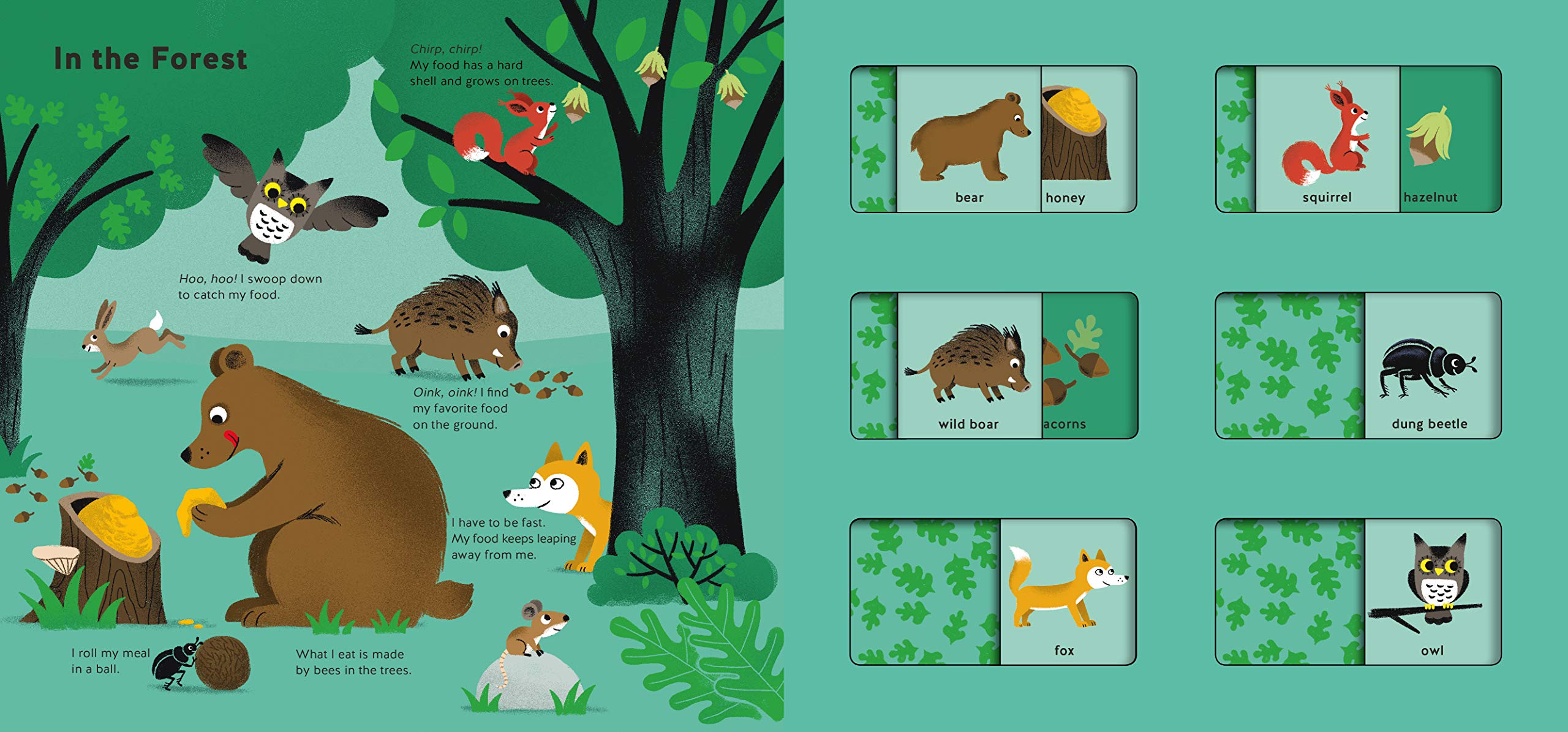 In the Forest

Chirp, chirp! My food has a hard shell and grows on trees.

Hoo, hoo! I swoop down to catch my food.

Oink, oink! I find my favorite food on the ground.

I have to be fast. My food keeps leaping away from me.

I roll my meal in a ball.

What I eat is made by bees in the trees.

bear

honey

squirrel

hazelnut

wild boar

acorns

dung beetle

fox

owl