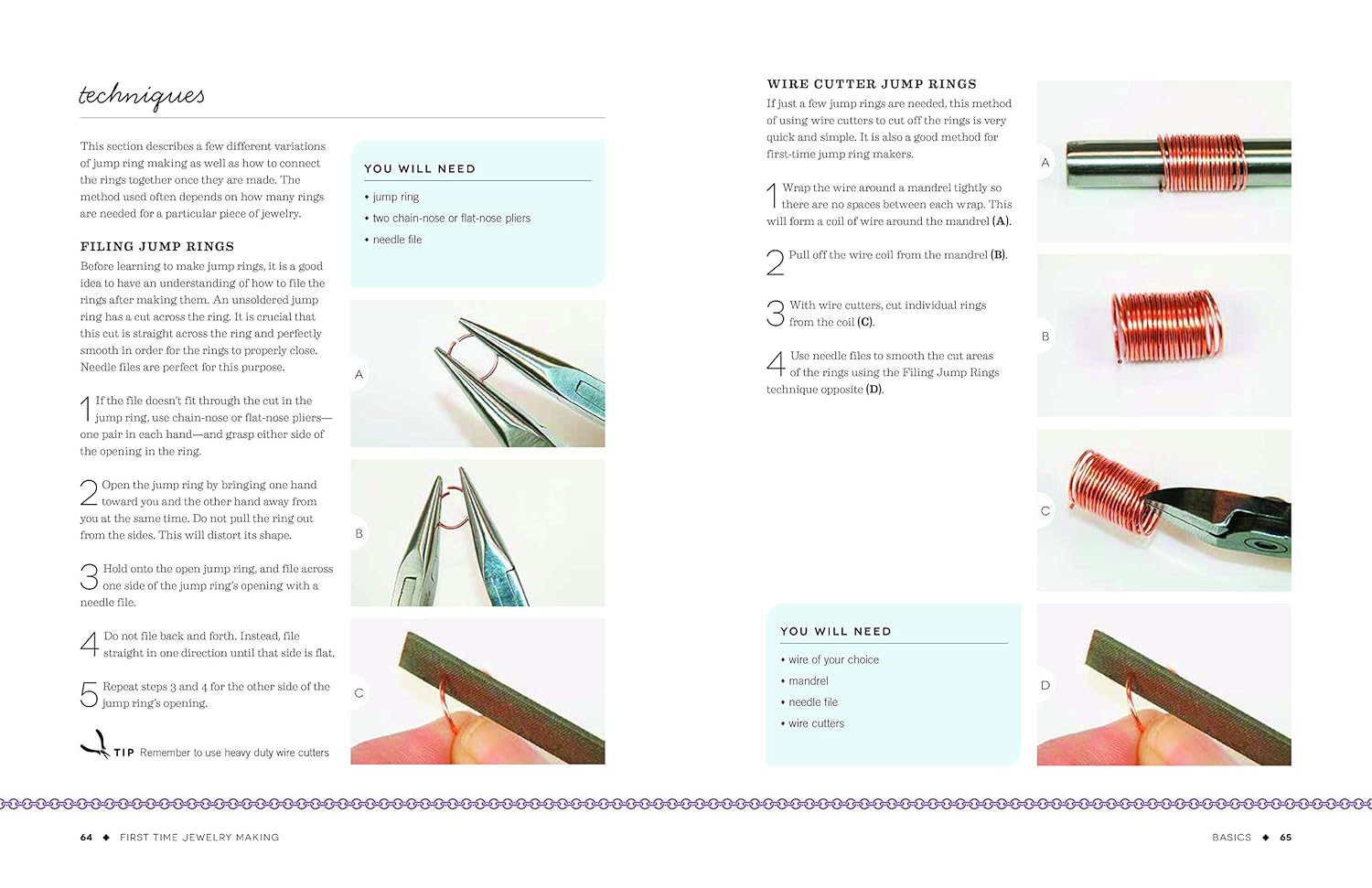 techniques

This section describes a few different variations of jump ring making as well as how to connect the rings together once they are made. The method used often depends on how many rings are needed for a particular piece of jewelry.

FILING JUMP RINGS

Before learning to make jump rings, it is a good idea to have an understanding of how to file the rings after making them. An unsoldered jump ring has a cut across the ring. It is crucial that this cut is straight across the ring and perfectly smooth in order for the rings to properly close. Needle files are perfect for this purpose.

1 If the file doesn't fit through the cut in the jump ring, use chain-nose or flat-nose pliers—one pair in each hand—and grasp either side of the opening in the ring.

2 Open the jump ring by bringing one hand toward you and the other hand away from you at the same time. Do not pull the ring out from the sides. This will distort its shape.

3 Hold onto the open jump ring, and file across one side of the jump ring's opening with a needle file.

4 Do not file back and forth. Instead, file straight in one direction until that side is flat.

5 Repeat steps 3 and 4 for the other side of the jump ring's opening.

TIP Remember to use heavy duty wire cutters

YOU WILL NEED
• jump ring
• two chain-nose or flat-nose pliers
• needle file

A

B

C

WIRE CUTTER JUMP RINGS

If just a few jump rings are needed, this method of using wire cutters to cut off the rings is very quick and simple. It is also a good method for first-time jump ring makers.

1 Wrap the wire around a mandrel tightly so there are no spaces between each wrap. This will form a coil of wire around the mandrel (A).

2 Pull off the wire coil from the mandrel (B).

3 With wire cutters, cut individual rings from the coil (C).

4 Use needle files to smooth the cut areas of the rings using the Filing Jump Rings technique opposite (D).

YOU WILL NEED
• wire of your choice
• mandrel
• needle file
• wire cutters

A

B

C

D

64 ◆ FIRST TIME JEWELRY MAKING

BASICS ◆ 65