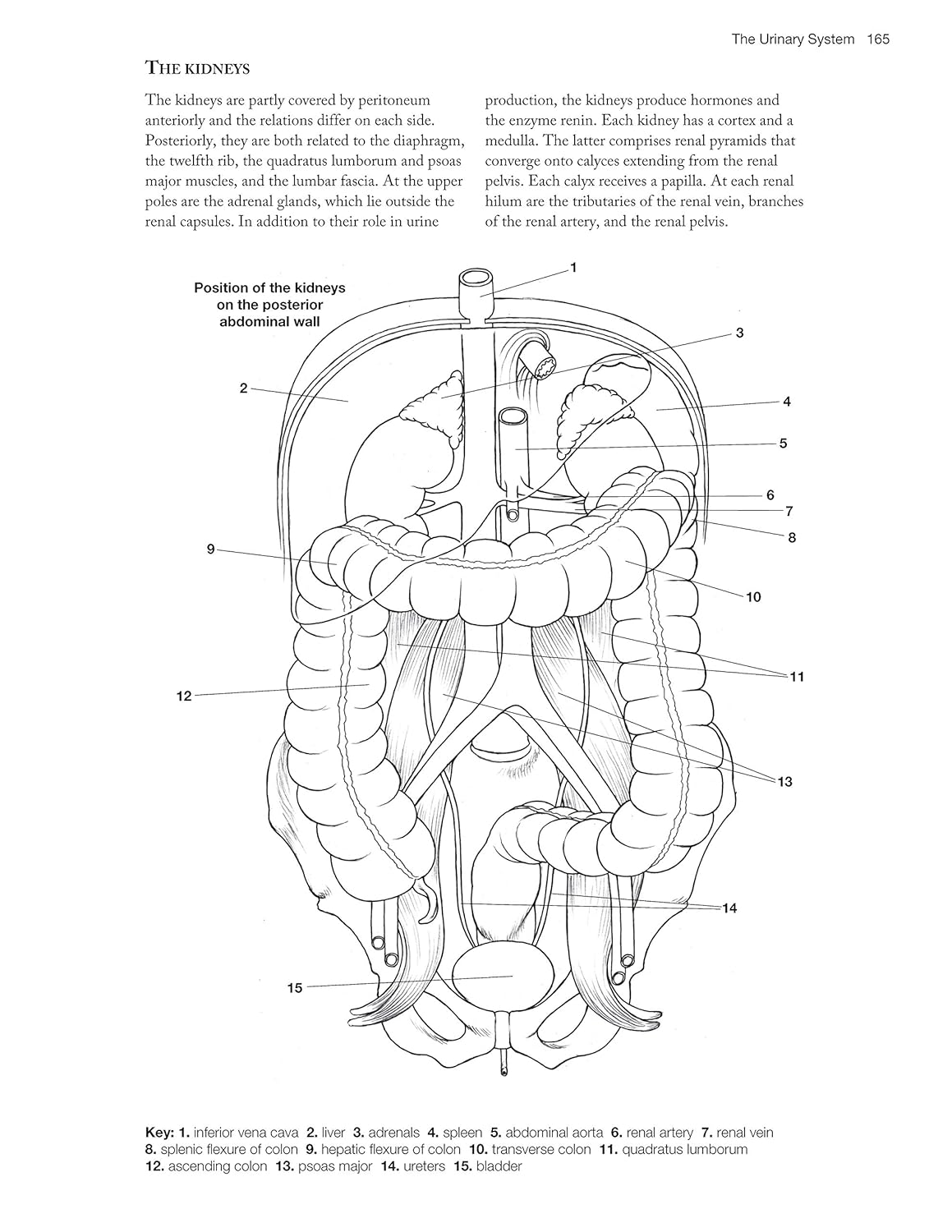 The Urinary System 165

THE KIDNEYS

The kidneys are partly covered by peritoneum anteriorly and the relations differ on each side. Posteriorly, they are both related to the diaphragm, the twelfth rib, the quadratus lumborum and psoas major muscles, and the lumbar fascia. At the upper poles are the adrenal glands, which lie outside the renal capsules. In addition to their role in urine production, the kidneys produce hormones and the enzyme renin. Each kidney has a cortex and a medulla. The latter comprises renal pyramids that converge onto calyces extending from the renal pelvis. Each calyx receives a papilla. At each renal hilum are the tributaries of the renal vein, branches of the renal artery, and the renal pelvis.

Position of the kidneys on the posterior abdominal wall

1
2
3
4
5
6
7
8
9
10
11
12
13
14
15

Key: 1. inferior vena cava 2. liver 3. adrenals 4. spleen 5. abdominal aorta 6. renal artery 7. renal vein 8. splenic flexure of colon 9. hepatic flexure of colon 10. transverse colon 11. quadratus lumborum 12. ascending colon 13. psoas major 14. ureters 15. bladder