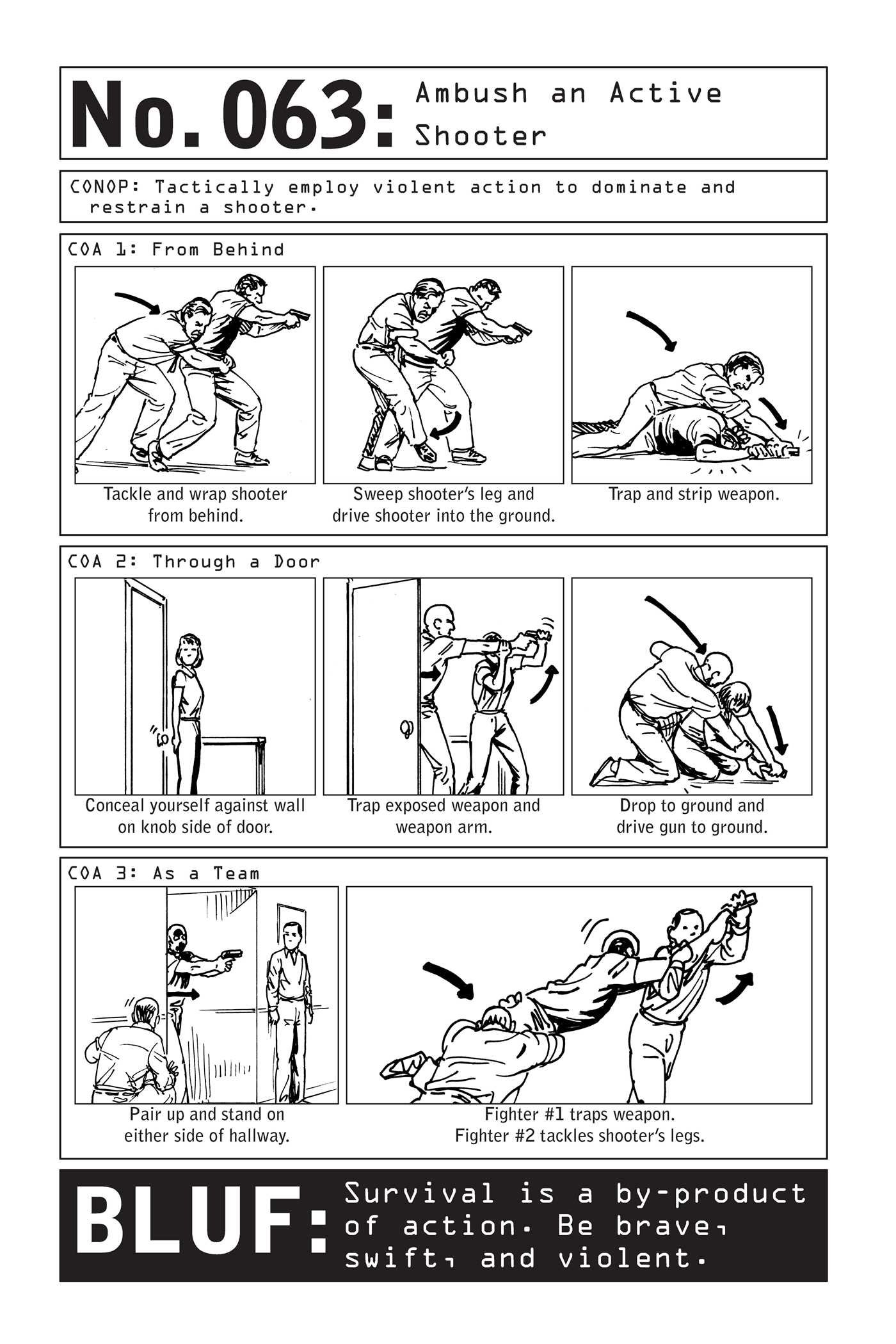 No. 063: Ambush an Active Shooter

CONOP: Tactically employ violent action to dominate and restrain a shooter.

COA 1: From Behind

Tackle and wrap shooter from behind.

Sweep shooter's leg and drive shooter into the ground.

Trap and strip weapon.

COA 2: Through a Door

Conceal yourself against wall on knob side of door.

Trap exposed weapon and weapon arm.

Drop to ground and drive gun to ground.

COA 3: As a Team

Pair up and stand on either side of hallway.

Fighter #1 traps weapon. Fighter #2 tackles shooter's legs.

BLUF: Survival is a by-product of action. Be brave, swift, and violent.